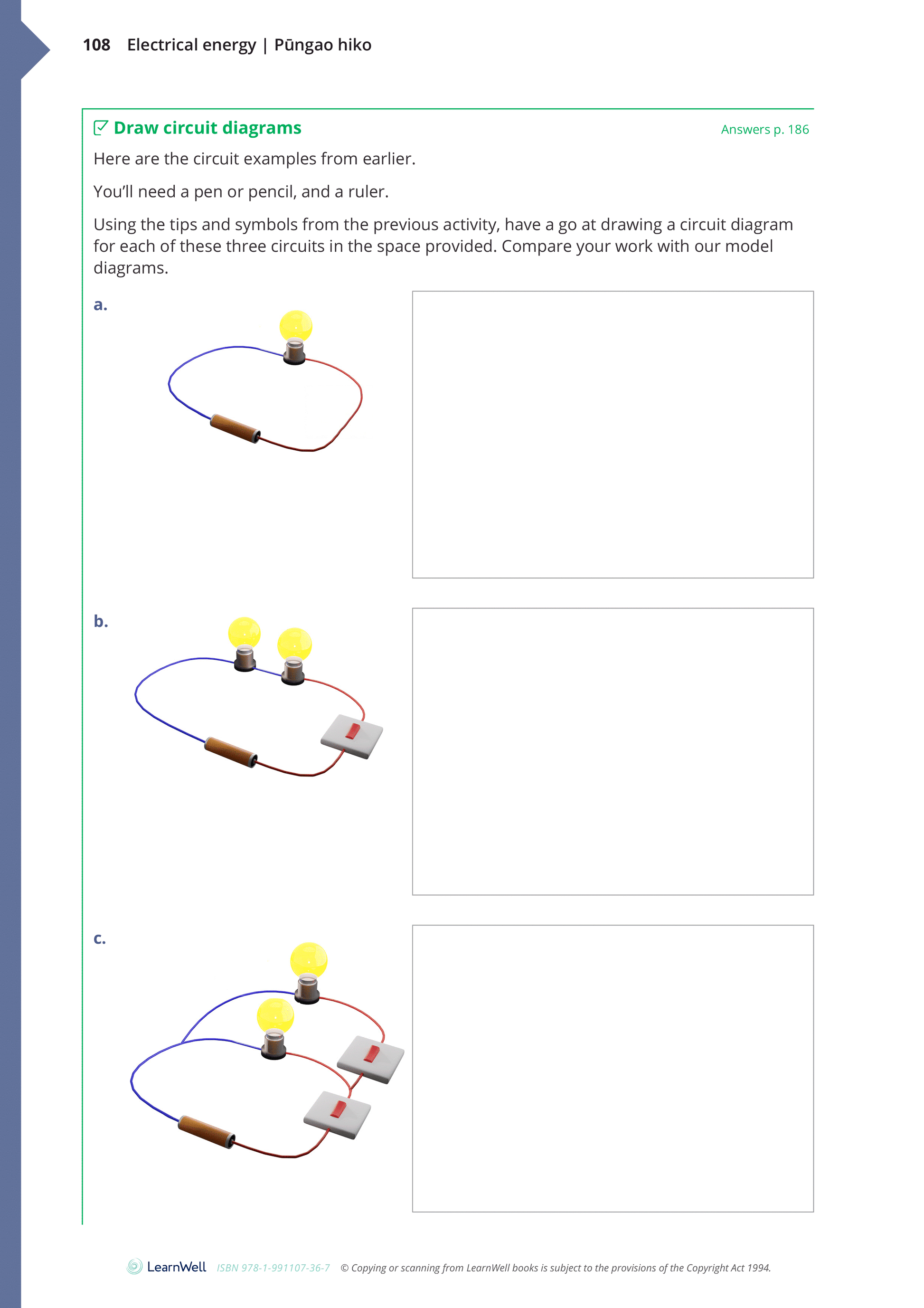 108 Electrical energy | Pūngao hiko

Draw circuit diagrams

Answers p. 186

Here are the circuit examples from earlier.

You'll need a pen or pencil, and a ruler.

Using the tips and symbols from the previous activity, have a go at drawing a circuit diagram for each of these three circuits in the space provided. Compare your work with our model diagrams.

a.

b.

c.

LearnWell ISBN 978-1-991107-36-7 © Copying or scanning from LearnWell books is subject to the provisions of the Copyright Act 1994.