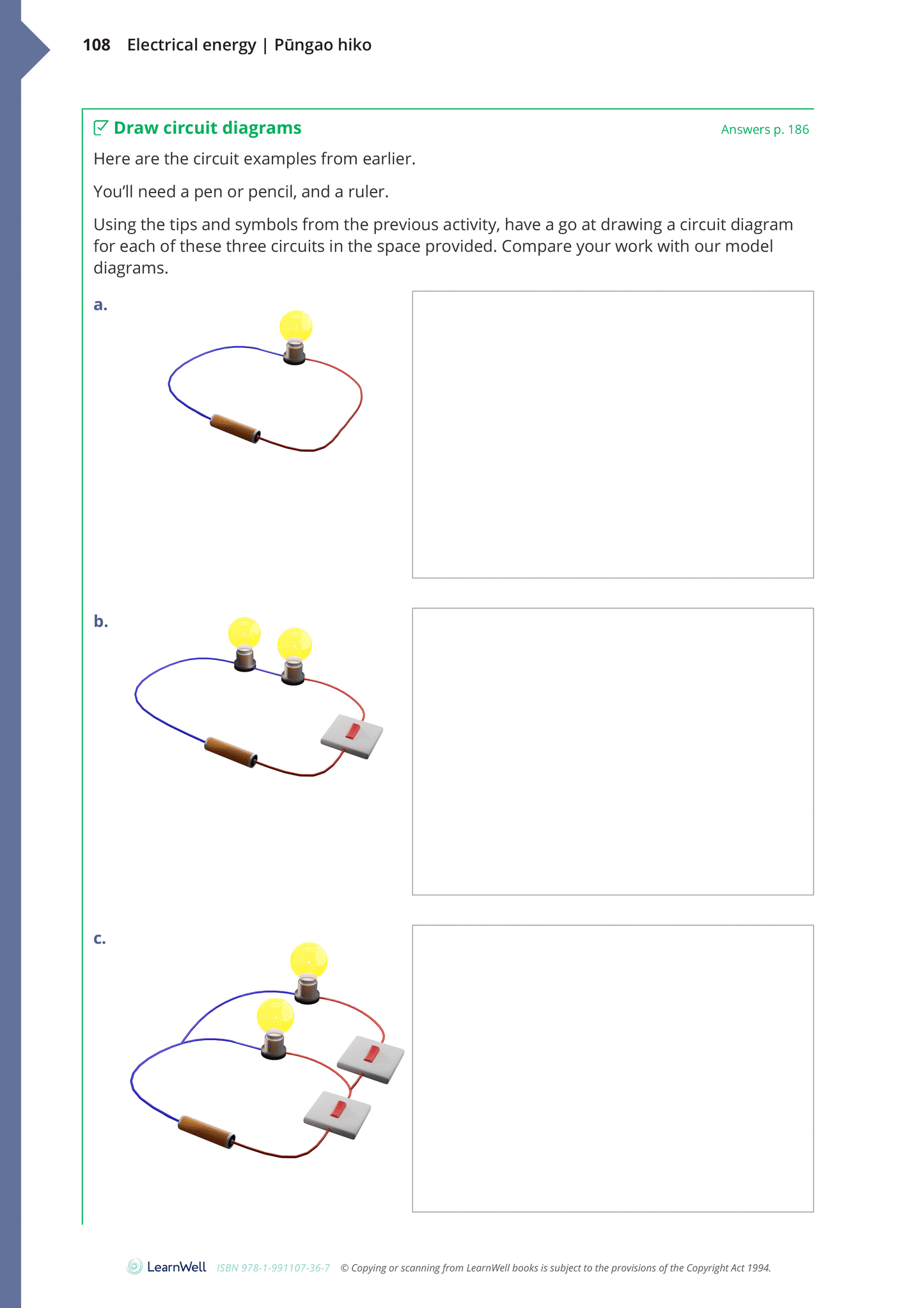 108 Electrical energy | Pūngao hiko

Draw circuit diagrams

Answers p. 186

Here are the circuit examples from earlier.

You'll need a pen or pencil, and a ruler.

Using the tips and symbols from the previous activity, have a go at drawing a circuit diagram for each of these three circuits in the space provided. Compare your work with our model diagrams.

a.

b.

c.

LearnWell ISBN 978-1-991107-36-7 © Copying or scanning from LearnWell books is subject to the provisions of the Copyright Act 1994.