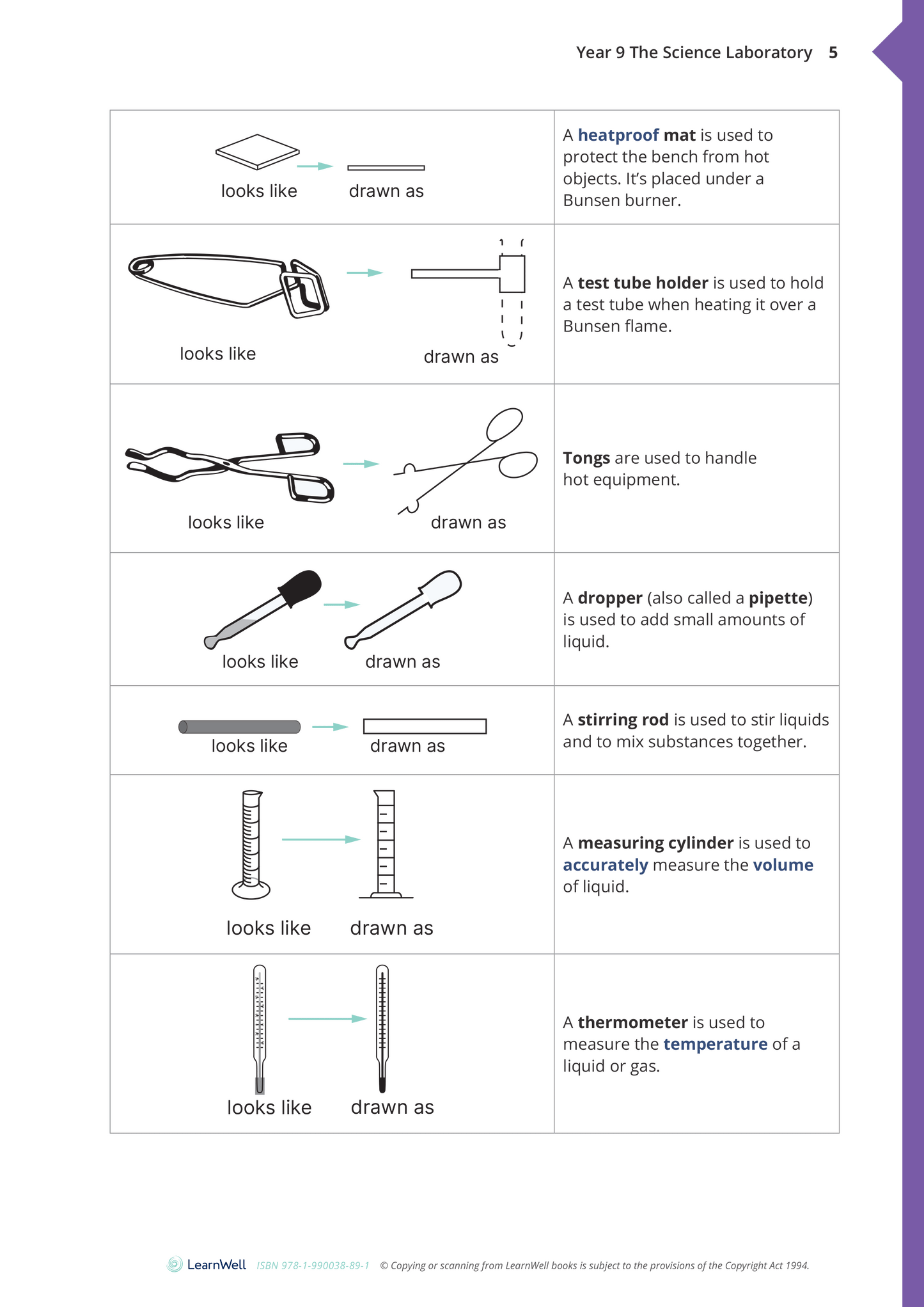 Year 9 The Science Laboratory 5

| | |
|---|---|
| looks like drawn as | A heatproof mat is used to protect the bench from hot objects. It's placed under a Bunsen burner. |
| looks like drawn as | A test tube holder is used to hold a test tube when heating it over a Bunsen flame. |
| looks like drawn as | Tongs are used to handle hot equipment. |
| looks like drawn as | A dropper (also called a pipette) is used to add small amounts of liquid. |
| looks like drawn as | A stirring rod is used to stir liquids and to mix substances together. |
| looks like drawn as | A measuring cylinder is used to accurately measure the volume of liquid. |
| looks like drawn as | A thermometer is used to measure the temperature of a liquid or gas. |

LearnWell ISBN 978-1-990038-89-1 © Copying or scanning from LearnWell books is subject to the provisions of the Copyright Act 1994.