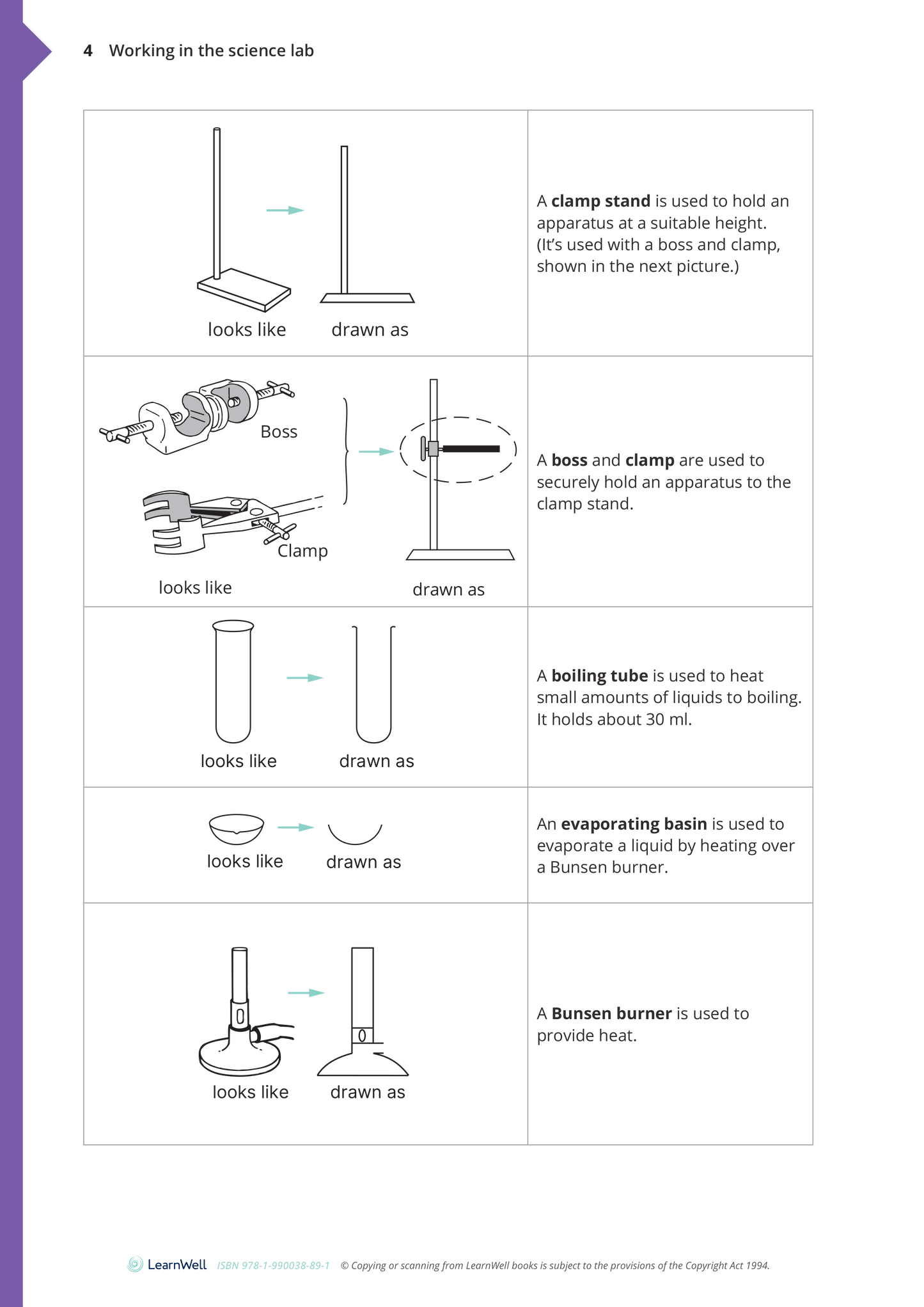 4 Working in the science lab

| | |
|---|---|
| looks like drawn as | A **clamp stand** is used to hold an apparatus at a suitable height. (It's used with a boss and clamp, shown in the next picture.) |
| Boss Clamp looks like drawn as | A **boss** and **clamp** are used to securely hold an apparatus to the clamp stand. |
| looks like drawn as | A **boiling tube** is used to heat small amounts of liquids to boiling. It holds about 30 ml. |
| looks like drawn as | An **evaporating basin** is used to evaporate a liquid by heating over a Bunsen burner. |
| looks like drawn as | A **Bunsen burner** is used to provide heat. |

LearnWell ISBN 978-1-990038-89-1 © Copying or scanning from LearnWell books is subject to the provisions of the Copyright Act 1994.