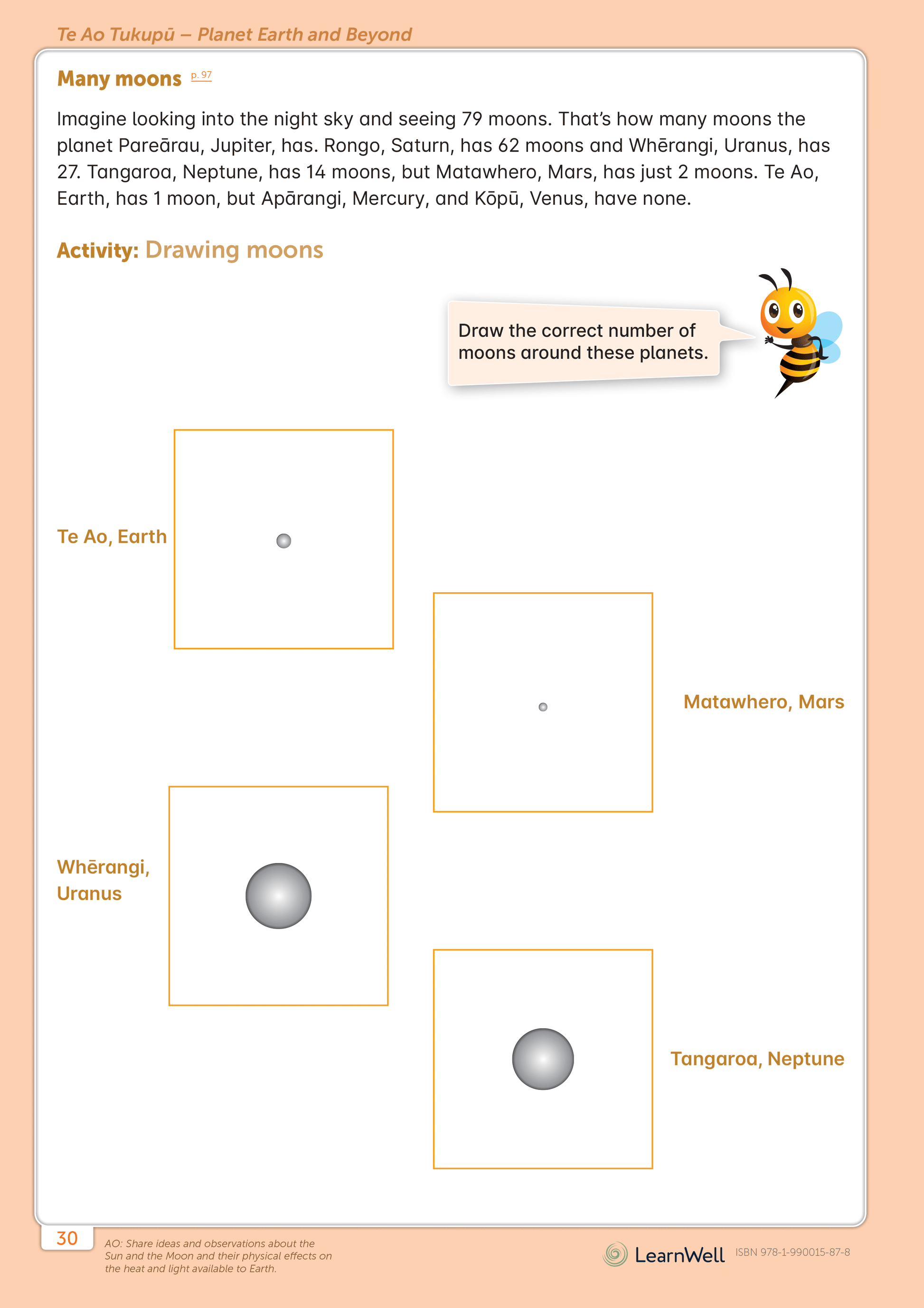 Te Ao Tukupū – Planet Earth and Beyond

Many moons p. 97

Imagine looking into the night sky and seeing 79 moons. That's how many moons the planet Pareārau, Jupiter, has. Rongo, Saturn, has 62 moons and Whērangi, Uranus, has 27. Tangaroa, Neptune, has 14 moons, but Matawhero, Mars, has just 2 moons. Te Ao, Earth, has 1 moon, but Apārangi, Mercury, and Kōpū, Venus, have none.

Activity: Drawing moons

Draw the correct number of moons around these planets.

Te Ao, Earth

Matawhero, Mars

Whērangi, Uranus

Tangaroa, Neptune

30

AO: Share ideas and observations about the Sun and the Moon and their physical effects on the heat and light available to Earth.

LearnWell ISBN 978-1-990015-87-8