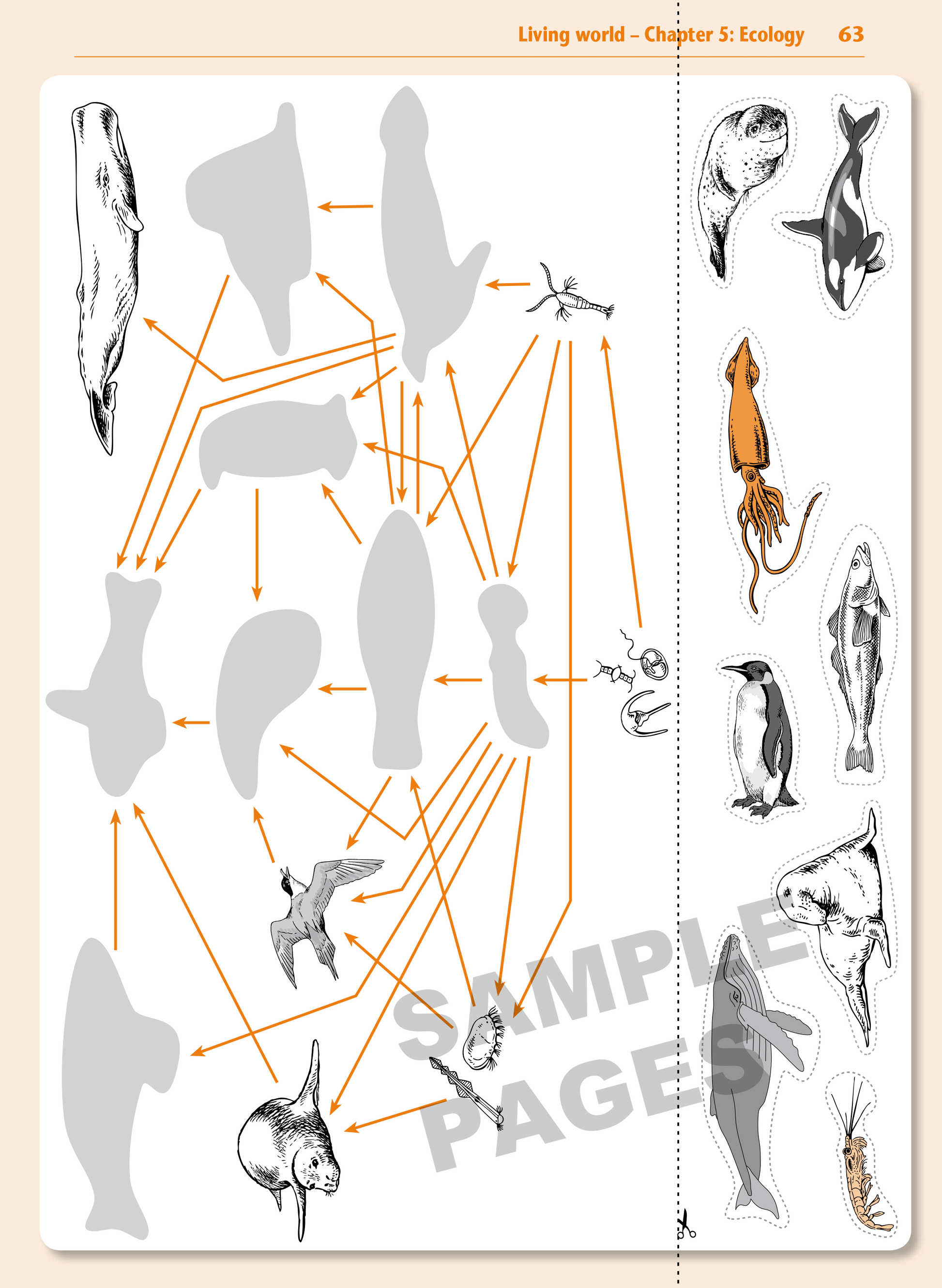 Living world – Chapter 5: Ecology 63

SAMPLE PAGES