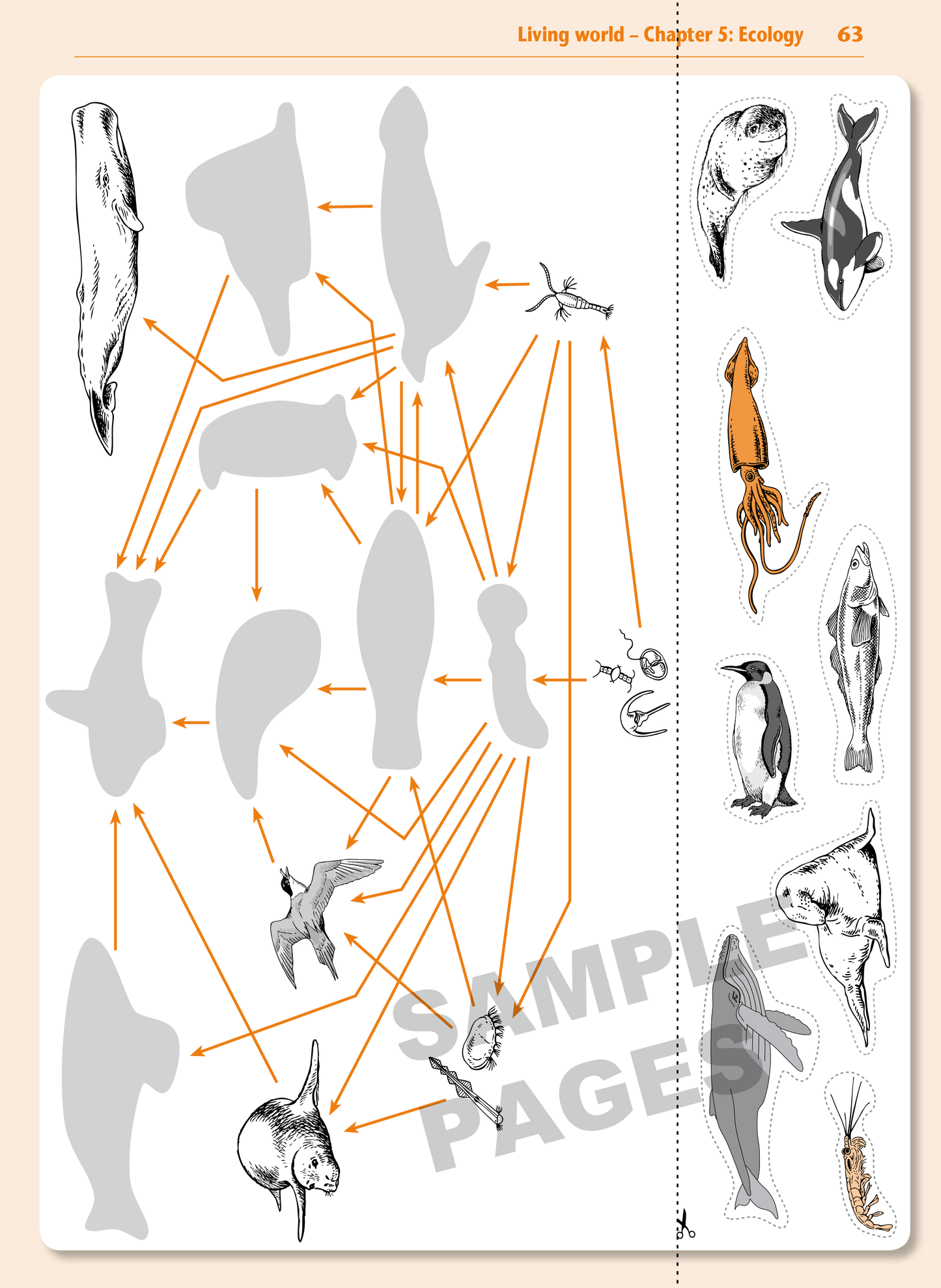 Living world – Chapter 5: Ecology 63

SAMPLE PAGES