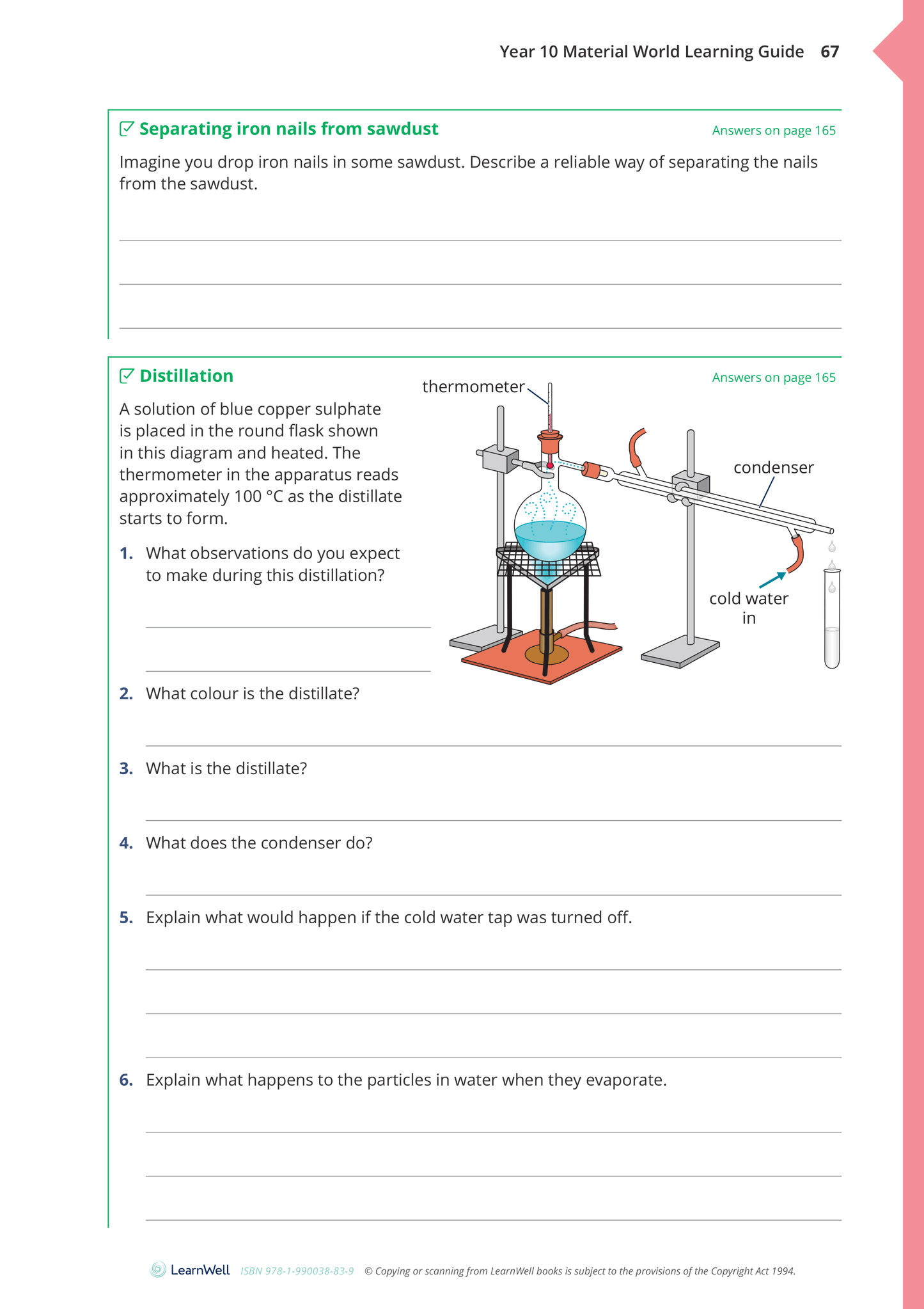 Year 10 Material World Learning Guide 67

Separating iron nails from sawdust

Answers on page 165

Imagine you drop iron nails in some sawdust. Describe a reliable way of separating the nails from the sawdust.

Distillation

Answers on page 165

A solution of blue copper sulphate is placed in the round flask shown in this diagram and heated. The thermometer in the apparatus reads approximately 100 °C as the distillate starts to form.

thermometer

condenser

cold water in

1. What observations do you expect to make during this distillation?

2. What colour is the distillate?

3. What is the distillate?

4. What does the condenser do?

5. Explain what would happen if the cold water tap was turned off.

6. Explain what happens to the particles in water when they evaporate.

LearnWell ISBN 978-1-990038-83-9 © Copying or scanning from LearnWell books is subject to the provisions of the Copyright Act 1994.