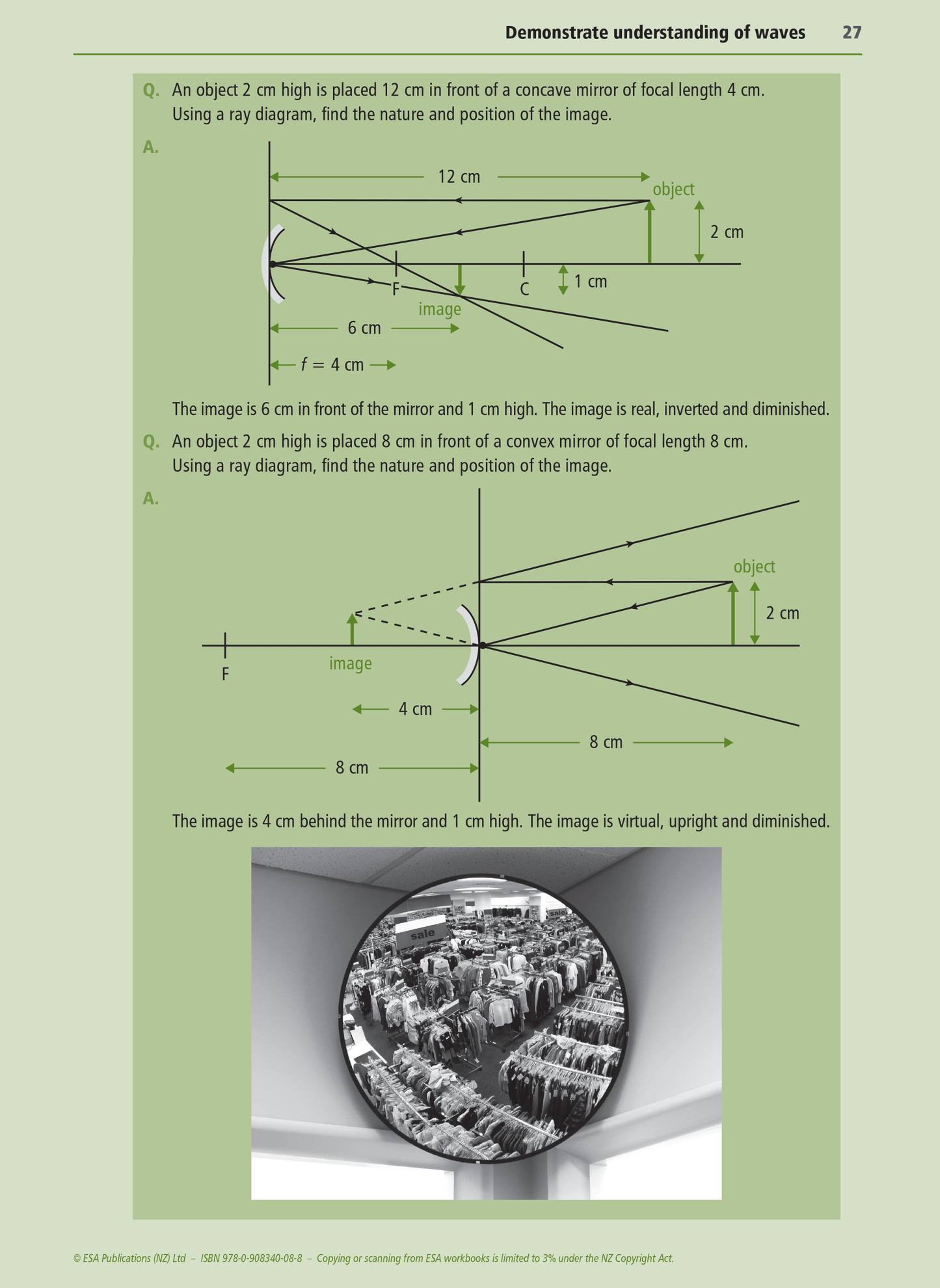 Demonstrate understanding of waves 27

Q. An object 2 cm high is placed 12 cm in front of a concave mirror of focal length 4 cm. Using a ray diagram, find the nature and position of the image.

A.

12 cm
object
2 cm
F
C
1 cm
image
6 cm
$f = 4$ cm

The image is 6 cm in front of the mirror and 1 cm high. The image is real, inverted and diminished.

Q. An object 2 cm high is placed 8 cm in front of a convex mirror of focal length 8 cm. Using a ray diagram, find the nature and position of the image.

A.

object
2 cm
F
image
4 cm
8 cm
8 cm

The image is 4 cm behind the mirror and 1 cm high. The image is virtual, upright and diminished.

sale
sale

© ESA Publications (NZ) Ltd – ISBN 978-0-908340-08-8 – Copying or scanning from ESA workbooks is limited to 3% under the NZ Copyright Act.