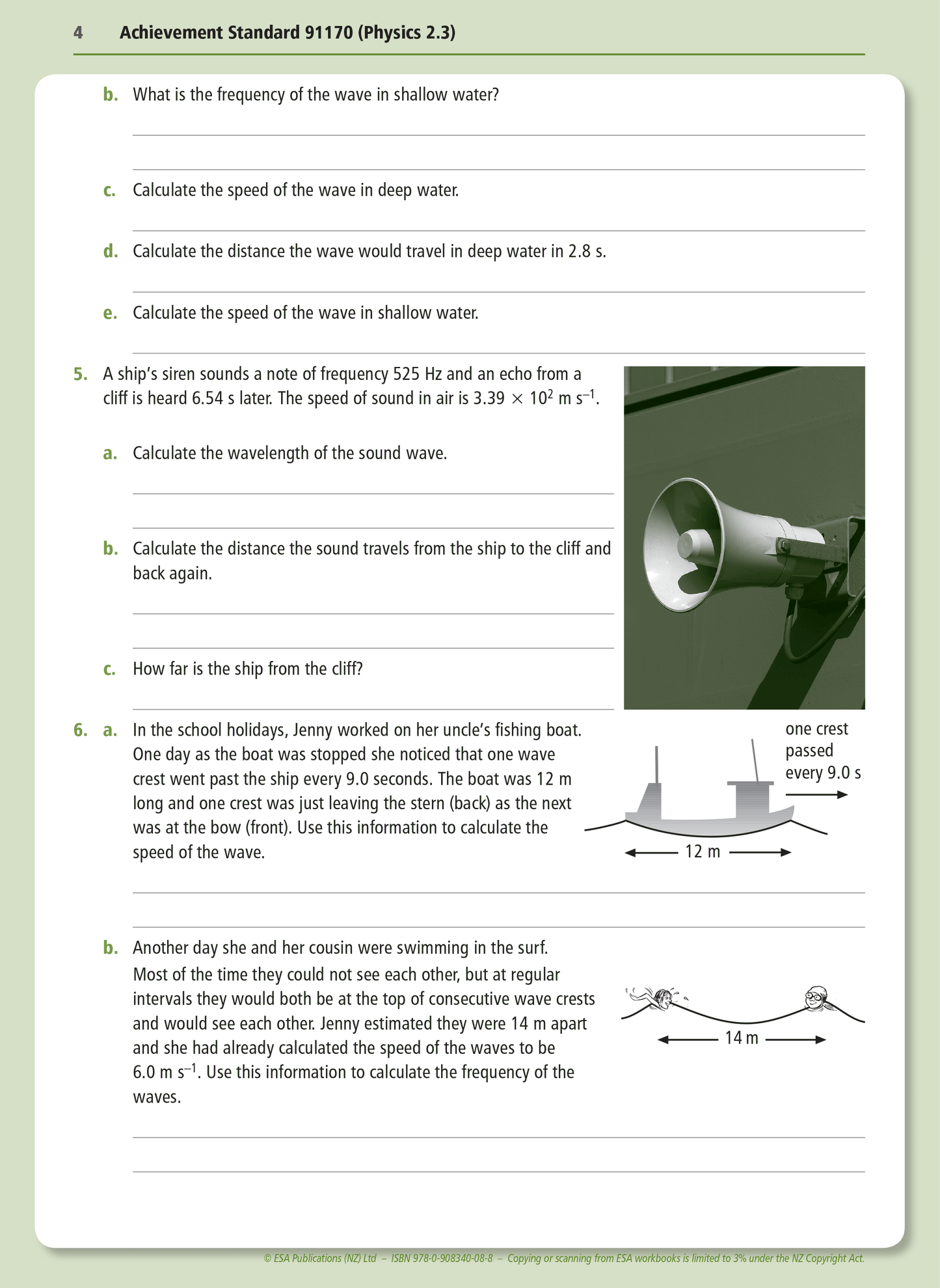 4 Achievement Standard 91170 (Physics 2.3)

b. What is the frequency of the wave in shallow water?

c. Calculate the speed of the wave in deep water.

d. Calculate the distance the wave would travel in deep water in 2.8 s.

e. Calculate the speed of the wave in shallow water.

5. A ship's siren sounds a note of frequency 525 Hz and an echo from a cliff is heard 6.54 s later. The speed of sound in air is $3.39 \times 10^2$ m s$^{-1}$.

a. Calculate the wavelength of the sound wave.

b. Calculate the distance the sound travels from the ship to the cliff and back again.

c. How far is the ship from the cliff?

6. a. In the school holidays, Jenny worked on her uncle's fishing boat. One day as the boat was stopped she noticed that one wave crest went past the ship every 9.0 seconds. The boat was 12 m long and one crest was just leaving the stern (back) as the next was at the bow (front). Use this information to calculate the speed of the wave.

one crest passed every 9.0 s

12 m

b. Another day she and her cousin were swimming in the surf. Most of the time they could not see each other, but at regular intervals they would both be at the top of consecutive wave crests and would see each other. Jenny estimated they were 14 m apart and she had already calculated the speed of the waves to be 6.0 m s$^{-1}$. Use this information to calculate the frequency of the waves.

14 m

© ESA Publications (NZ) Ltd – ISBN 978-0-908340-08-8 – Copying or scanning from ESA workbooks is limited to 3% under the NZ Copyright Act.