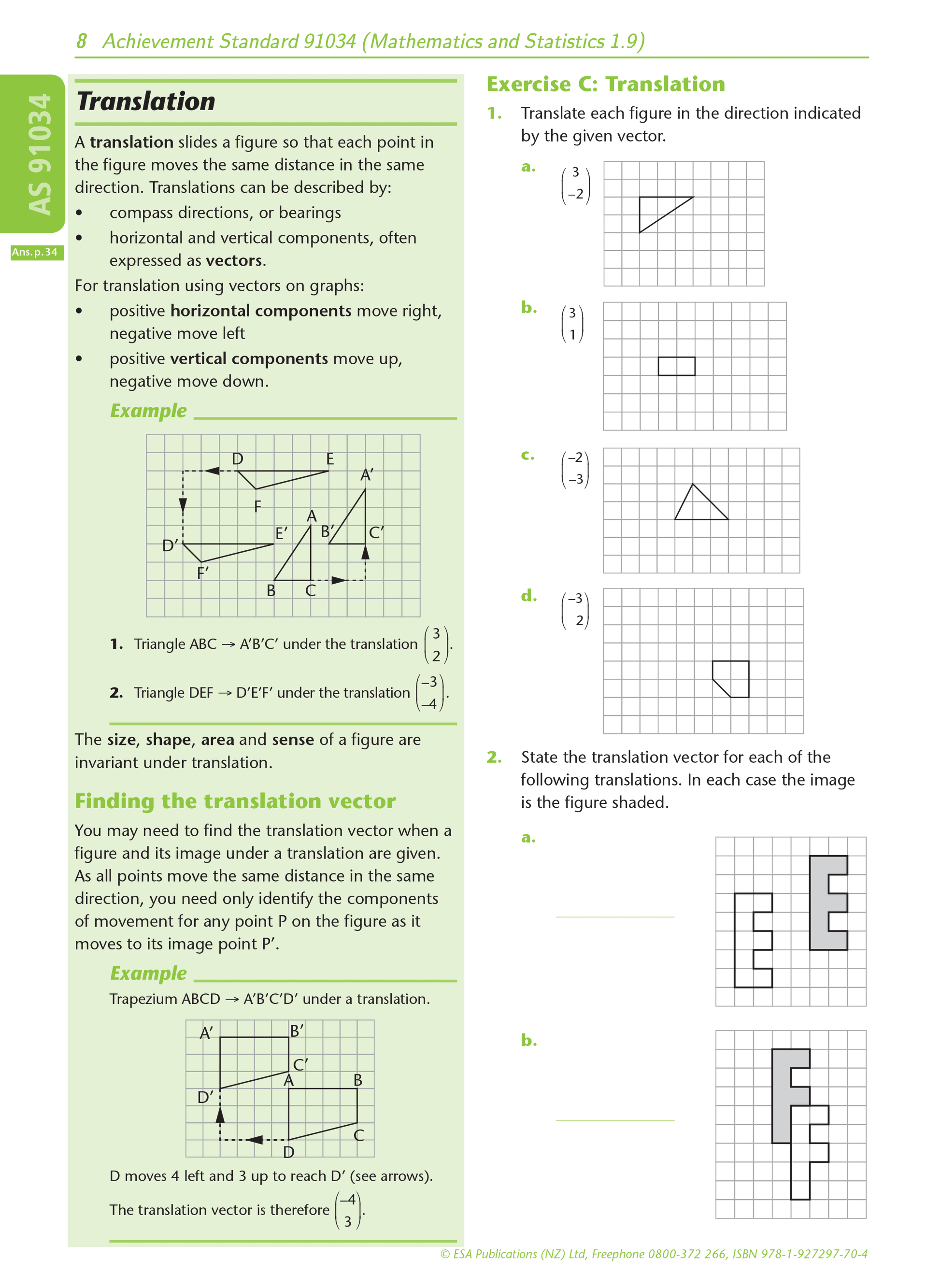 8 Achievement Standard 91034 (Mathematics and Statistics 1.9)

AS 91034

Ans. p. 34

Translation

A **translation** slides a figure so that each point in the figure moves the same distance in the same direction. Translations can be described by:
• compass directions, or bearings
• horizontal and vertical components, often expressed as **vectors**.

For translation using vectors on graphs:
• positive **horizontal components** move right, negative move left
• positive **vertical components** move up, negative move down.

Example

D E A′ F A E′ B′ C′ D′ F′ B C

1. Triangle ABC → A′B′C′ under the translation $\begin{pmatrix} 3 \\ 2 \end{pmatrix}$.

2. Triangle DEF → D′E′F′ under the translation $\begin{pmatrix} -3 \\ -4 \end{pmatrix}$.

The **size**, **shape**, **area** and **sense** of a figure are invariant under translation.

Finding the translation vector

You may need to find the translation vector when a figure and its image under a translation are given. As all points move the same distance in the same direction, you need only identify the components of movement for any point P on the figure as it moves to its image point P′.

Example

Trapezium ABCD → A′B′C′D′ under a translation.

A′ B′ C′ A B D′ C D

D moves 4 left and 3 up to reach D′ (see arrows).

The translation vector is therefore $\begin{pmatrix} -4 \\ 3 \end{pmatrix}$.

Exercise C: Translation

1. Translate each figure in the direction indicated by the given vector.

a. $\begin{pmatrix} 3 \\ -2 \end{pmatrix}$

b. $\begin{pmatrix} 3 \\ 1 \end{pmatrix}$

c. $\begin{pmatrix} -2 \\ -3 \end{pmatrix}$

d. $\begin{pmatrix} -3 \\ 2 \end{pmatrix}$

2. State the translation vector for each of the following translations. In each case the image is the figure shaded.

a.

b.

© ESA Publications (NZ) Ltd, Freephone 0800-372 266, ISBN 978-1-927297-70-4