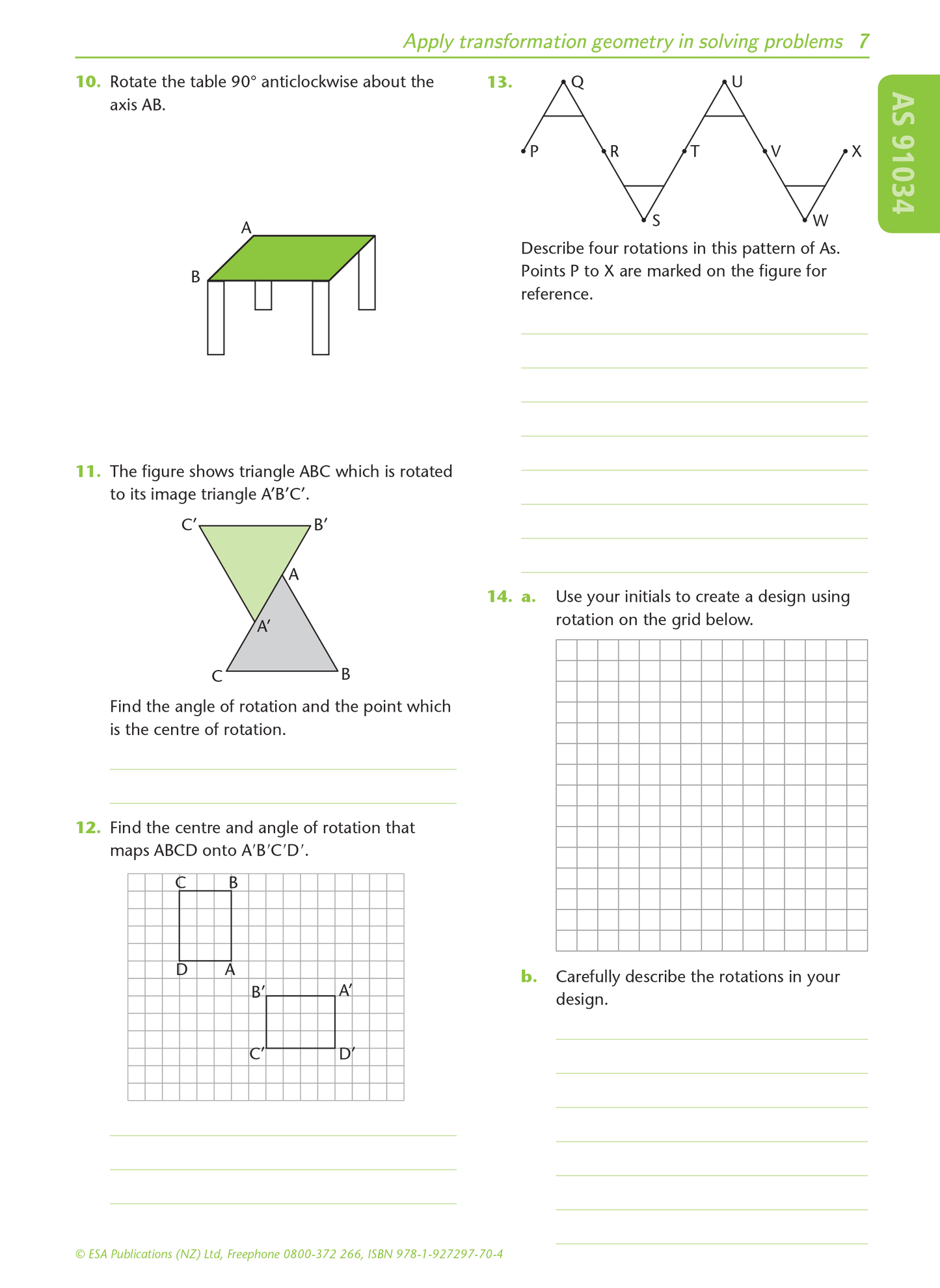 Apply transformation geometry in solving problems 7

AS 91034

10. Rotate the table 90° anticlockwise about the axis AB.

A
B

11. The figure shows triangle ABC which is rotated to its image triangle A′B′C′.

C′ B′
A
A′
C B

Find the angle of rotation and the point which is the centre of rotation.

12. Find the centre and angle of rotation that maps ABCD onto A′B′C′D′.

C B
D A
B′ A′
C′ D′

13. Q U
P R T V X
S W

Describe four rotations in this pattern of As. Points P to X are marked on the figure for reference.

14. a. Use your initials to create a design using rotation on the grid below.

b. Carefully describe the rotations in your design.

© ESA Publications (NZ) Ltd, Freephone 0800-372 266, ISBN 978-1-927297-70-4