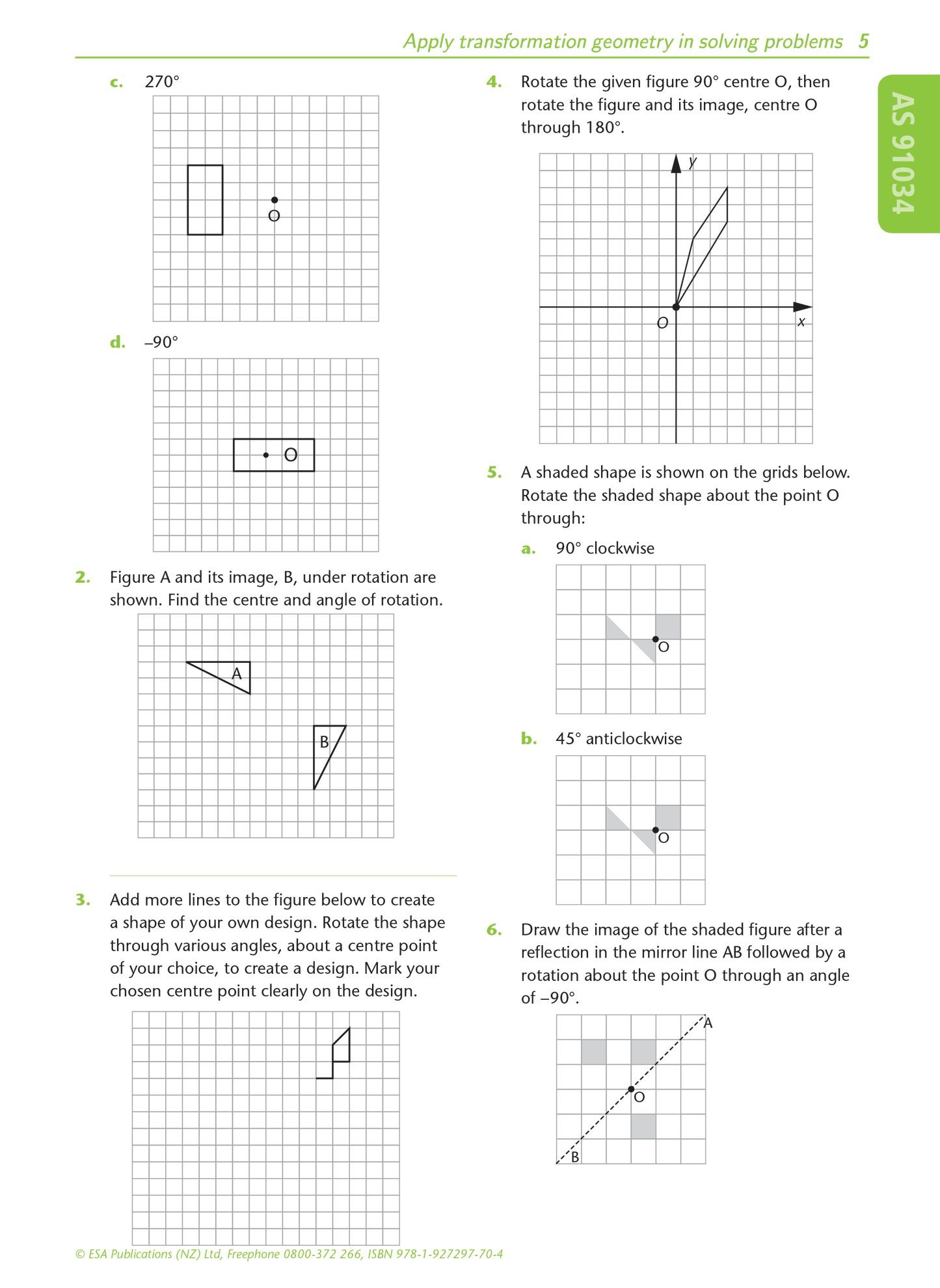 Apply transformation geometry in solving problems 5

AS 91034

c. 270°

O

d. –90°

O

2. Figure A and its image, B, under rotation are shown. Find the centre and angle of rotation.

A

B

3. Add more lines to the figure below to create a shape of your own design. Rotate the shape through various angles, about a centre point of your choice, to create a design. Mark your chosen centre point clearly on the design.

4. Rotate the given figure 90° centre O, then rotate the figure and its image, centre O through 180°.

y

O

x

5. A shaded shape is shown on the grids below. Rotate the shaded shape about the point O through:

a. 90° clockwise

O

b. 45° anticlockwise

O

6. Draw the image of the shaded figure after a reflection in the mirror line AB followed by a rotation about the point O through an angle of –90°.

A

O

B

© ESA Publications (NZ) Ltd, Freephone 0800-372 266, ISBN 978-1-927297-70-4