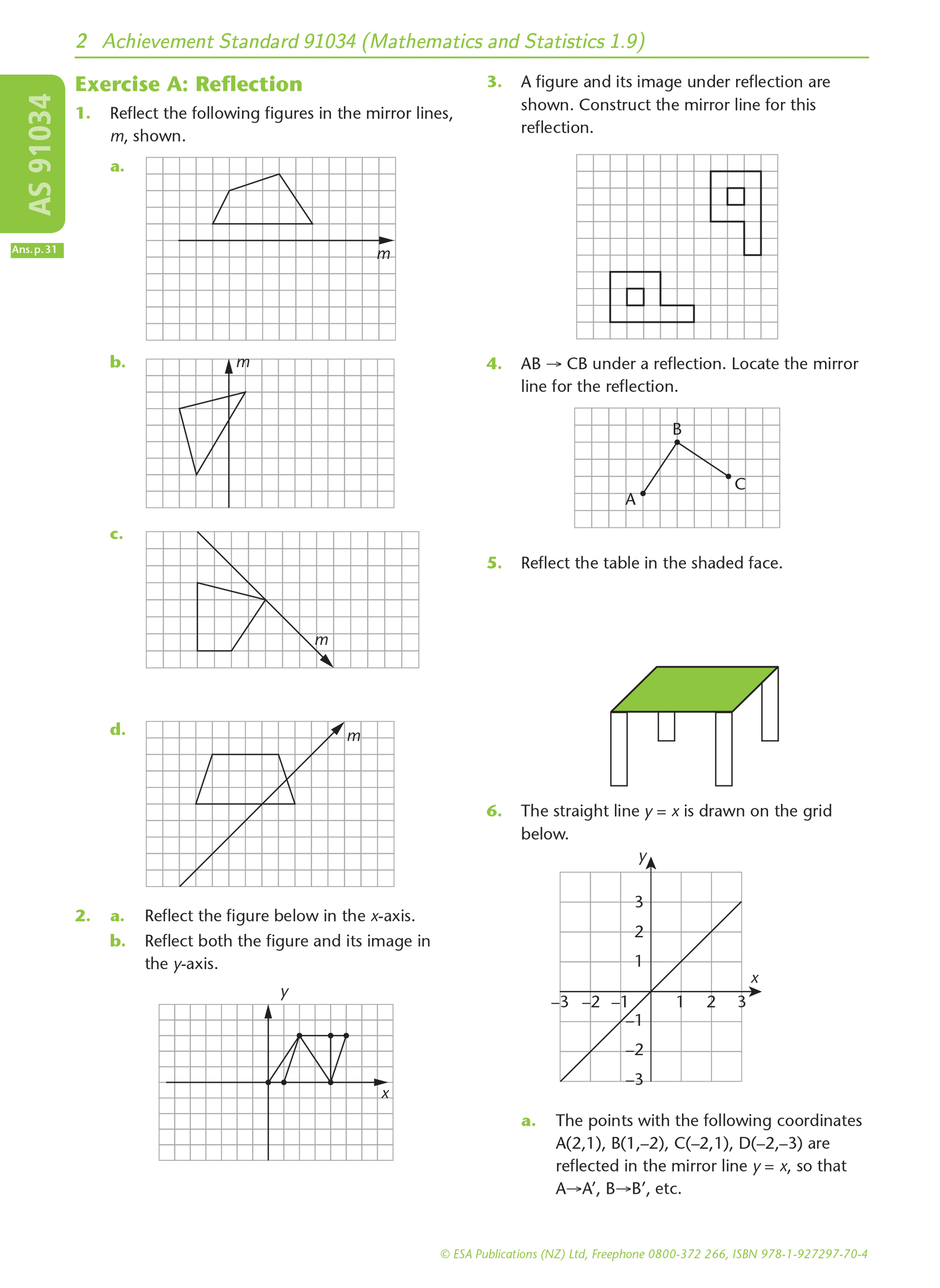 2 Achievement Standard 91034 (Mathematics and Statistics 1.9)

AS 91034

Ans. p. 31

Exercise A: Reflection

1. Reflect the following figures in the mirror lines, $m$, shown.

a.

$m$

b.

$m$

c.

$m$

d.

$m$

2. a. Reflect the figure below in the $x$-axis.
b. Reflect both the figure and its image in the $y$-axis.

$y$

$x$

3. A figure and its image under reflection are shown. Construct the mirror line for this reflection.

4. AB → CB under a reflection. Locate the mirror line for the reflection.

B

C

A

5. Reflect the table in the shaded face.

6. The straight line $y = x$ is drawn on the grid below.

$y$

3

2

1

$x$

–3 –2 –1 1 2 3

–1

–2

–3

a. The points with the following coordinates A(2,1), B(1,–2), C(–2,1), D(–2,–3) are reflected in the mirror line $y = x$, so that A→A′, B→B′, etc.

© ESA Publications (NZ) Ltd, Freephone 0800-372 266, ISBN 978-1-927297-70-4