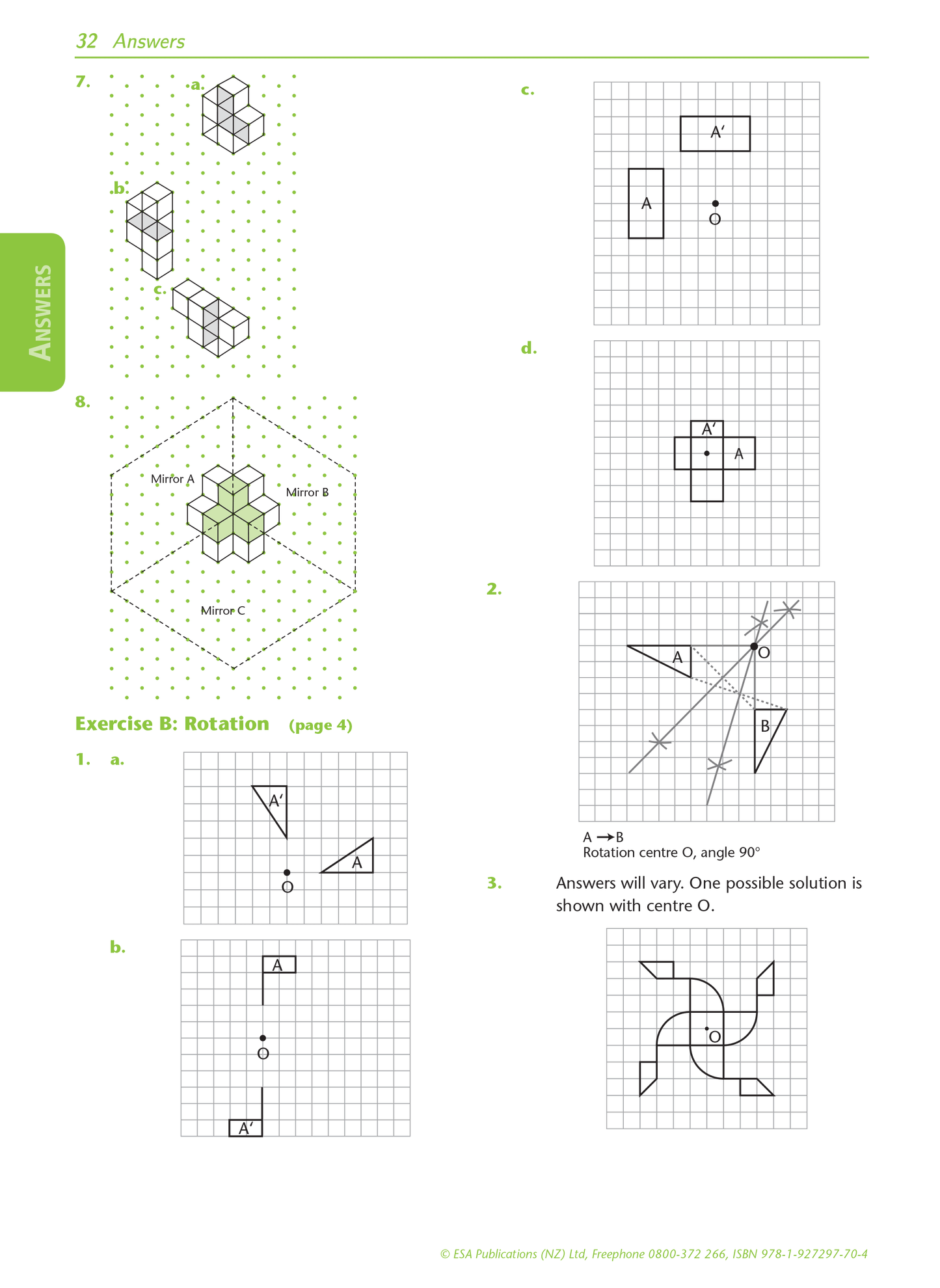 32 Answers

ANSWERS

7. a.

b.

c.

8.

Mirror A

Mirror B

Mirror C

Exercise B: Rotation (page 4)

1. a.

A′

A

O

b.

A

O

A′

c.

A′

A

O

d.

A′

A

2.

A

O

B

A → B
Rotation centre O, angle 90°

3. Answers will vary. One possible solution is shown with centre O.

O

© ESA Publications (NZ) Ltd, Freephone 0800-372 266, ISBN 978-1-927297-70-4