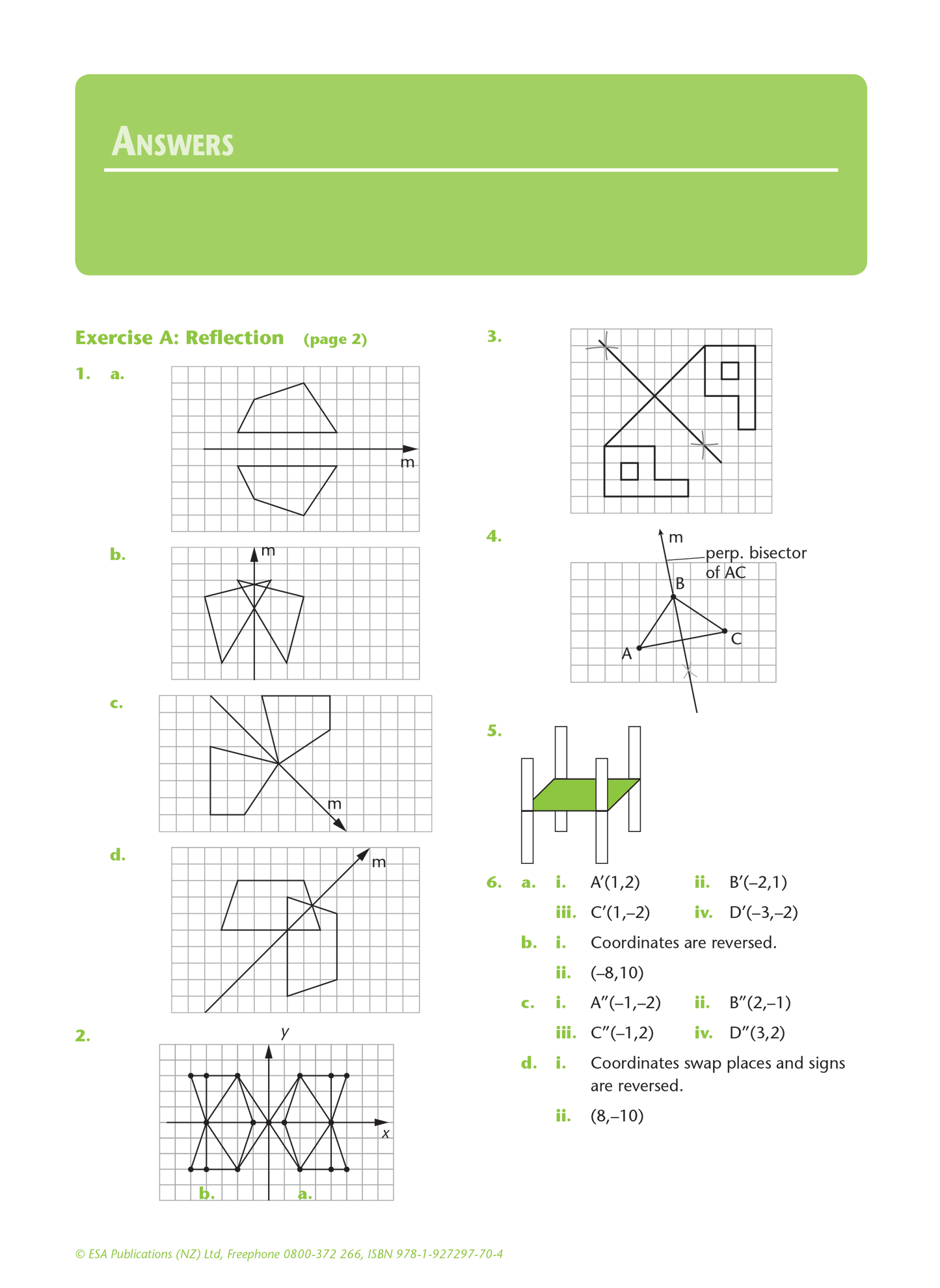 ANSWERS

Exercise A: Reflection (page 2)

1. a.

m

b.

m

c.

m

d.

m

2.

y

x

b. a.

3.

4.

m

perp. bisector of AC

B

C

A

5.

6. a. i. A′(1,2) ii. B′(–2,1)

iii. C′(1,–2) iv. D′(–3,–2)

b. i. Coordinates are reversed.

ii. (–8,10)

c. i. A″(–1,–2) ii. B″(2,–1)

iii. C″(–1,2) iv. D″(3,2)

d. i. Coordinates swap places and signs are reversed.

ii. (8,–10)

© ESA Publications (NZ) Ltd, Freephone 0800-372 266, ISBN 978-1-927297-70-4