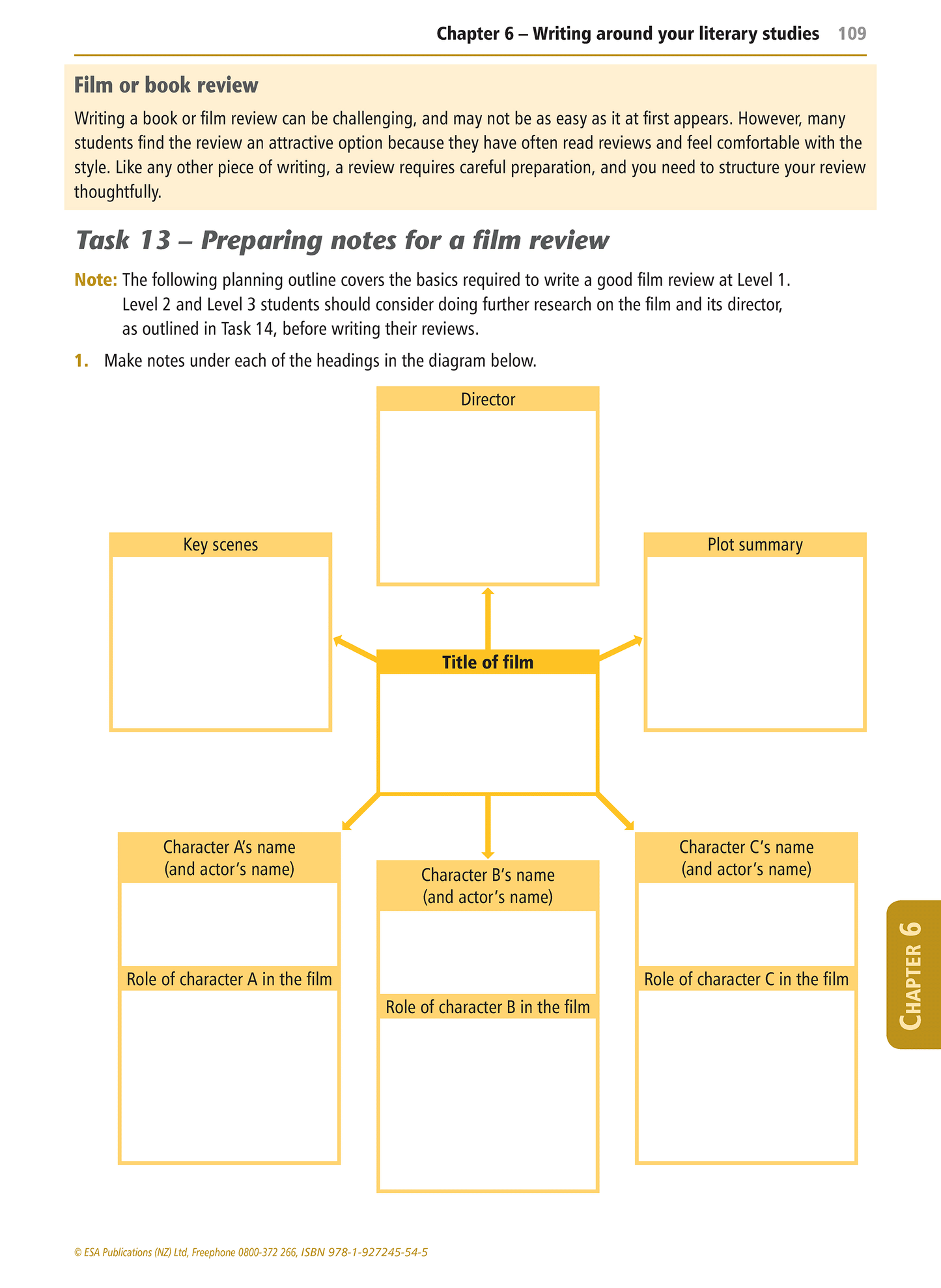 Chapter 6 – Writing around your literary studies 109

Film or book review

Writing a book or film review can be challenging, and may not be as easy as it at first appears. However, many students find the review an attractive option because they have often read reviews and feel comfortable with the style. Like any other piece of writing, a review requires careful preparation, and you need to structure your review thoughtfully.

Task 13 – Preparing notes for a film review

Note: The following planning outline covers the basics required to write a good film review at Level 1. Level 2 and Level 3 students should consider doing further research on the film and its director, as outlined in Task 14, before writing their reviews.

1. Make notes under each of the headings in the diagram below.

Director

Key scenes

Plot summary

Title of film

Character A's name (and actor's name)

Role of character A in the film

Character B's name (and actor's name)

Role of character B in the film

Character C's name (and actor's name)

Role of character C in the film

CHAPTER 6

© ESA Publications (NZ) Ltd, Freephone 0800-372 266, ISBN 978-1-927245-54-5