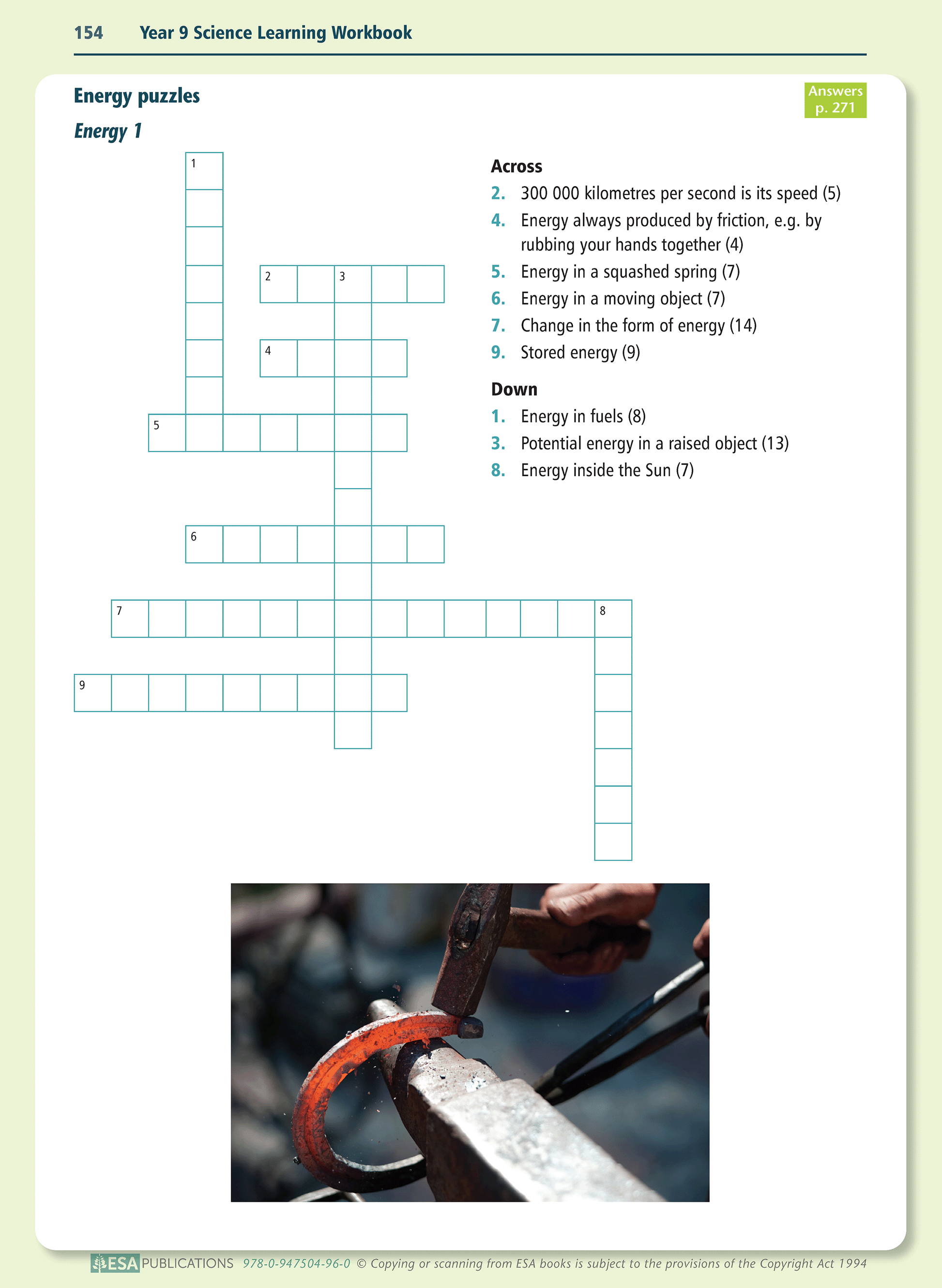 154 Year 9 Science Learning Workbook

Energy puzzles

Answers p. 271

Energy 1

1

2 3

4

5

6

7 8

9

Across
2. 300 000 kilometres per second is its speed (5)
4. Energy always produced by friction, e.g. by rubbing your hands together (4)
5. Energy in a squashed spring (7)
6. Energy in a moving object (7)
7. Change in the form of energy (14)
9. Stored energy (9)

Down
1. Energy in fuels (8)
3. Potential energy in a raised object (13)
8. Energy inside the Sun (7)

ESA PUBLICATIONS 978-0-947504-96-0 © Copying or scanning from ESA books is subject to the provisions of the Copyright Act 1994