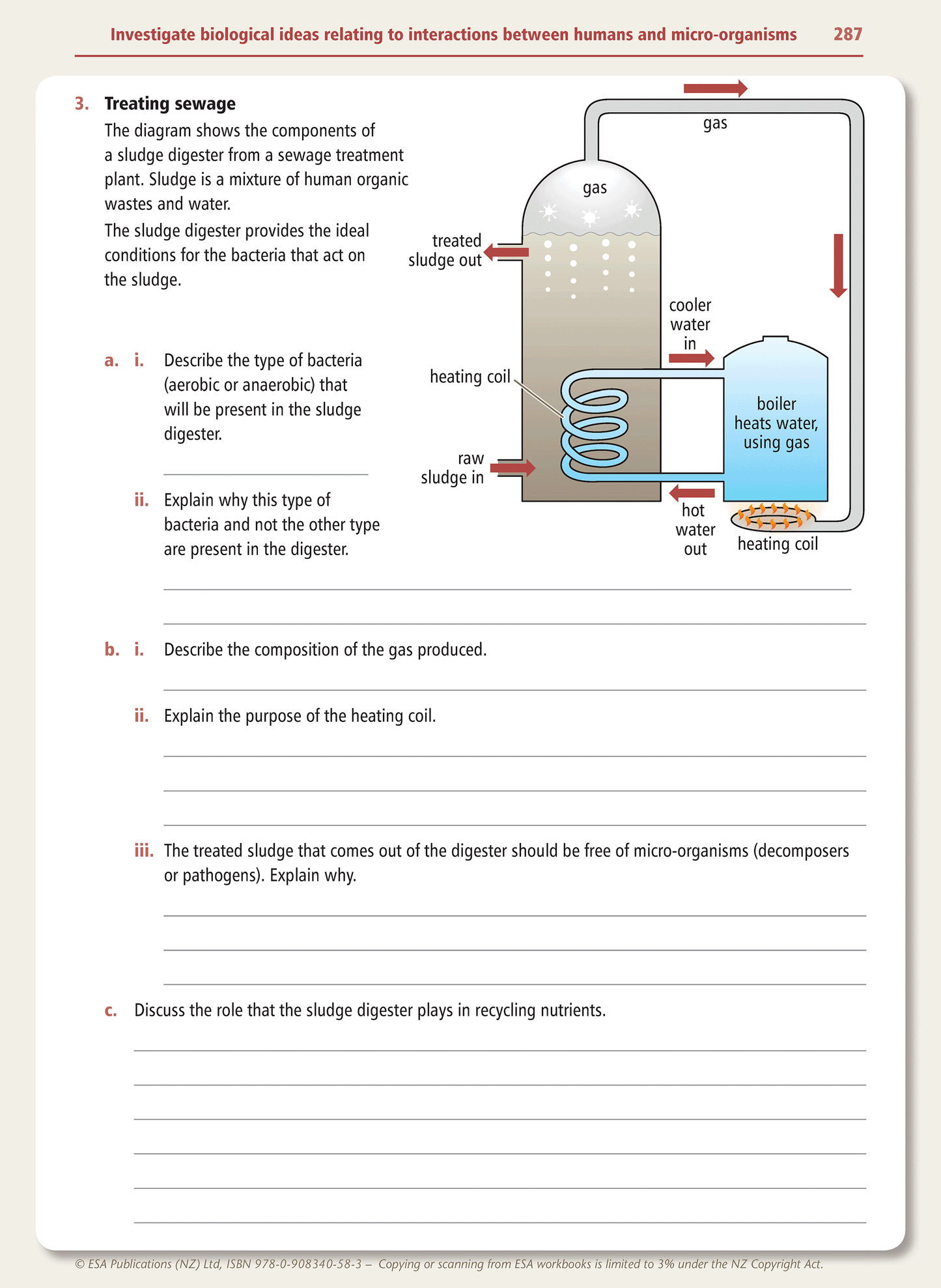 Investigate biological ideas relating to interactions between humans and micro-organisms 287

3. Treating sewage

The diagram shows the components of a sludge digester from a sewage treatment plant. Sludge is a mixture of human organic wastes and water.

The sludge digester provides the ideal conditions for the bacteria that act on the sludge.

gas

gas

treated sludge out

cooler water in

heating coil

boiler heats water, using gas

raw sludge in

hot water out

heating coil

a. i. Describe the type of bacteria (aerobic or anaerobic) that will be present in the sludge digester.

ii. Explain why this type of bacteria and not the other type are present in the digester.

b. i. Describe the composition of the gas produced.

ii. Explain the purpose of the heating coil.

iii. The treated sludge that comes out of the digester should be free of micro-organisms (decomposers or pathogens). Explain why.

c. Discuss the role that the sludge digester plays in recycling nutrients.

© ESA Publications (NZ) Ltd, ISBN 978-0-908340-58-3 – Copying or scanning from ESA workbooks is limited to 3% under the NZ Copyright Act.