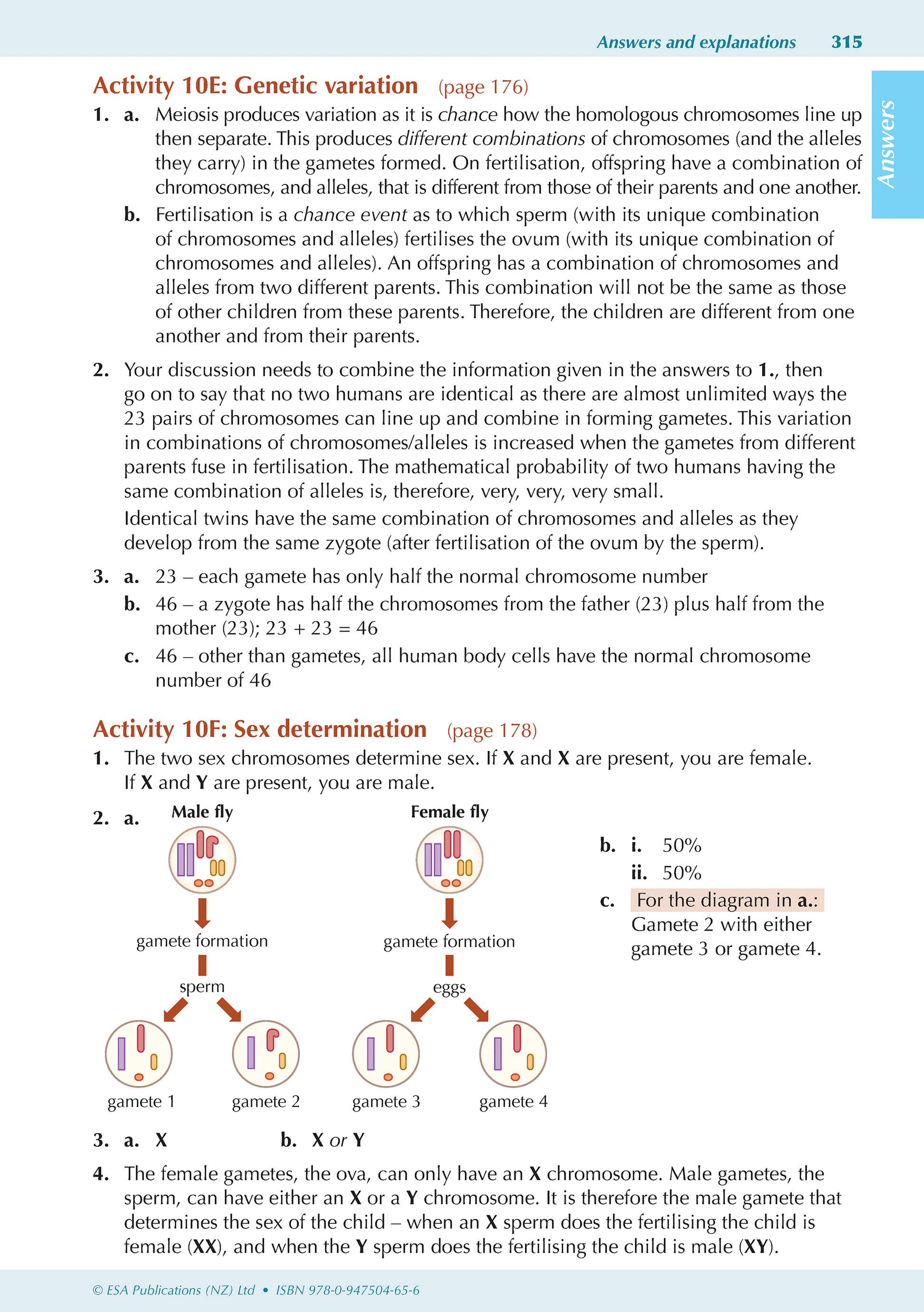 Answers and explanations 315

Answers

Activity 10E: Genetic variation (page 176)

1. a. Meiosis produces variation as it is chance how the homologous chromosomes line up then separate. This produces different combinations of chromosomes (and the alleles they carry) in the gametes formed. On fertilisation, offspring have a combination of chromosomes, and alleles, that is different from those of their parents and one another.

b. Fertilisation is a chance event as to which sperm (with its unique combination of chromosomes and alleles) fertilises the ovum (with its unique combination of chromosomes and alleles). An offspring has a combination of chromosomes and alleles from two different parents. This combination will not be the same as those of other children from these parents. Therefore, the children are different from one another and from their parents.

2. Your discussion needs to combine the information given in the answers to 1., then go on to say that no two humans are identical as there are almost unlimited ways the 23 pairs of chromosomes can line up and combine in forming gametes. This variation in combinations of chromosomes/alleles is increased when the gametes from different parents fuse in fertilisation. The mathematical probability of two humans having the same combination of alleles is, therefore, very, very, very small.

Identical twins have the same combination of chromosomes and alleles as they develop from the same zygote (after fertilisation of the ovum by the sperm).

3. a. 23 – each gamete has only half the normal chromosome number

b. 46 – a zygote has half the chromosomes from the father (23) plus half from the mother (23); 23 + 23 = 46

c. 46 – other than gametes, all human body cells have the normal chromosome number of 46

Activity 10F: Sex determination (page 178)

1. The two sex chromosomes determine sex. If X and X are present, you are female. If X and Y are present, you are male.

2. a. Male fly

gamete formation

sperm

gamete 1 gamete 2

Female fly

gamete formation

eggs

gamete 3 gamete 4

b. i. 50%

ii. 50%

c. For the diagram in a.: Gamete 2 with either gamete 3 or gamete 4.

3. a. X b. X or Y

4. The female gametes, the ova, can only have an X chromosome. Male gametes, the sperm, can have either an X or a Y chromosome. It is therefore the male gamete that determines the sex of the child – when an X sperm does the fertilising the child is female (XX), and when the Y sperm does the fertilising the child is male (XY).

© ESA Publications (NZ) Ltd • ISBN 978-0-947504-65-6