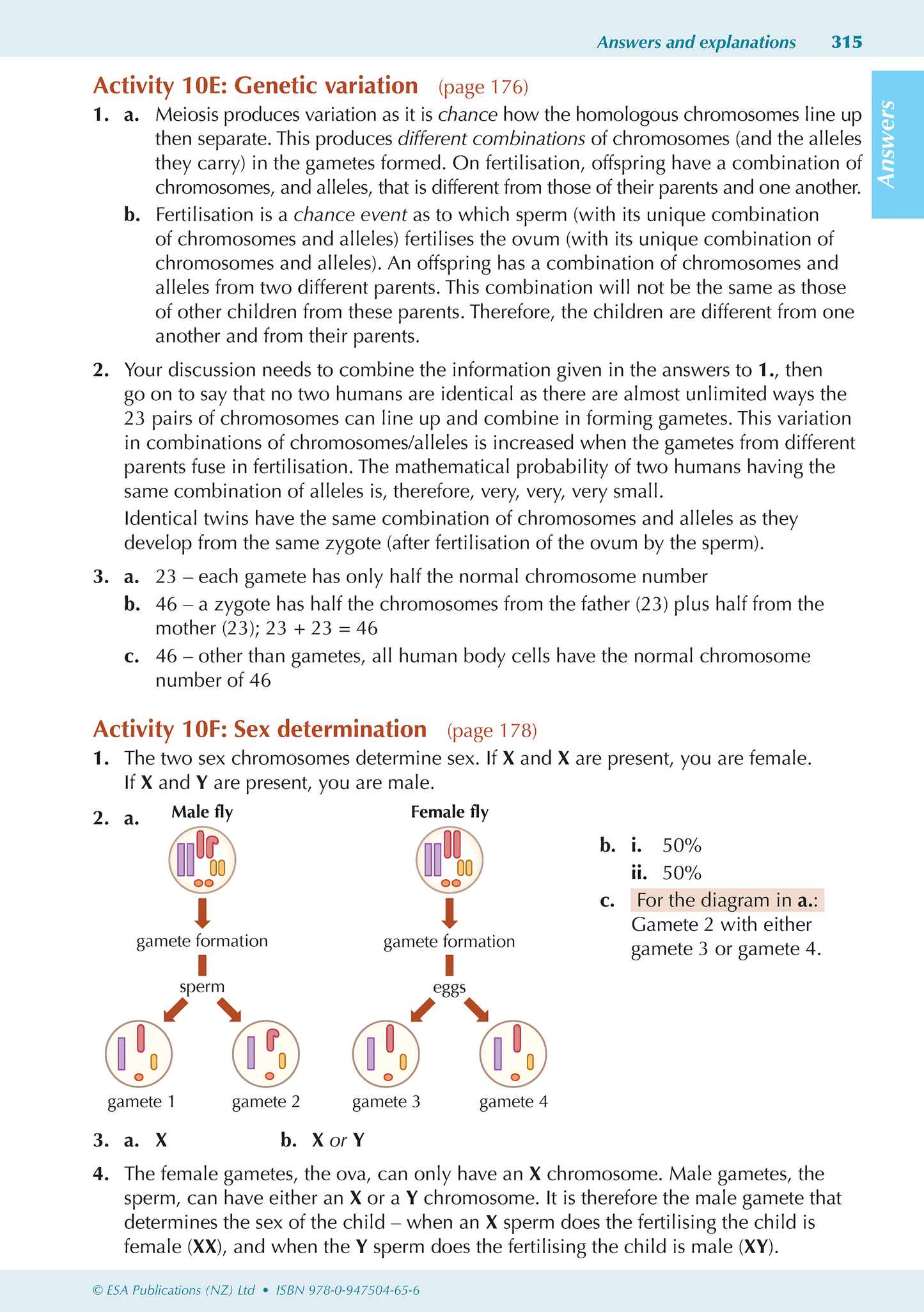 Answers and explanations 315

Answers

Activity 10E: Genetic variation (page 176)

1. a. Meiosis produces variation as it is chance how the homologous chromosomes line up then separate. This produces different combinations of chromosomes (and the alleles they carry) in the gametes formed. On fertilisation, offspring have a combination of chromosomes, and alleles, that is different from those of their parents and one another.

b. Fertilisation is a chance event as to which sperm (with its unique combination of chromosomes and alleles) fertilises the ovum (with its unique combination of chromosomes and alleles). An offspring has a combination of chromosomes and alleles from two different parents. This combination will not be the same as those of other children from these parents. Therefore, the children are different from one another and from their parents.

2. Your discussion needs to combine the information given in the answers to 1., then go on to say that no two humans are identical as there are almost unlimited ways the 23 pairs of chromosomes can line up and combine in forming gametes. This variation in combinations of chromosomes/alleles is increased when the gametes from different parents fuse in fertilisation. The mathematical probability of two humans having the same combination of alleles is, therefore, very, very, very small.

Identical twins have the same combination of chromosomes and alleles as they develop from the same zygote (after fertilisation of the ovum by the sperm).

3. a. 23 – each gamete has only half the normal chromosome number

b. 46 – a zygote has half the chromosomes from the father (23) plus half from the mother (23); 23 + 23 = 46

c. 46 – other than gametes, all human body cells have the normal chromosome number of 46

Activity 10F: Sex determination (page 178)

1. The two sex chromosomes determine sex. If X and X are present, you are female. If X and Y are present, you are male.

2. a. Male fly

gamete formation

sperm

gamete 1

gamete 2

Female fly

gamete formation

eggs

gamete 3

gamete 4

b. i. 50%

ii. 50%

c. For the diagram in a.: Gamete 2 with either gamete 3 or gamete 4.

3. a. X b. X or Y

4. The female gametes, the ova, can only have an X chromosome. Male gametes, the sperm, can have either an X or a Y chromosome. It is therefore the male gamete that determines the sex of the child – when an X sperm does the fertilising the child is female (XX), and when the Y sperm does the fertilising the child is male (XY).

© ESA Publications (NZ) Ltd • ISBN 978-0-947504-65-6