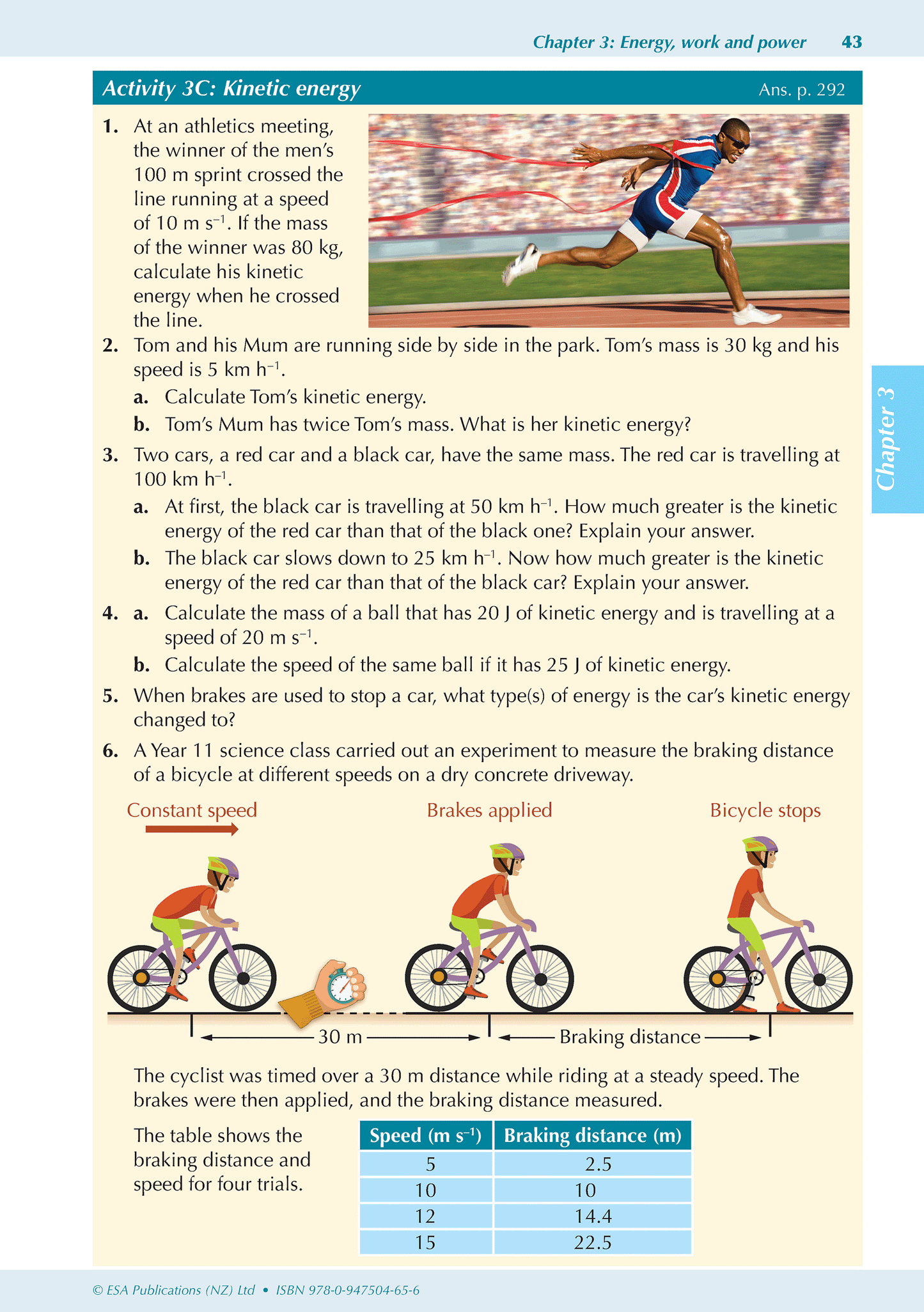 Chapter 3: Energy, work and power 43

Activity 3C: Kinetic energy Ans. p. 292

1. At an athletics meeting, the winner of the men's 100 m sprint crossed the line running at a speed of 10 m s$^{-1}$. If the mass of the winner was 80 kg, calculate his kinetic energy when he crossed the line.

2. Tom and his Mum are running side by side in the park. Tom's mass is 30 kg and his speed is 5 km h$^{-1}$.
a. Calculate Tom's kinetic energy.
b. Tom's Mum has twice Tom's mass. What is her kinetic energy?

3. Two cars, a red car and a black car, have the same mass. The red car is travelling at 100 km h$^{-1}$.
a. At first, the black car is travelling at 50 km h$^{-1}$. How much greater is the kinetic energy of the red car than that of the black one? Explain your answer.
b. The black car slows down to 25 km h$^{-1}$. Now how much greater is the kinetic energy of the red car than that of the black car? Explain your answer.

4. a. Calculate the mass of a ball that has 20 J of kinetic energy and is travelling at a speed of 20 m s$^{-1}$.
b. Calculate the speed of the same ball if it has 25 J of kinetic energy.

5. When brakes are used to stop a car, what type(s) of energy is the car's kinetic energy changed to?

6. A Year 11 science class carried out an experiment to measure the braking distance of a bicycle at different speeds on a dry concrete driveway.

Constant speed Brakes applied Bicycle stops

30 m Braking distance

The cyclist was timed over a 30 m distance while riding at a steady speed. The brakes were then applied, and the braking distance measured.

The table shows the braking distance and speed for four trials.

| Speed (m s$^{-1}$) | Braking distance (m) |
|---|---|
| 5 | 2.5 |
| 10 | 10 |
| 12 | 14.4 |
| 15 | 22.5 |

Chapter 3

© ESA Publications (NZ) Ltd • ISBN 978-0-947504-65-6