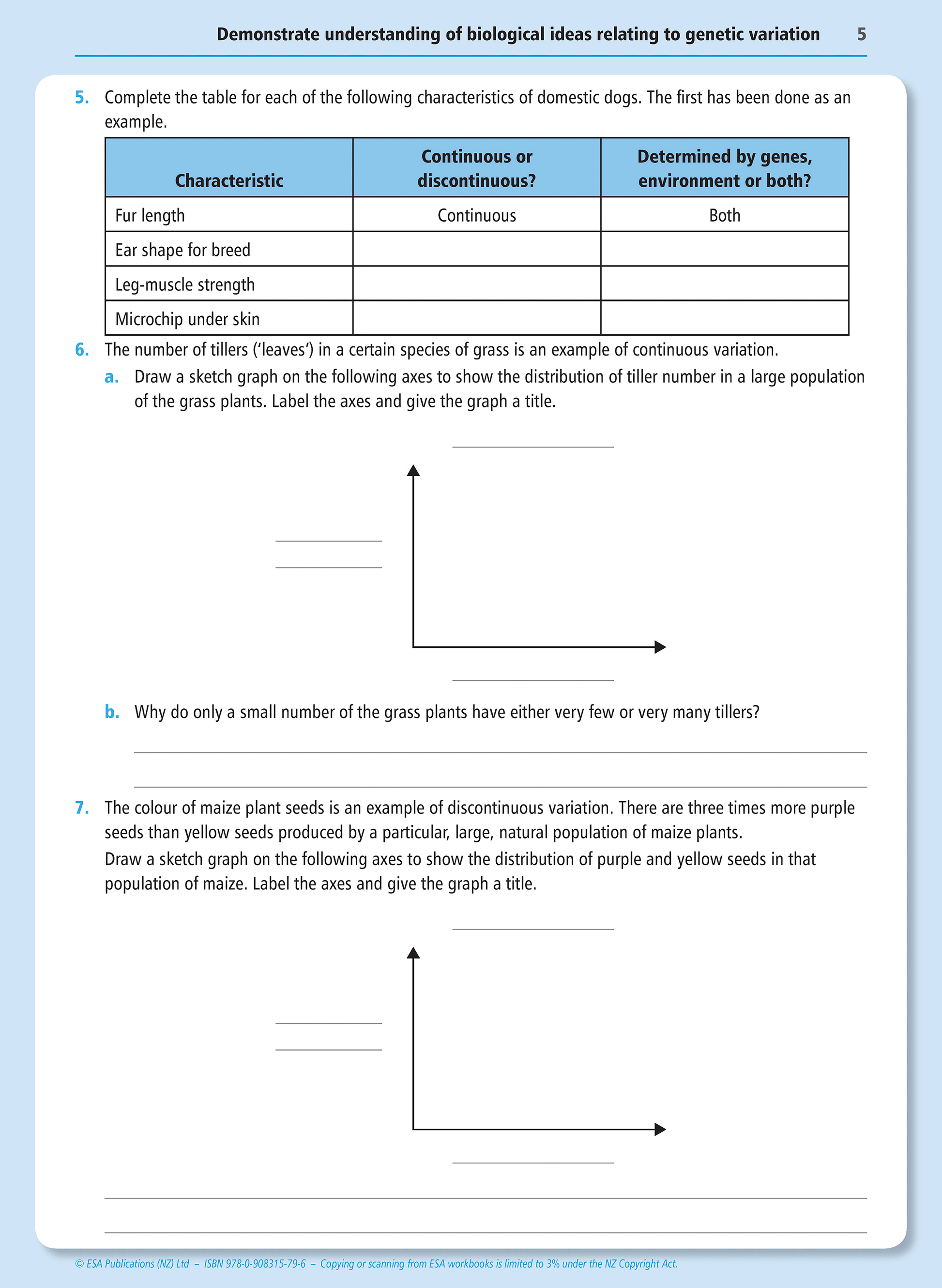 Demonstrate understanding of biological ideas relating to genetic variation 5

5. Complete the table for each of the following characteristics of domestic dogs. The first has been done as an example.

| Characteristic | Continuous or discontinuous? | Determined by genes, environment or both? |
|---|---|---|
| Fur length | Continuous | Both |
| Ear shape for breed | | |
| Leg-muscle strength | | |
| Microchip under skin | | |

6. The number of tillers ('leaves') in a certain species of grass is an example of continuous variation.

a. Draw a sketch graph on the following axes to show the distribution of tiller number in a large population of the grass plants. Label the axes and give the graph a title.

b. Why do only a small number of the grass plants have either very few or very many tillers?

7. The colour of maize plant seeds is an example of discontinuous variation. There are three times more purple seeds than yellow seeds produced by a particular, large, natural population of maize plants.

Draw a sketch graph on the following axes to show the distribution of purple and yellow seeds in that population of maize. Label the axes and give the graph a title.

© ESA Publications (NZ) Ltd – ISBN 978-0-908315-79-6 – Copying or scanning from ESA workbooks is limited to 3% under the NZ Copyright Act.