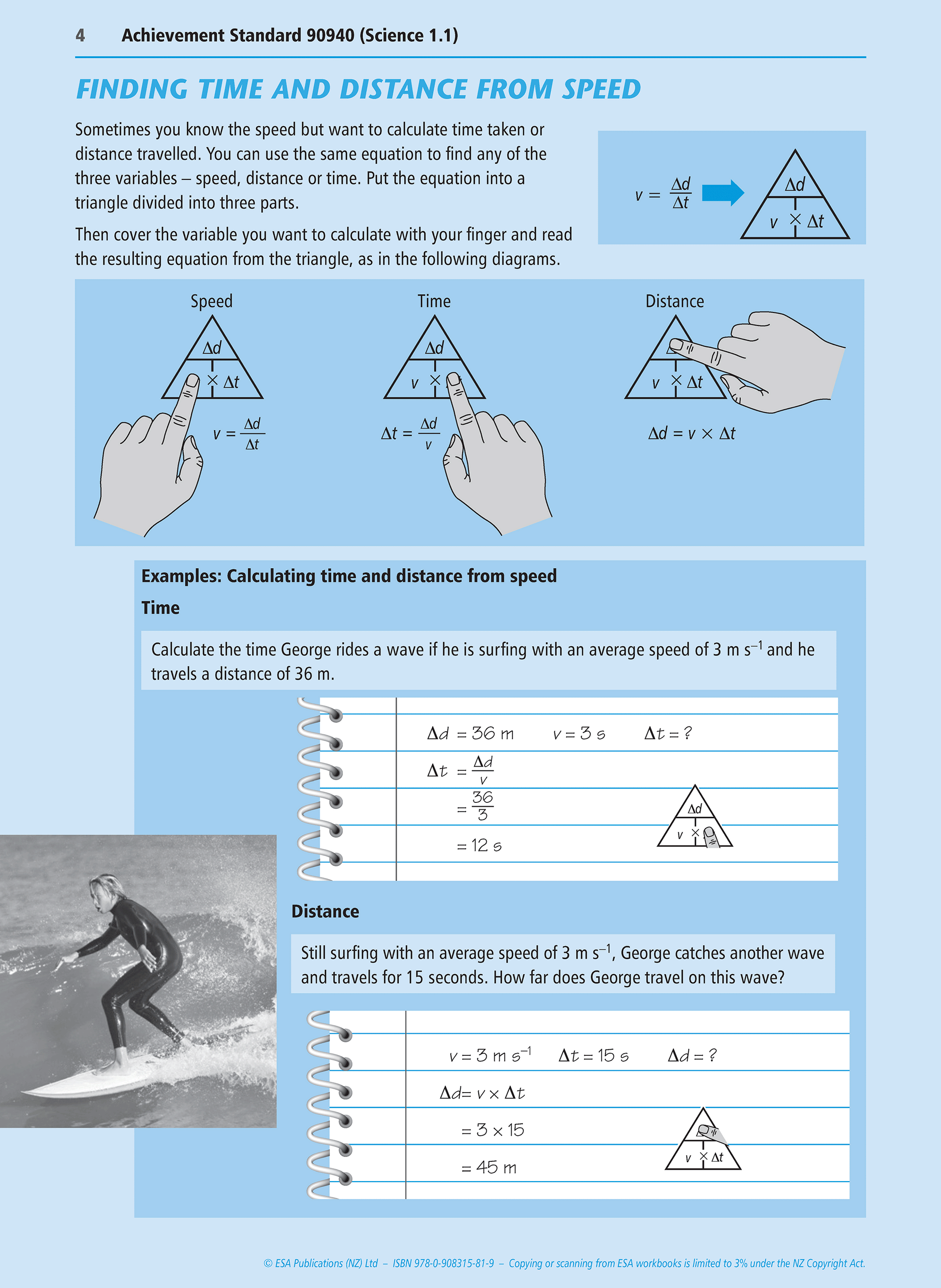 4 Achievement Standard 90940 (Science 1.1)

FINDING TIME AND DISTANCE FROM SPEED

Sometimes you know the speed but want to calculate time taken or distance travelled. You can use the same equation to find any of the three variables – speed, distance or time. Put the equation into a triangle divided into three parts.

Then cover the variable you want to calculate with your finger and read the resulting equation from the triangle, as in the following diagrams.

$v = \frac{\Delta d}{\Delta t}$

$\Delta d$

$v \times \Delta t$

Speed

$\Delta d$

$\times \Delta t$

$v = \frac{\Delta d}{\Delta t}$

Time

$\Delta d$

$v \times$

$\Delta t = \frac{\Delta d}{v}$

Distance

$v \times \Delta t$

$\Delta d = v \times \Delta t$

Examples: Calculating time and distance from speed

Time

Calculate the time George rides a wave if he is surfing with an average speed of 3 m s$^{-1}$ and he travels a distance of 36 m.

$\Delta d = 36$ m $v = 3$ s $\Delta t = ?$

$\Delta t = \frac{\Delta d}{v}$

$= \frac{36}{3}$

$= 12$ s

$\Delta d$

$v \times$

Distance

Still surfing with an average speed of 3 m s$^{-1}$, George catches another wave and travels for 15 seconds. How far does George travel on this wave?

$v = 3$ m s$^{-1}$ $\Delta t = 15$ s $\Delta d = ?$

$\Delta d = v \times \Delta t$

$= 3 \times 15$

$= 45$ m

$v \times \Delta t$

© ESA Publications (NZ) Ltd – ISBN 978-0-908315-81-9 – Copying or scanning from ESA workbooks is limited to 3% under the NZ Copyright Act.