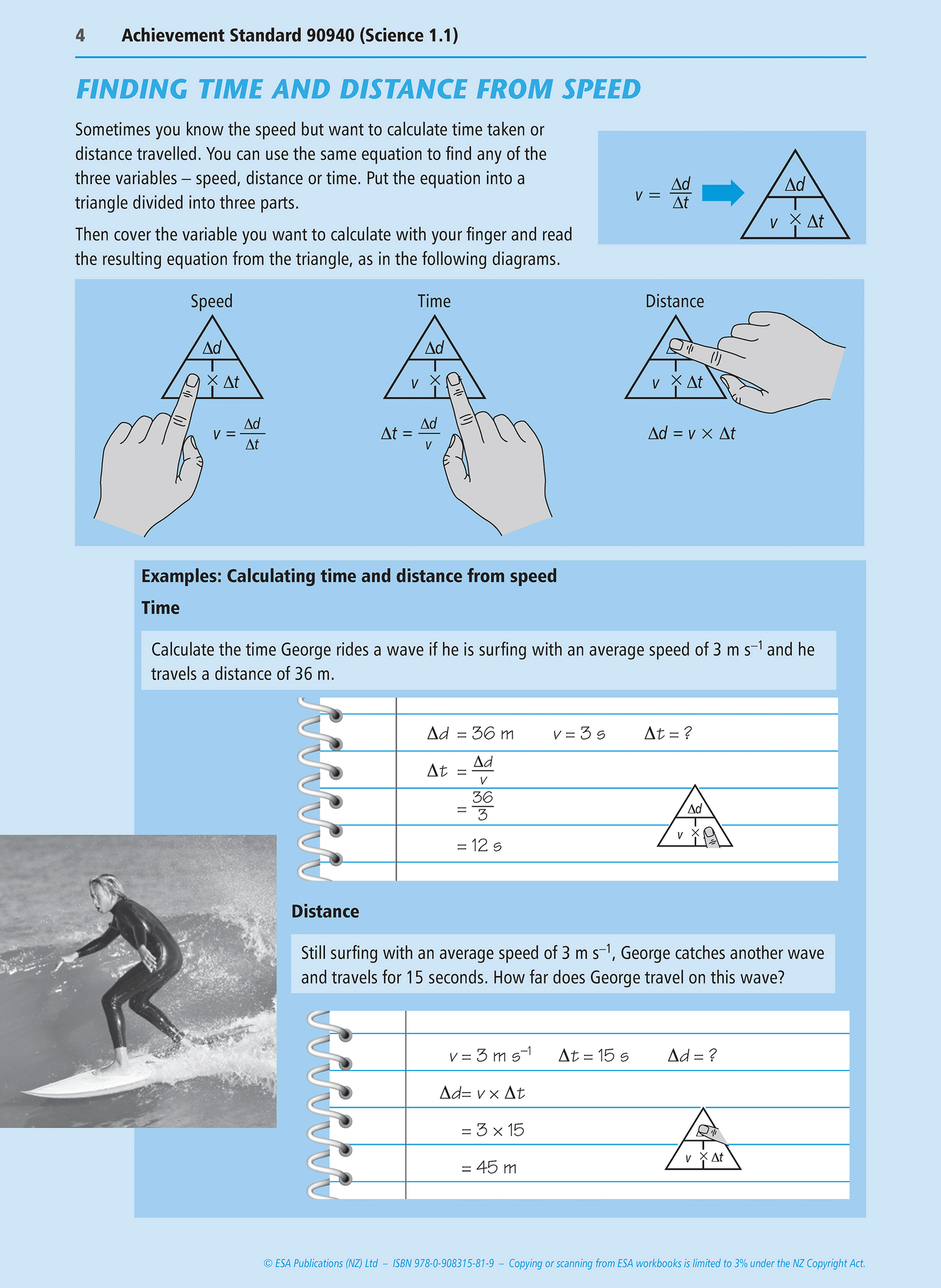 4 Achievement Standard 90940 (Science 1.1)

FINDING TIME AND DISTANCE FROM SPEED

Sometimes you know the speed but want to calculate time taken or distance travelled. You can use the same equation to find any of the three variables – speed, distance or time. Put the equation into a triangle divided into three parts.

Then cover the variable you want to calculate with your finger and read the resulting equation from the triangle, as in the following diagrams.

$v = \frac{\Delta d}{\Delta t}$

$\Delta d$
$v \times \Delta t$

Speed

$\Delta d$
$\times \Delta t$

$v = \frac{\Delta d}{\Delta t}$

Time

$\Delta d$
$v \times$

$\Delta t = \frac{\Delta d}{v}$

Distance

$v \times \Delta t$

$\Delta d = v \times \Delta t$

Examples: Calculating time and distance from speed

Time

Calculate the time George rides a wave if he is surfing with an average speed of 3 m s$^{-1}$ and he travels a distance of 36 m.

$\Delta d = 36$ m $v = 3$ s $\Delta t = ?$

$\Delta t = \frac{\Delta d}{v}$

$= \frac{36}{3}$

$= 12$ s

$\Delta d$
$v \times$

Distance

Still surfing with an average speed of 3 m s$^{-1}$, George catches another wave and travels for 15 seconds. How far does George travel on this wave?

$v = 3$ m s$^{-1}$ $\Delta t = 15$ s $\Delta d = ?$

$\Delta d = v \times \Delta t$

$= 3 \times 15$

$= 45$ m

$v \times \Delta t$

© ESA Publications (NZ) Ltd – ISBN 978-0-908315-81-9 – Copying or scanning from ESA workbooks is limited to 3% under the NZ Copyright Act.