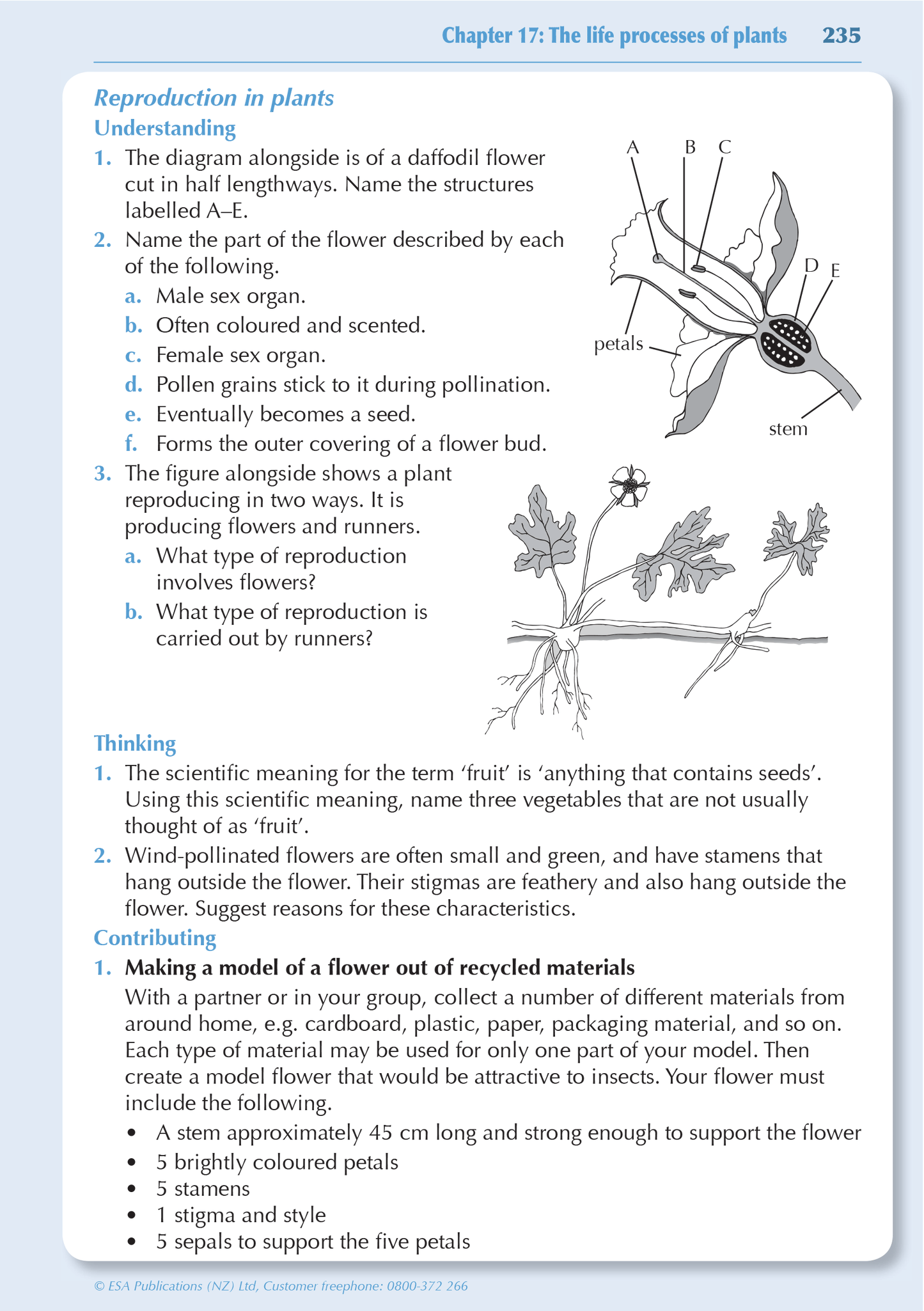 Chapter 17: The life processes of plants 235

Reproduction in plants

Understanding

1. The diagram alongside is of a daffodil flower cut in half lengthways. Name the structures labelled A–E.

2. Name the part of the flower described by each of the following.
a. Male sex organ.
b. Often coloured and scented.
c. Female sex organ.
d. Pollen grains stick to it during pollination.
e. Eventually becomes a seed.
f. Forms the outer covering of a flower bud.

A B C D E petals stem

3. The figure alongside shows a plant reproducing in two ways. It is producing flowers and runners.
a. What type of reproduction involves flowers?
b. What type of reproduction is carried out by runners?

Thinking

1. The scientific meaning for the term ‘fruit’ is ‘anything that contains seeds’. Using this scientific meaning, name three vegetables that are not usually thought of as ‘fruit’.

2. Wind-pollinated flowers are often small and green, and have stamens that hang outside the flower. Their stigmas are feathery and also hang outside the flower. Suggest reasons for these characteristics.

Contributing

1. Making a model of a flower out of recycled materials
With a partner or in your group, collect a number of different materials from around home, e.g. cardboard, plastic, paper, packaging material, and so on. Each type of material may be used for only one part of your model. Then create a model flower that would be attractive to insects. Your flower must include the following.
• A stem approximately 45 cm long and strong enough to support the flower
• 5 brightly coloured petals
• 5 stamens
• 1 stigma and style
• 5 sepals to support the five petals

© ESA Publications (NZ) Ltd, Customer freephone: 0800-372 266