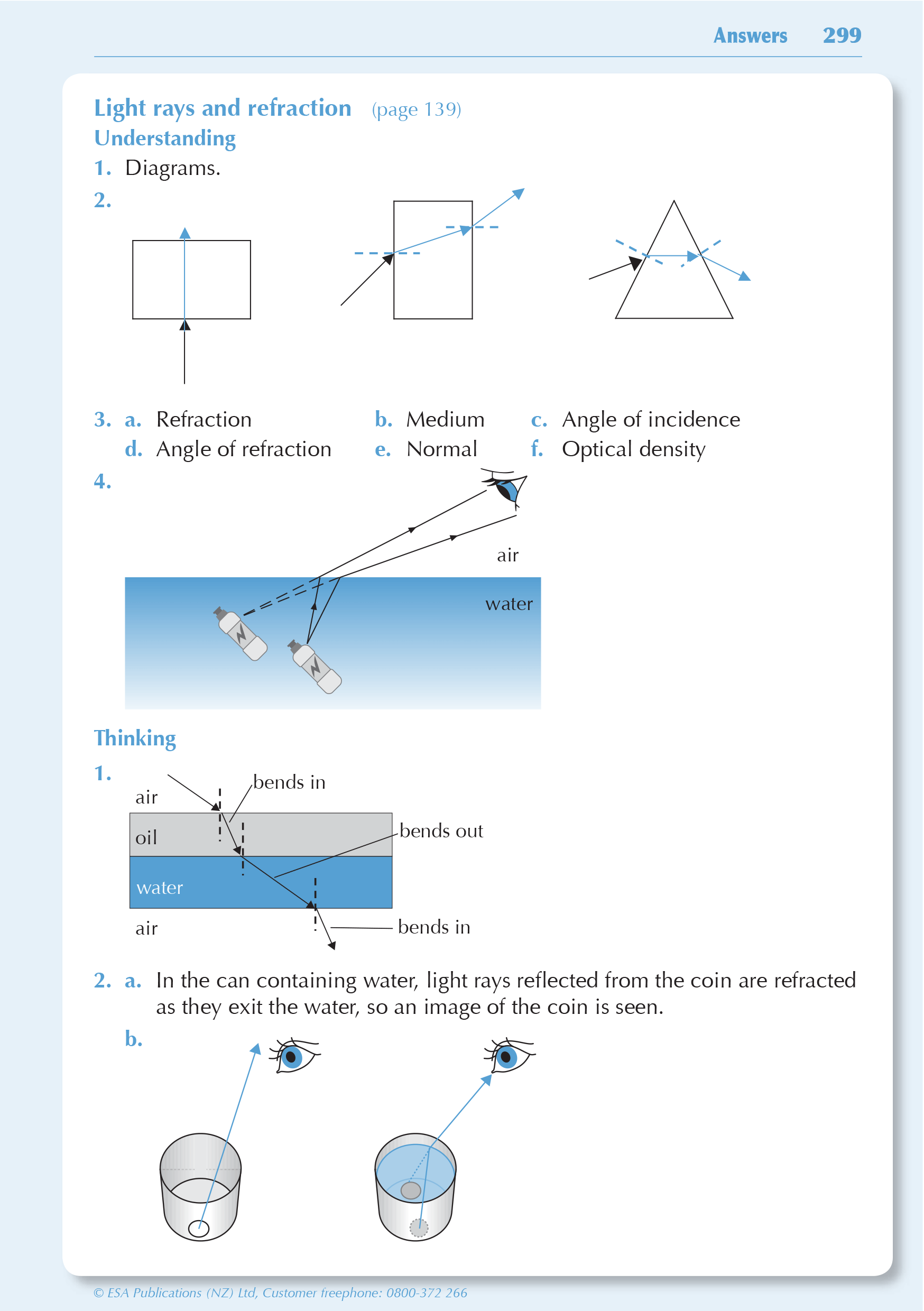 Answers 299

Light rays and refraction (page 139)

Understanding

1. Diagrams.

2.

3. a. Refraction b. Medium c. Angle of incidence
d. Angle of refraction e. Normal f. Optical density

4.

air

water

Thinking

1.

air

bends in

oil

bends out

water

air

bends in

2. a. In the can containing water, light rays reflected from the coin are refracted as they exit the water, so an image of the coin is seen.

b.

© ESA Publications (NZ) Ltd, Customer freephone: 0800-372 266