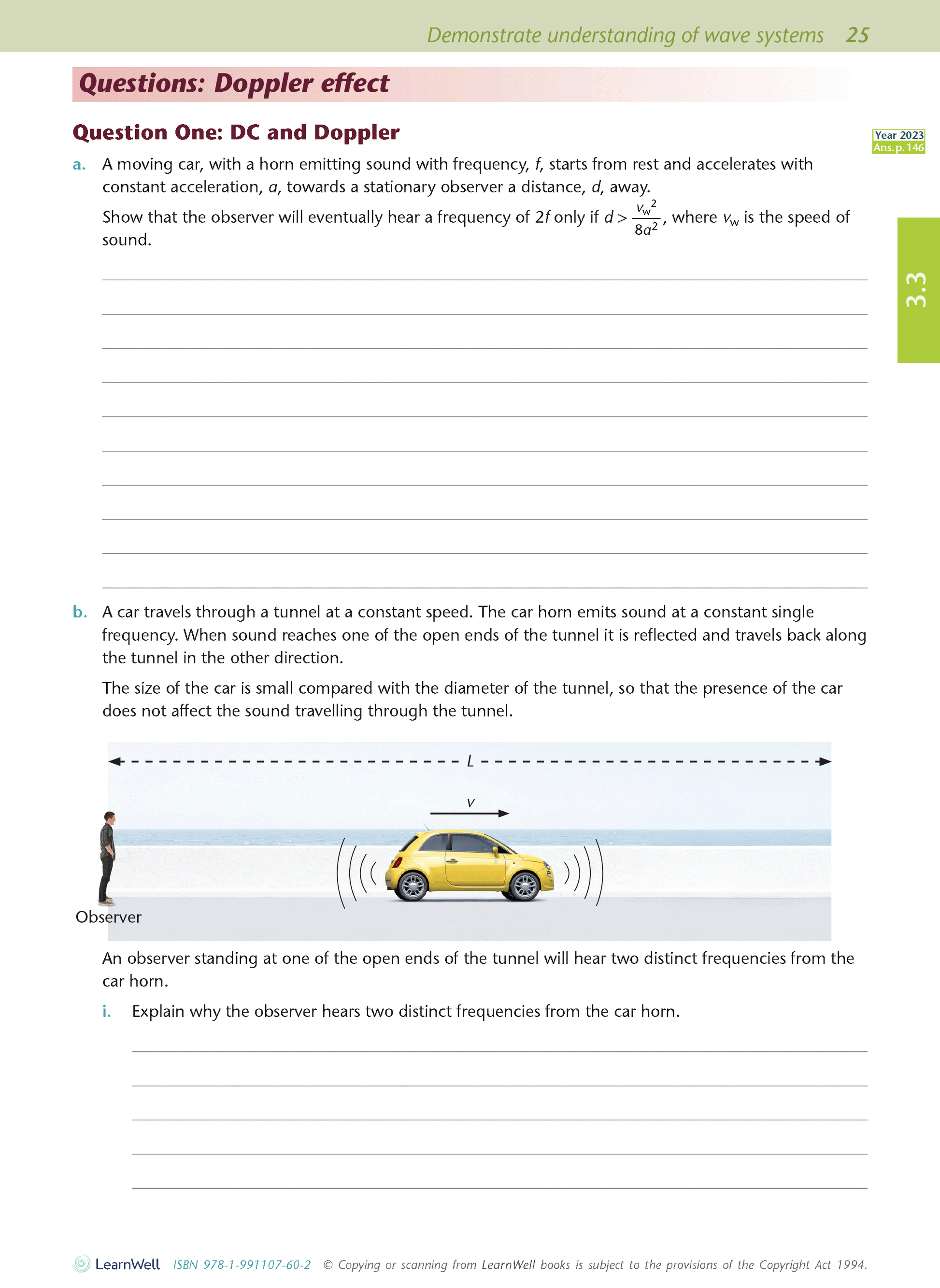 Demonstrate understanding of wave systems 25

Questions: Doppler effect

Question One: DC and Doppler

Year 2023
Ans. p. 146

3.3

a. A moving car, with a horn emitting sound with frequency, $f$, starts from rest and accelerates with constant acceleration, $a$, towards a stationary observer a distance, $d$, away.

Show that the observer will eventually hear a frequency of $2f$ only if $d > \frac{v_w^2}{8a^2}$, where $v_w$ is the speed of sound.

b. A car travels through a tunnel at a constant speed. The car horn emits sound at a constant single frequency. When sound reaches one of the open ends of the tunnel it is reflected and travels back along the tunnel in the other direction.

The size of the car is small compared with the diameter of the tunnel, so that the presence of the car does not affect the sound travelling through the tunnel.

$L$

$v$

Observer

An observer standing at one of the open ends of the tunnel will hear two distinct frequencies from the car horn.

i. Explain why the observer hears two distinct frequencies from the car horn.

LearnWell ISBN 978-1-991107-60-2 © Copying or scanning from LearnWell books is subject to the provisions of the Copyright Act 1994.