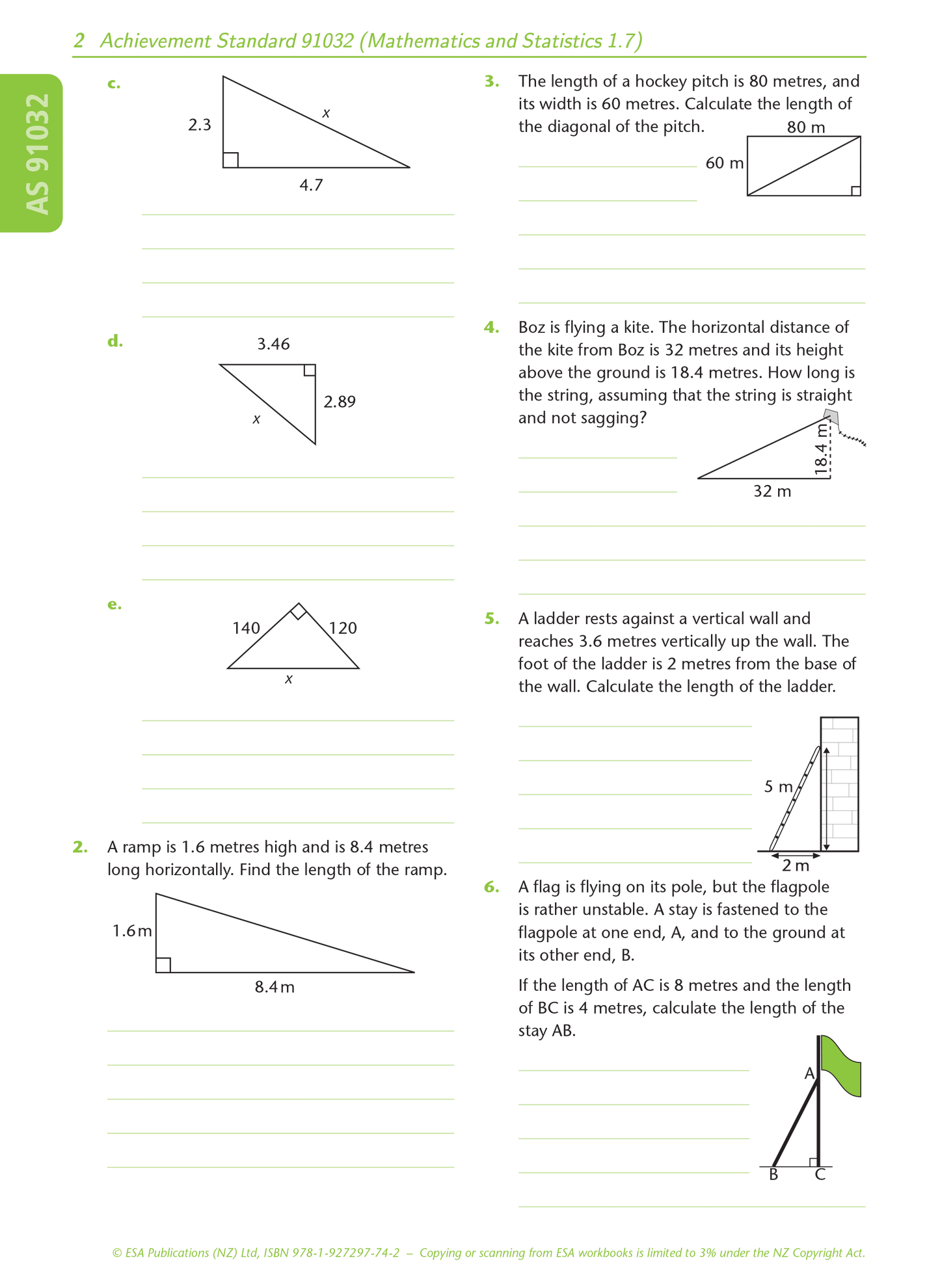 2 Achievement Standard 91032 (Mathematics and Statistics 1.7)

AS 91032

c.

2.3

$x$

4.7

d.

3.46

2.89

$x$

e.

140

120

$x$

2. A ramp is 1.6 metres high and is 8.4 metres long horizontally. Find the length of the ramp.

1.6 m

8.4 m

3. The length of a hockey pitch is 80 metres, and its width is 60 metres. Calculate the length of the diagonal of the pitch.

80 m

60 m

4. Boz is flying a kite. The horizontal distance of the kite from Boz is 32 metres and its height above the ground is 18.4 metres. How long is the string, assuming that the string is straight and not sagging?

18.4 m

32 m

5. A ladder rests against a vertical wall and reaches 3.6 metres vertically up the wall. The foot of the ladder is 2 metres from the base of the wall. Calculate the length of the ladder.

5 m

2 m

6. A flag is flying on its pole, but the flagpole is rather unstable. A stay is fastened to the flagpole at one end, A, and to the ground at its other end, B.

If the length of AC is 8 metres and the length of BC is 4 metres, calculate the length of the stay AB.

A

B

C

© ESA Publications (NZ) Ltd, ISBN 978-1-927297-74-2 – Copying or scanning from ESA workbooks is limited to 3% under the NZ Copyright Act.