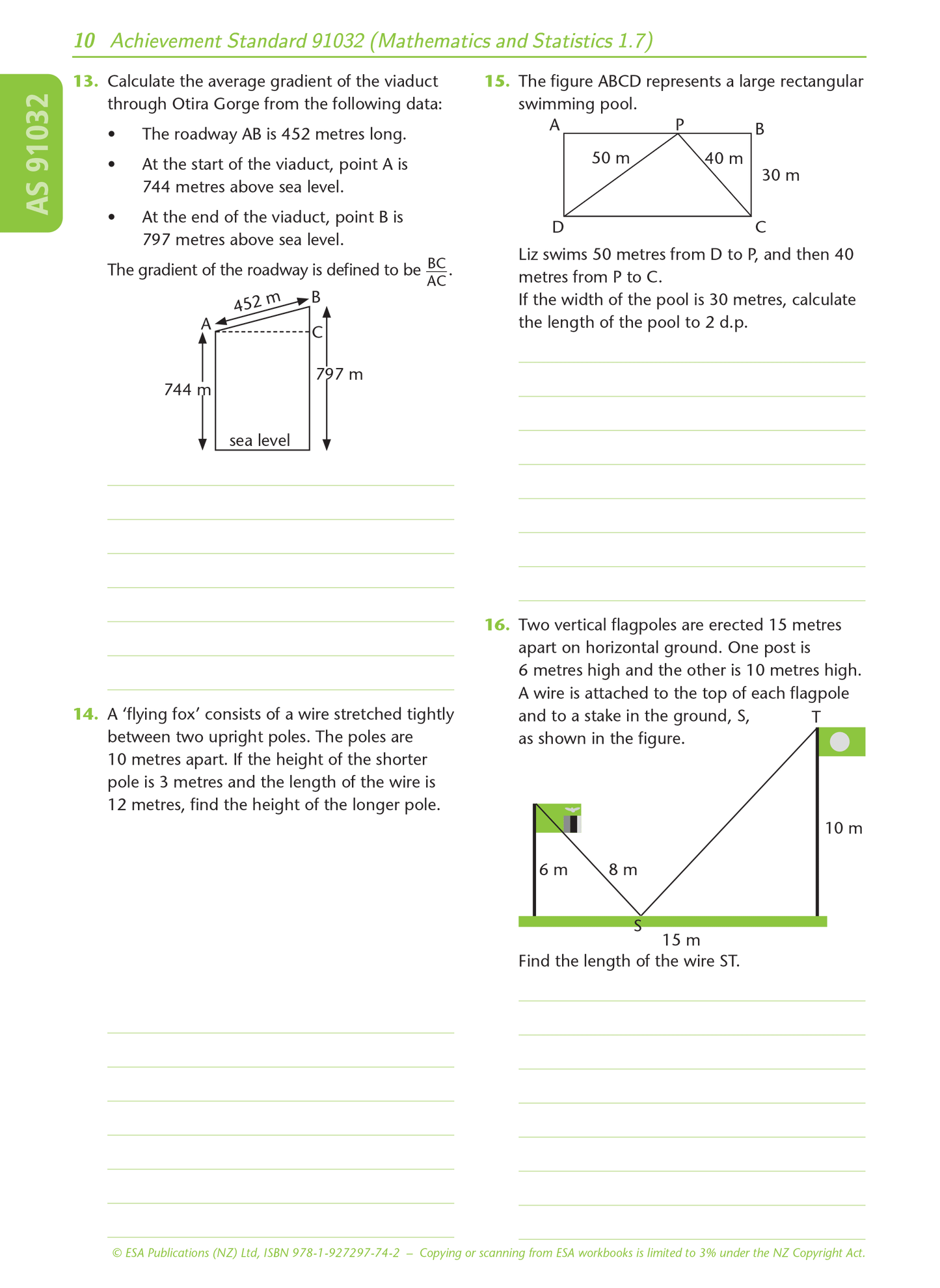 10 Achievement Standard 91032 (Mathematics and Statistics 1.7)

AS 91032

13. Calculate the average gradient of the viaduct through Otira Gorge from the following data:

• The roadway AB is 452 metres long.

• At the start of the viaduct, point A is 744 metres above sea level.

• At the end of the viaduct, point B is 797 metres above sea level.

The gradient of the roadway is defined to be $\frac{BC}{AC}$.

452 m
A
B
C
744 m
797 m
sea level

14. A 'flying fox' consists of a wire stretched tightly between two upright poles. The poles are 10 metres apart. If the height of the shorter pole is 3 metres and the length of the wire is 12 metres, find the height of the longer pole.

15. The figure ABCD represents a large rectangular swimming pool.

A
P
B
50 m
40 m
30 m
D
C

Liz swims 50 metres from D to P, and then 40 metres from P to C.
If the width of the pool is 30 metres, calculate the length of the pool to 2 d.p.

16. Two vertical flagpoles are erected 15 metres apart on horizontal ground. One post is 6 metres high and the other is 10 metres high. A wire is attached to the top of each flagpole and to a stake in the ground, S, as shown in the figure.

T
10 m
6 m
8 m
S
15 m

Find the length of the wire ST.

© ESA Publications (NZ) Ltd, ISBN 978-1-927297-74-2 – Copying or scanning from ESA workbooks is limited to 3% under the NZ Copyright Act.