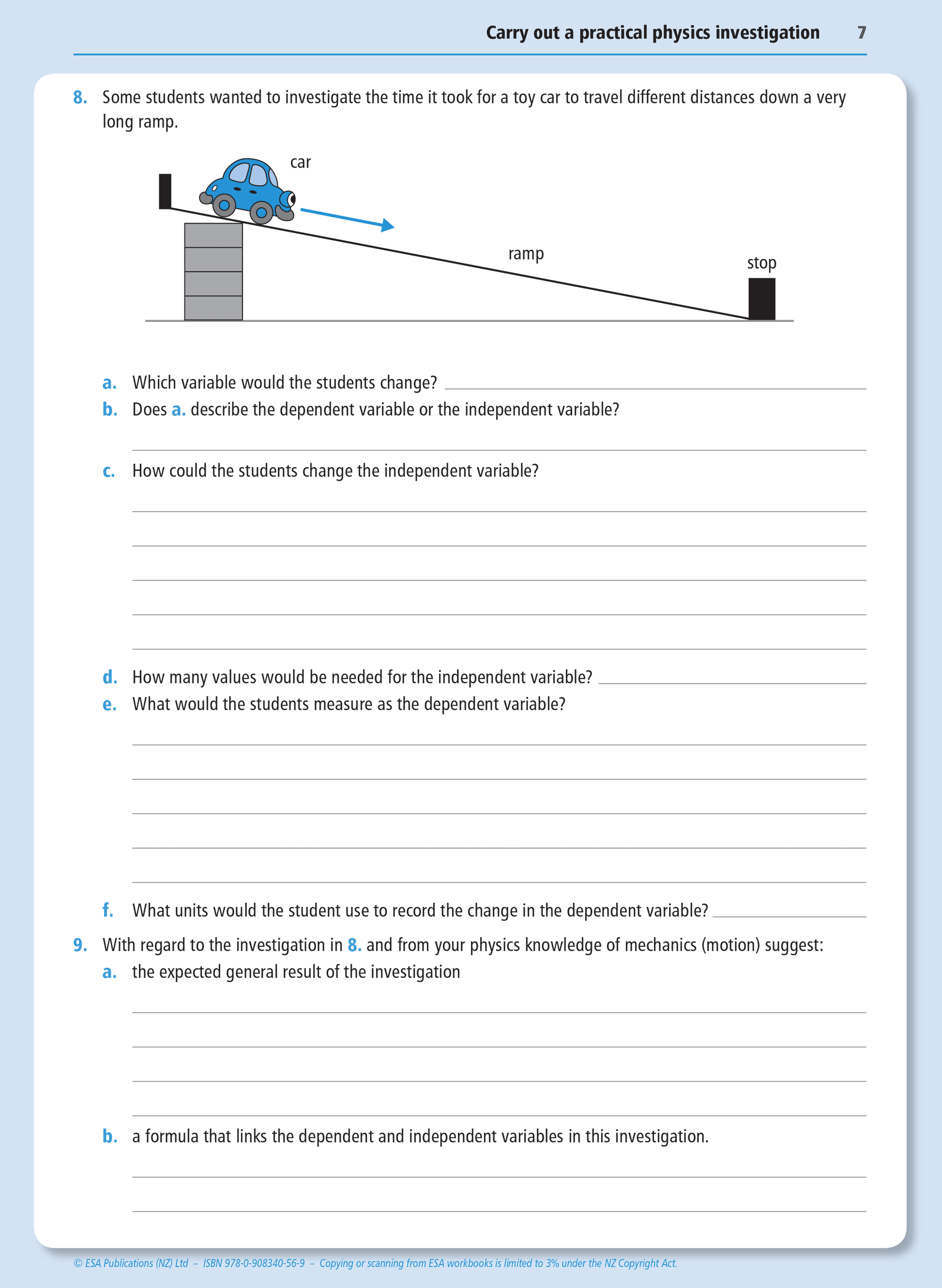 Carry out a practical physics investigation 7

8. Some students wanted to investigate the time it took for a toy car to travel different distances down a very long ramp.

car

ramp

stop

a. Which variable would the students change?

b. Does a. describe the dependent variable or the independent variable?

c. How could the students change the independent variable?

d. How many values would be needed for the independent variable?

e. What would the students measure as the dependent variable?

f. What units would the student use to record the change in the dependent variable?

9. With regard to the investigation in 8. and from your physics knowledge of mechanics (motion) suggest:

a. the expected general result of the investigation

b. a formula that links the dependent and independent variables in this investigation.

© ESA Publications (NZ) Ltd – ISBN 978-0-908340-56-9 – Copying or scanning from ESA workbooks is limited to 3% under the NZ Copyright Act.