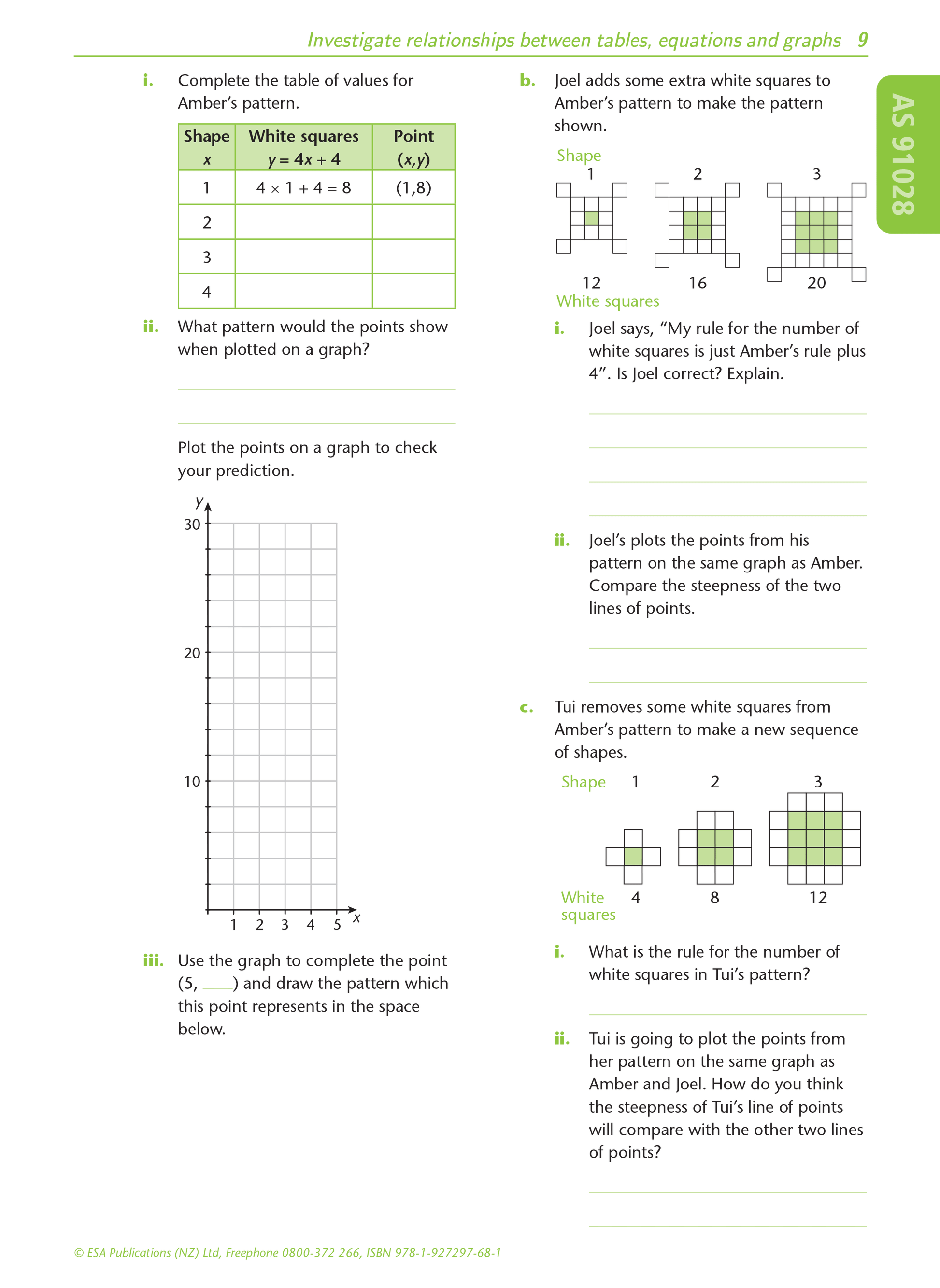 Investigate relationships between tables, equations and graphs 9

AS 91028

i. Complete the table of values for Amber's pattern.

| Shape $x$ | White squares $y = 4x + 4$ | Point $(x,y)$ |
|---|---|---|
| 1 | $4 \times 1 + 4 = 8$ | (1,8) |
| 2 | | |
| 3 | | |
| 4 | | |

ii. What pattern would the points show when plotted on a graph?

Plot the points on a graph to check your prediction.

$y$
30
20
10
1 2 3 4 5 $x$

iii. Use the graph to complete the point (5, ____) and draw the pattern which this point represents in the space below.

b. Joel adds some extra white squares to Amber's pattern to make the pattern shown.

Shape
1 2 3
12 16 20
White squares

i. Joel says, "My rule for the number of white squares is just Amber's rule plus 4". Is Joel correct? Explain.

ii. Joel's plots the points from his pattern on the same graph as Amber. Compare the steepness of the two lines of points.

c. Tui removes some white squares from Amber's pattern to make a new sequence of shapes.

Shape 1 2 3

White squares 4 8 12

i. What is the rule for the number of white squares in Tui's pattern?

ii. Tui is going to plot the points from her pattern on the same graph as Amber and Joel. How do you think the steepness of Tui's line of points will compare with the other two lines of points?

© ESA Publications (NZ) Ltd, Freephone 0800-372 266, ISBN 978-1-927297-68-1