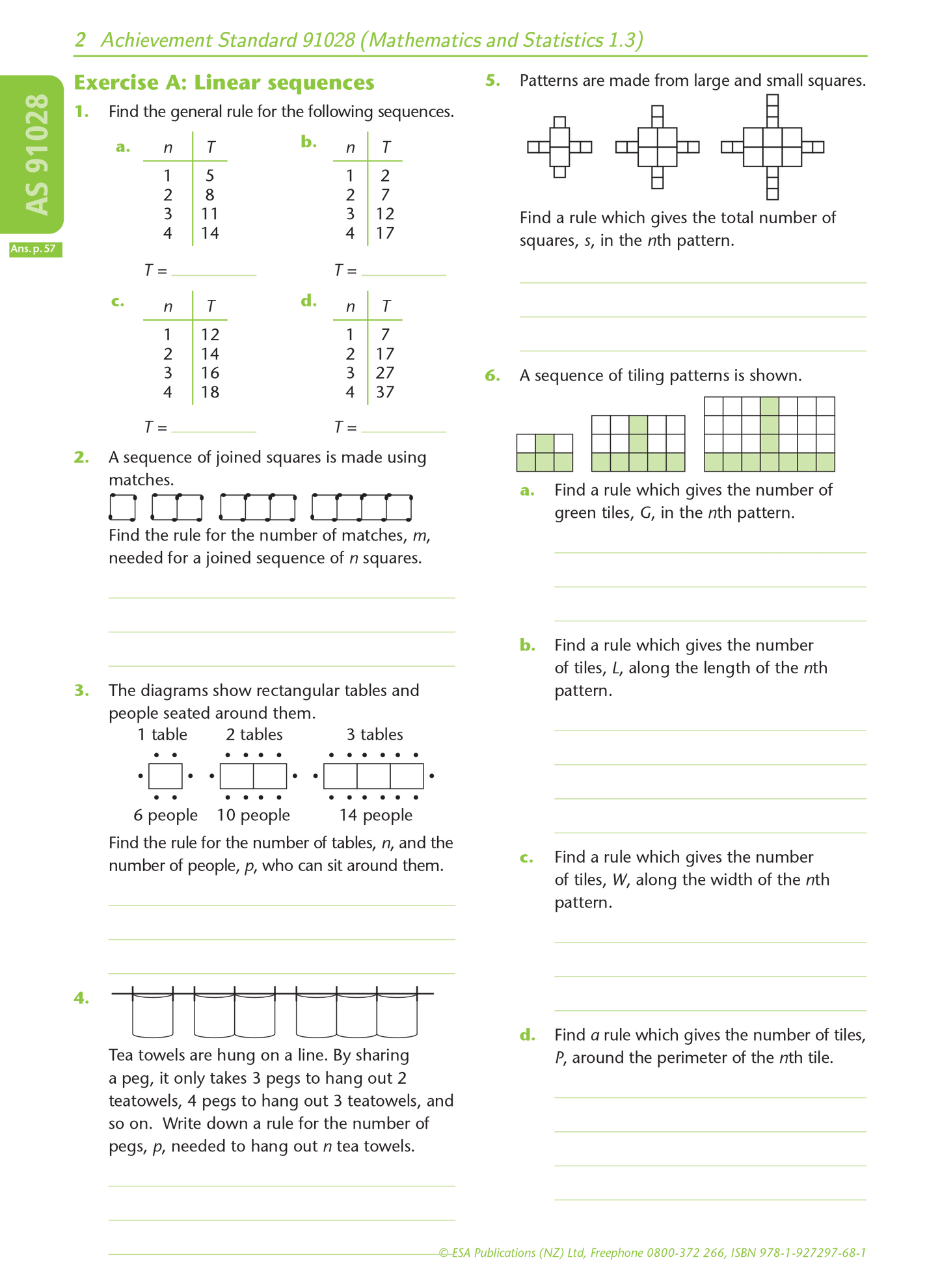 2 Achievement Standard 91028 (Mathematics and Statistics 1.3)

AS 91028

Ans. p. 57

Exercise A: Linear sequences

1. Find the general rule for the following sequences.

a.

| $n$ | $T$ |
|---|---|
| 1 | 5 |
| 2 | 8 |
| 3 | 11 |
| 4 | 14 |

$T =$ ____________

b.

| $n$ | $T$ |
|---|---|
| 1 | 2 |
| 2 | 7 |
| 3 | 12 |
| 4 | 17 |

$T =$ ____________

c.

| $n$ | $T$ |
|---|---|
| 1 | 12 |
| 2 | 14 |
| 3 | 16 |
| 4 | 18 |

$T =$ ____________

d.

| $n$ | $T$ |
|---|---|
| 1 | 7 |
| 2 | 17 |
| 3 | 27 |
| 4 | 37 |

$T =$ ____________

2. A sequence of joined squares is made using matches.

Find the rule for the number of matches, $m$, needed for a joined sequence of $n$ squares.

3. The diagrams show rectangular tables and people seated around them.

1 table 2 tables 3 tables

6 people 10 people 14 people

Find the rule for the number of tables, $n$, and the number of people, $p$, who can sit around them.

4. Tea towels are hung on a line. By sharing a peg, it only takes 3 pegs to hang out 2 teatowels, 4 pegs to hang out 3 teatowels, and so on. Write down a rule for the number of pegs, $p$, needed to hang out $n$ tea towels.

5. Patterns are made from large and small squares.

Find a rule which gives the total number of squares, $s$, in the $n$th pattern.

6. A sequence of tiling patterns is shown.

a. Find a rule which gives the number of green tiles, $G$, in the $n$th pattern.

b. Find a rule which gives the number of tiles, $L$, along the length of the $n$th pattern.

c. Find a rule which gives the number of tiles, $W$, along the width of the $n$th pattern.

d. Find $a$ rule which gives the number of tiles, $P$, around the perimeter of the $n$th tile.

© ESA Publications (NZ) Ltd, Freephone 0800-372 266, ISBN 978-1-927297-68-1