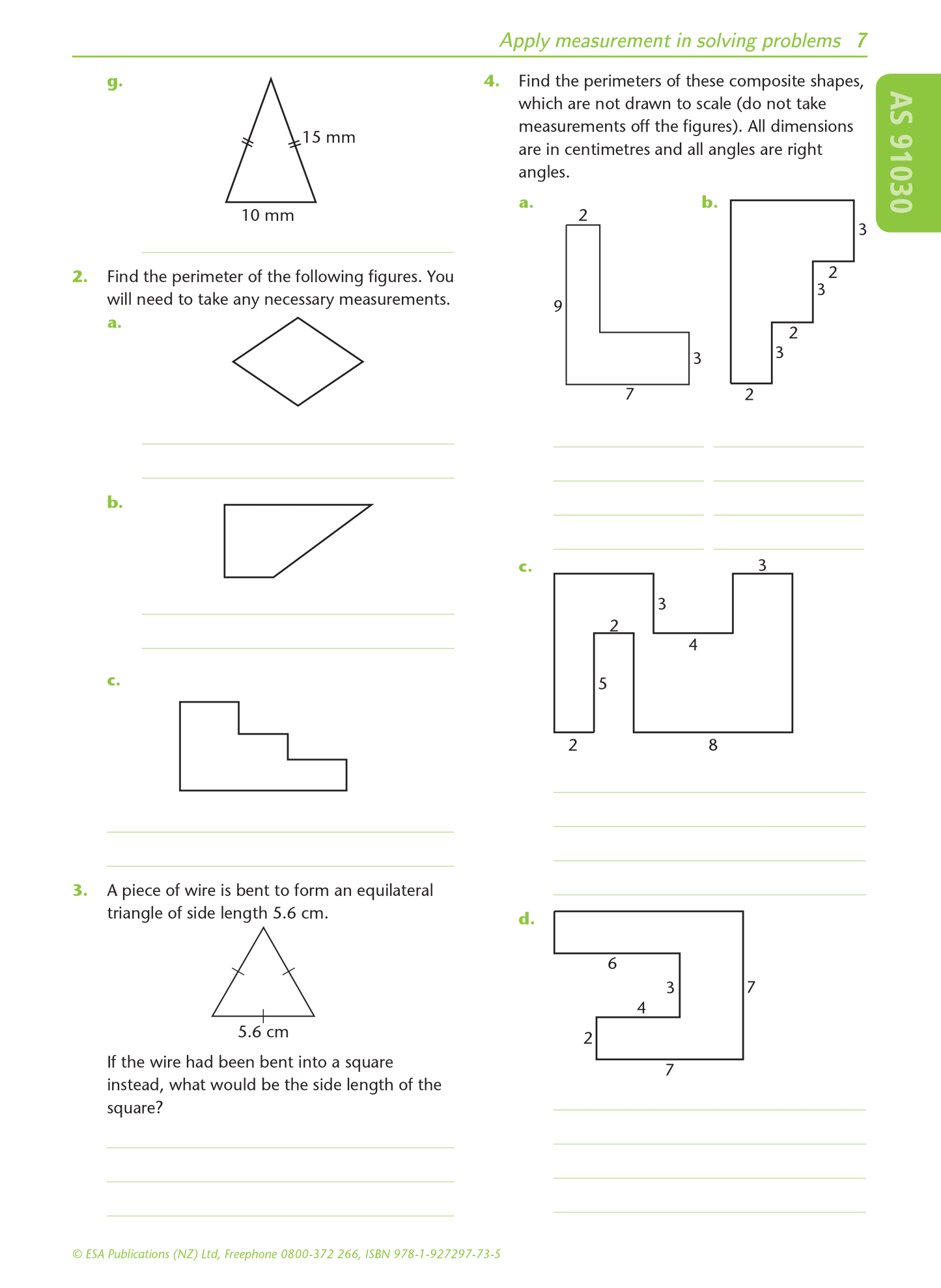 Apply measurement in solving problems 7

AS 91030

g.

15 mm

10 mm

2. Find the perimeter of the following figures. You will need to take any necessary measurements.

a.

b.

c.

3. A piece of wire is bent to form an equilateral triangle of side length 5.6 cm.

5.6 cm

If the wire had been bent into a square instead, what would be the side length of the square?

4. Find the perimeters of these composite shapes, which are not drawn to scale (do not take measurements off the figures). All dimensions are in centimetres and all angles are right angles.

a.

2
9
3
7

b.

3
2
3
2
3
2

c.

3
3
2
4
5
2
8

d.

6
3
7
4
2
7

© ESA Publications (NZ) Ltd, Freephone 0800-372 266, ISBN 978-1-927297-73-5