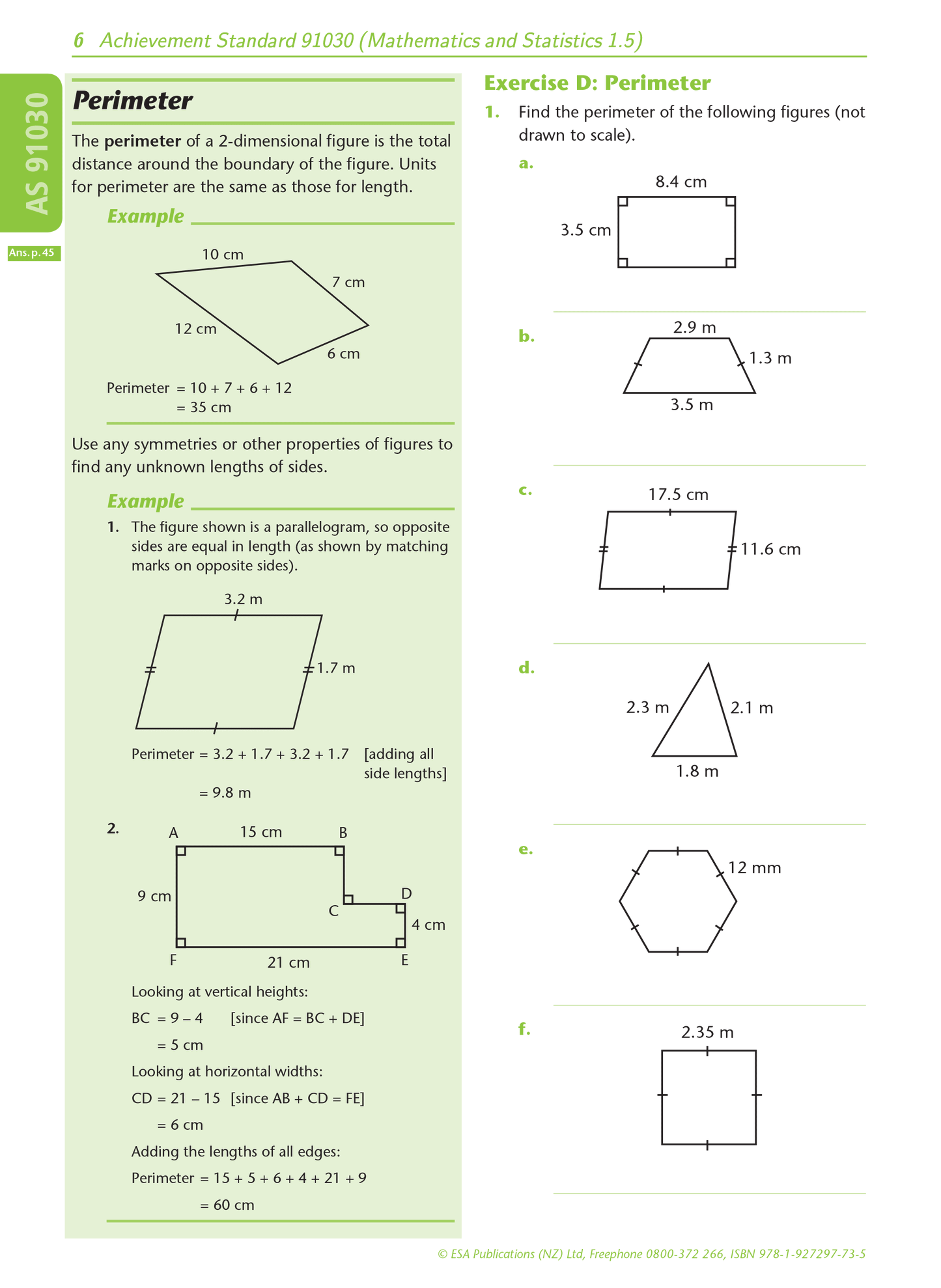 6 Achievement Standard 91030 (Mathematics and Statistics 1.5)

AS 91030

Ans. p. 45

Perimeter

The **perimeter** of a 2-dimensional figure is the total distance around the boundary of the figure. Units for perimeter are the same as those for length.

Example

10 cm
7 cm
12 cm
6 cm

Perimeter $= 10 + 7 + 6 + 12$
$= 35$ cm

Use any symmetries or other properties of figures to find any unknown lengths of sides.

Example

1. The figure shown is a parallelogram, so opposite sides are equal in length (as shown by matching marks on opposite sides).

3.2 m
1.7 m

Perimeter $= 3.2 + 1.7 + 3.2 + 1.7$ [adding all side lengths]
$= 9.8$ m

2.

A
15 cm
B
9 cm
C
D
4 cm
F
21 cm
E

Looking at vertical heights:

BC $= 9 - 4$ [since AF = BC + DE]
$= 5$ cm

Looking at horizontal widths:

CD $= 21 - 15$ [since AB + CD = FE]
$= 6$ cm

Adding the lengths of all edges:

Perimeter $= 15 + 5 + 6 + 4 + 21 + 9$
$= 60$ cm

Exercise D: Perimeter

1. Find the perimeter of the following figures (not drawn to scale).

a.
8.4 cm
3.5 cm

b.
2.9 m
1.3 m
3.5 m

c.
17.5 cm
11.6 cm

d.
2.3 m
2.1 m
1.8 m

e.
12 mm

f.
2.35 m

© ESA Publications (NZ) Ltd, Freephone 0800-372 266, ISBN 978-1-927297-73-5