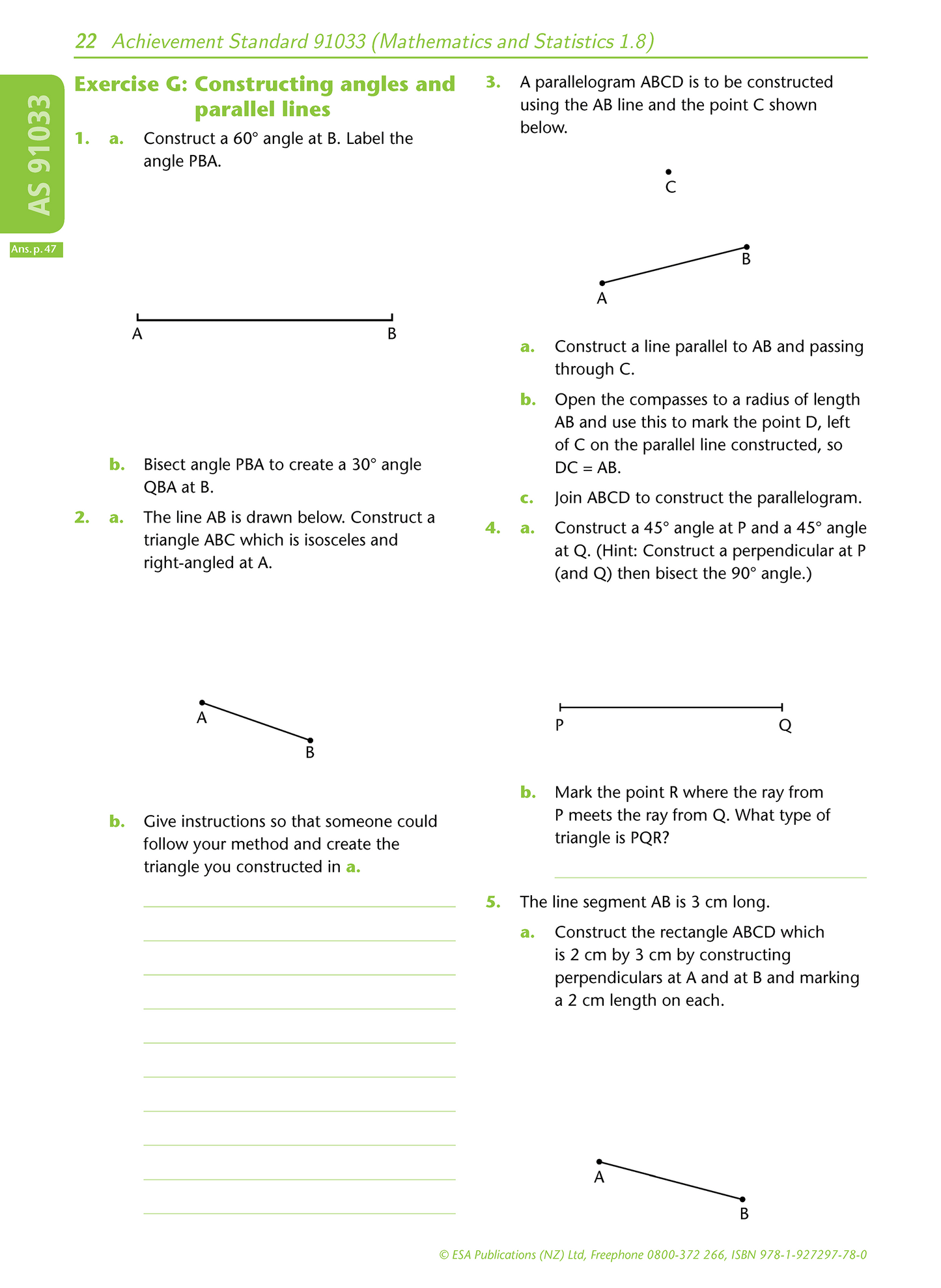 22 Achievement Standard 91033 (Mathematics and Statistics 1.8)

AS 91033

Ans. p. 47

Exercise G: Constructing angles and parallel lines

1. a. Construct a 60° angle at B. Label the angle PBA.

A B

b. Bisect angle PBA to create a 30° angle QBA at B.

2. a. The line AB is drawn below. Construct a triangle ABC which is isosceles and right-angled at A.

A
B

b. Give instructions so that someone could follow your method and create the triangle you constructed in a.

3. A parallelogram ABCD is to be constructed using the AB line and the point C shown below.

C
B
A

a. Construct a line parallel to AB and passing through C.

b. Open the compasses to a radius of length AB and use this to mark the point D, left of C on the parallel line constructed, so DC = AB.

c. Join ABCD to construct the parallelogram.

4. a. Construct a 45° angle at P and a 45° angle at Q. (Hint: Construct a perpendicular at P (and Q) then bisect the 90° angle.)

P Q

b. Mark the point R where the ray from P meets the ray from Q. What type of triangle is PQR?

5. The line segment AB is 3 cm long.

a. Construct the rectangle ABCD which is 2 cm by 3 cm by constructing perpendiculars at A and at B and marking a 2 cm length on each.

A
B

© ESA Publications (NZ) Ltd, Freephone 0800-372 266, ISBN 978-1-927297-78-0