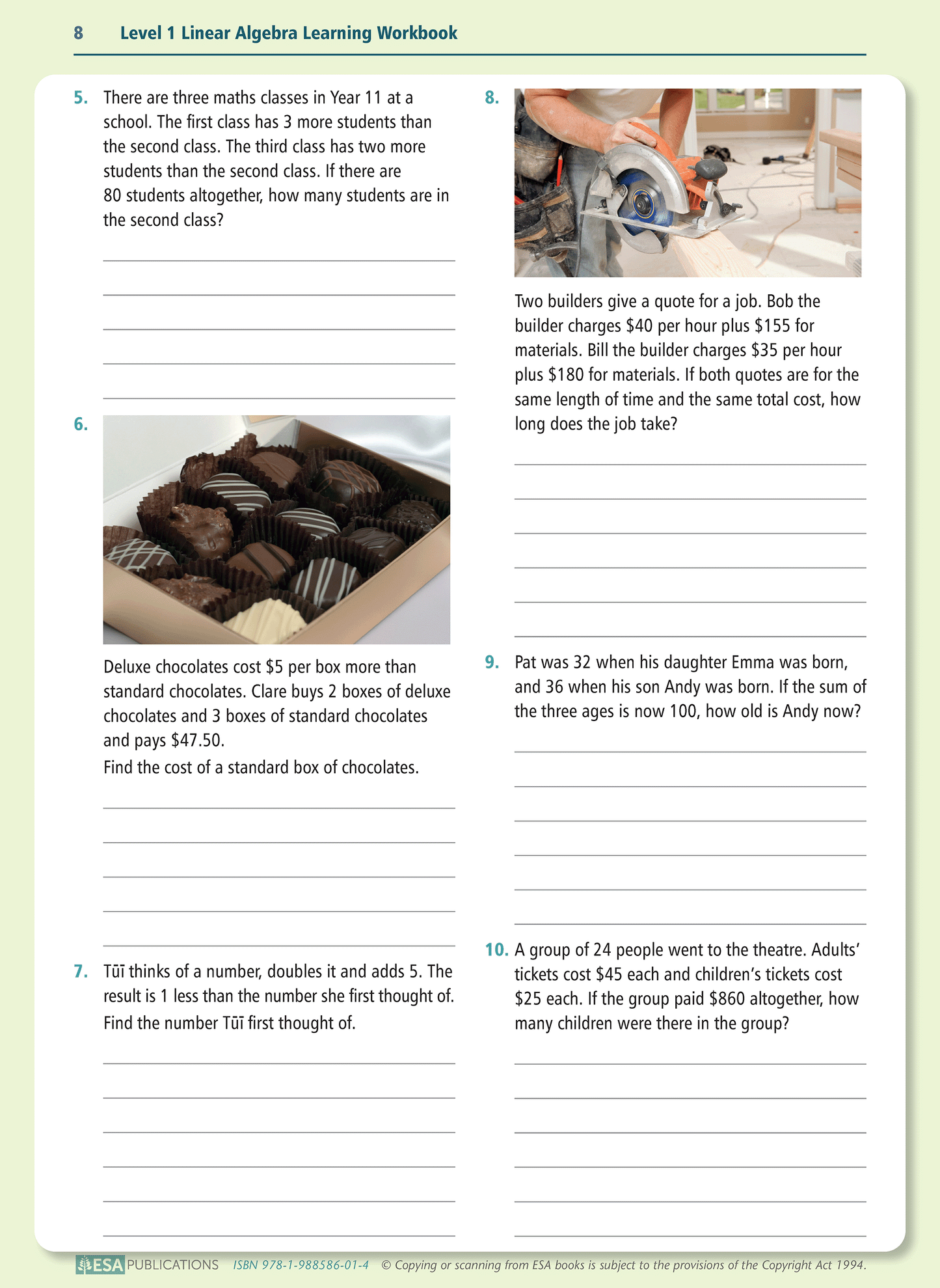 8 Level 1 Linear Algebra Learning Workbook

5. There are three maths classes in Year 11 at a school. The first class has 3 more students than the second class. The third class has two more students than the second class. If there are 80 students altogether, how many students are in the second class?

6. Deluxe chocolates cost \$5 per box more than standard chocolates. Clare buys 2 boxes of deluxe chocolates and 3 boxes of standard chocolates and pays \$47.50.
Find the cost of a standard box of chocolates.

7. Tūī thinks of a number, doubles it and adds 5. The result is 1 less than the number she first thought of. Find the number Tūī first thought of.

8. Two builders give a quote for a job. Bob the builder charges \$40 per hour plus \$155 for materials. Bill the builder charges \$35 per hour plus \$180 for materials. If both quotes are for the same length of time and the same total cost, how long does the job take?

9. Pat was 32 when his daughter Emma was born, and 36 when his son Andy was born. If the sum of the three ages is now 100, how old is Andy now?

10. A group of 24 people went to the theatre. Adults' tickets cost \$45 each and children's tickets cost \$25 each. If the group paid \$860 altogether, how many children were there in the group?

ESA PUBLICATIONS ISBN 978-1-988586-01-4 © Copying or scanning from ESA books is subject to the provisions of the Copyright Act 1994.