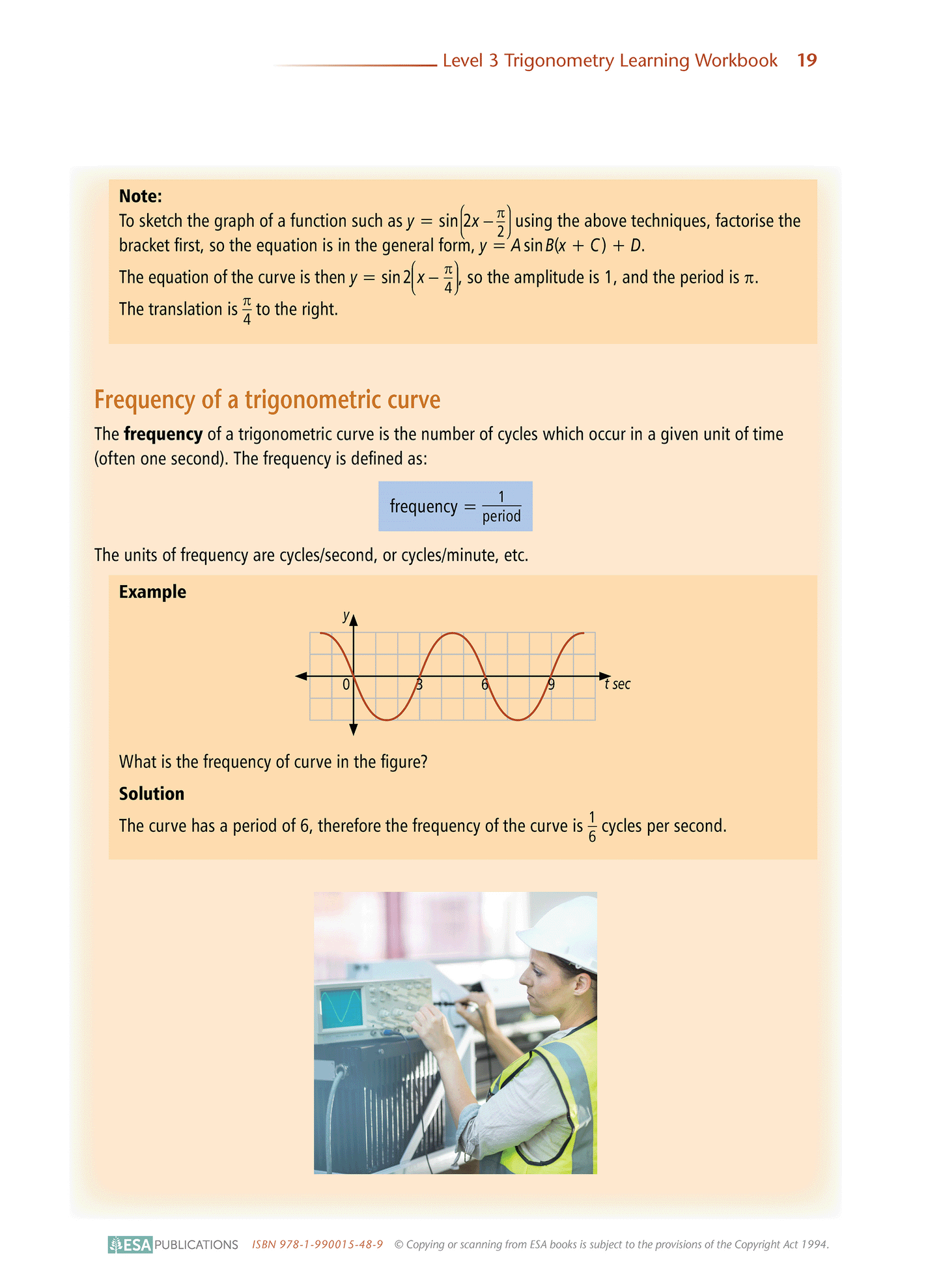 Level 3 Trigonometry Learning Workbook 19

**Note:**
To sketch the graph of a function such as $y = \sin\left(2x - \frac{\pi}{2}\right)$ using the above techniques, factorise the bracket first, so the equation is in the general form, $y = A\sin B(x + C) + D$.

The equation of the curve is then $y = \sin 2\left(x - \frac{\pi}{4}\right)$, so the amplitude is 1, and the period is $\pi$.

The translation is $\frac{\pi}{4}$ to the right.

Frequency of a trigonometric curve

The **frequency** of a trigonometric curve is the number of cycles which occur in a given unit of time (often one second). The frequency is defined as:

$\text{frequency} = \frac{1}{\text{period}}$

The units of frequency are cycles/second, or cycles/minute, etc.

**Example**

y
0 3 6 9 t sec

What is the frequency of curve in the figure?

**Solution**

The curve has a period of 6, therefore the frequency of the curve is $\frac{1}{6}$ cycles per second.

ESA PUBLICATIONS ISBN 978-1-990015-48-9 © Copying or scanning from ESA books is subject to the provisions of the Copyright Act 1994.