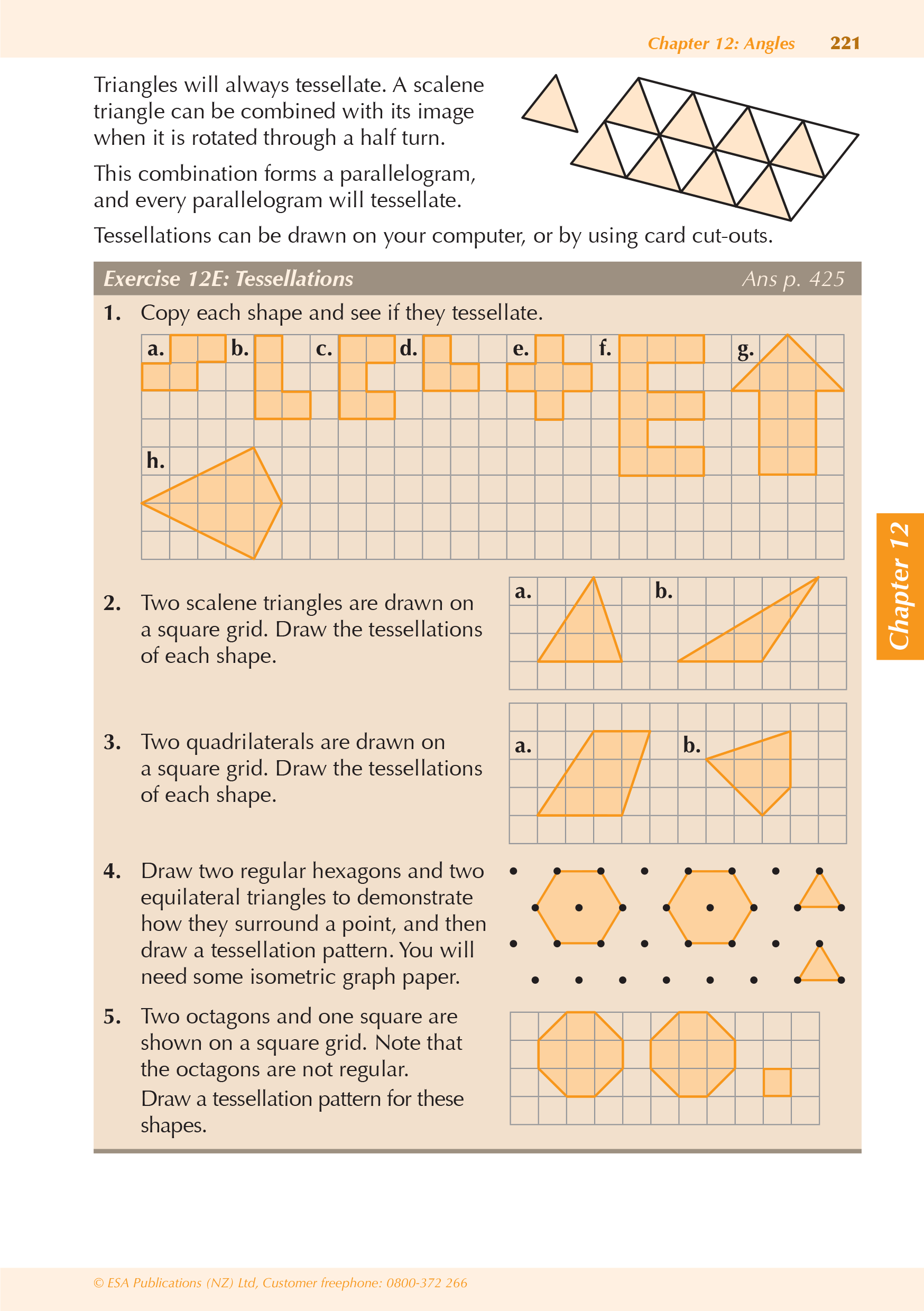 Chapter 12: Angles 221

Triangles will always tessellate. A scalene triangle can be combined with its image when it is rotated through a half turn.

This combination forms a parallelogram, and every parallelogram will tessellate.

Tessellations can be drawn on your computer, or by using card cut-outs.

Exercise 12E: Tessellations Ans p. 425

1. Copy each shape and see if they tessellate.

a. b. c. d. e. f. g.

h.

2. Two scalene triangles are drawn on a square grid. Draw the tessellations of each shape.

a. b.

3. Two quadrilaterals are drawn on a square grid. Draw the tessellations of each shape.

a. b.

4. Draw two regular hexagons and two equilateral triangles to demonstrate how they surround a point, and then draw a tessellation pattern. You will need some isometric graph paper.

5. Two octagons and one square are shown on a square grid. Note that the octagons are not regular.
Draw a tessellation pattern for these shapes.

Chapter 12

© ESA Publications (NZ) Ltd, Customer freephone: 0800-372 266