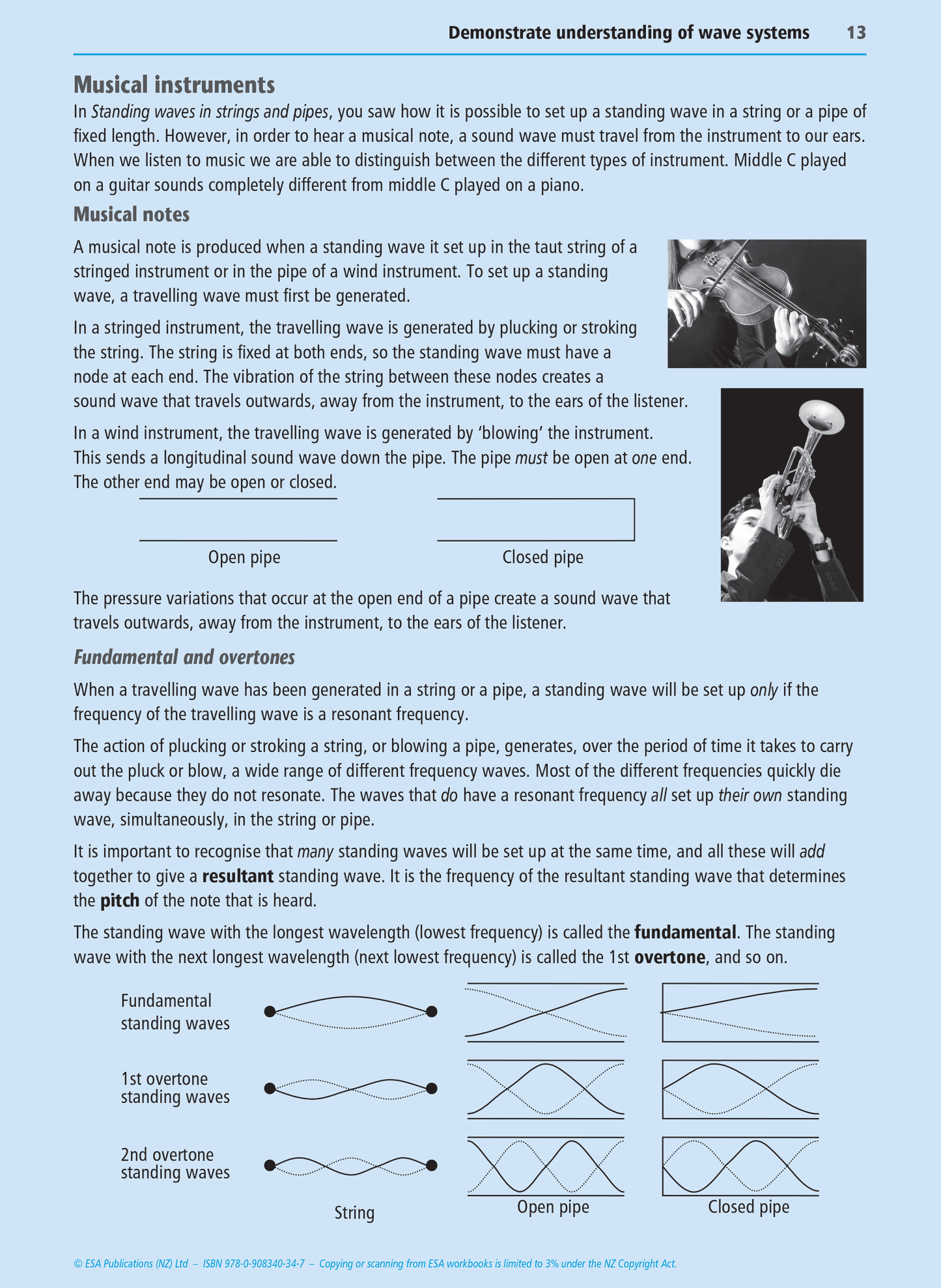 Demonstrate understanding of wave systems 13

Musical instruments

In Standing waves in strings and pipes, you saw how it is possible to set up a standing wave in a string or a pipe of fixed length. However, in order to hear a musical note, a sound wave must travel from the instrument to our ears. When we listen to music we are able to distinguish between the different types of instrument. Middle C played on a guitar sounds completely different from middle C played on a piano.

Musical notes

A musical note is produced when a standing wave it set up in the taut string of a stringed instrument or in the pipe of a wind instrument. To set up a standing wave, a travelling wave must first be generated.

In a stringed instrument, the travelling wave is generated by plucking or stroking the string. The string is fixed at both ends, so the standing wave must have a node at each end. The vibration of the string between these nodes creates a sound wave that travels outwards, away from the instrument, to the ears of the listener.

In a wind instrument, the travelling wave is generated by 'blowing' the instrument. This sends a longitudinal sound wave down the pipe. The pipe must be open at one end. The other end may be open or closed.

Open pipe

Closed pipe

The pressure variations that occur at the open end of a pipe create a sound wave that travels outwards, away from the instrument, to the ears of the listener.

Fundamental and overtones

When a travelling wave has been generated in a string or a pipe, a standing wave will be set up only if the frequency of the travelling wave is a resonant frequency.

The action of plucking or stroking a string, or blowing a pipe, generates, over the period of time it takes to carry out the pluck or blow, a wide range of different frequency waves. Most of the different frequencies quickly die away because they do not resonate. The waves that do have a resonant frequency all set up their own standing wave, simultaneously, in the string or pipe.

It is important to recognise that many standing waves will be set up at the same time, and all these will add together to give a resultant standing wave. It is the frequency of the resultant standing wave that determines the pitch of the note that is heard.

The standing wave with the longest wavelength (lowest frequency) is called the fundamental. The standing wave with the next longest wavelength (next lowest frequency) is called the 1st overtone, and so on.

Fundamental standing waves

1st overtone standing waves

2nd overtone standing waves

String

Open pipe

Closed pipe

© ESA Publications (NZ) Ltd – ISBN 978-0-908340-34-7 – Copying or scanning from ESA workbooks is limited to 3% under the NZ Copyright Act.