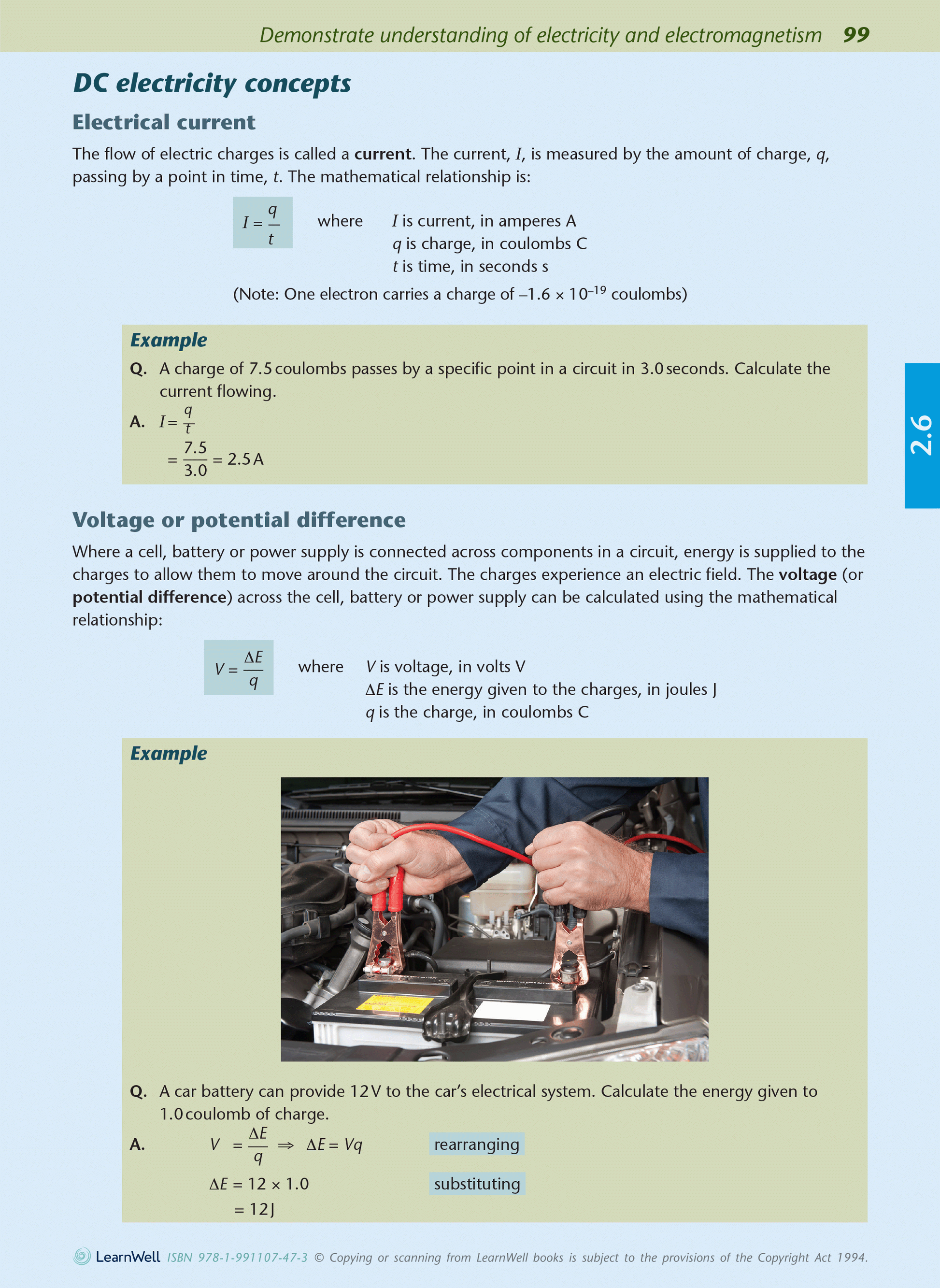 Demonstrate understanding of electricity and electromagnetism 99

DC electricity concepts

Electrical current

The flow of electric charges is called a current. The current, $I$, is measured by the amount of charge, $q$, passing by a point in time, $t$. The mathematical relationship is:

$I = \frac{q}{t}$ where $I$ is current, in amperes A
$q$ is charge, in coulombs C
$t$ is time, in seconds s

(Note: One electron carries a charge of $-1.6 \times 10^{-19}$ coulombs)

Example

Q. A charge of 7.5 coulombs passes by a specific point in a circuit in 3.0 seconds. Calculate the current flowing.

A. $I = \frac{q}{t}$
$= \frac{7.5}{3.0} = 2.5$ A

2.6

Voltage or potential difference

Where a cell, battery or power supply is connected across components in a circuit, energy is supplied to the charges to allow them to move around the circuit. The charges experience an electric field. The voltage (or potential difference) across the cell, battery or power supply can be calculated using the mathematical relationship:

$V = \frac{\Delta E}{q}$ where $V$ is voltage, in volts V
$\Delta E$ is the energy given to the charges, in joules J
$q$ is the charge, in coulombs C

Example

Q. A car battery can provide 12 V to the car's electrical system. Calculate the energy given to 1.0 coulomb of charge.

A. $V = \frac{\Delta E}{q} \Rightarrow \Delta E = Vq$ rearranging

$\Delta E = 12 \times 1.0$ substituting
$= 12$ J

LearnWell ISBN 978-1-991107-47-3 © Copying or scanning from LearnWell books is subject to the provisions of the Copyright Act 1994.