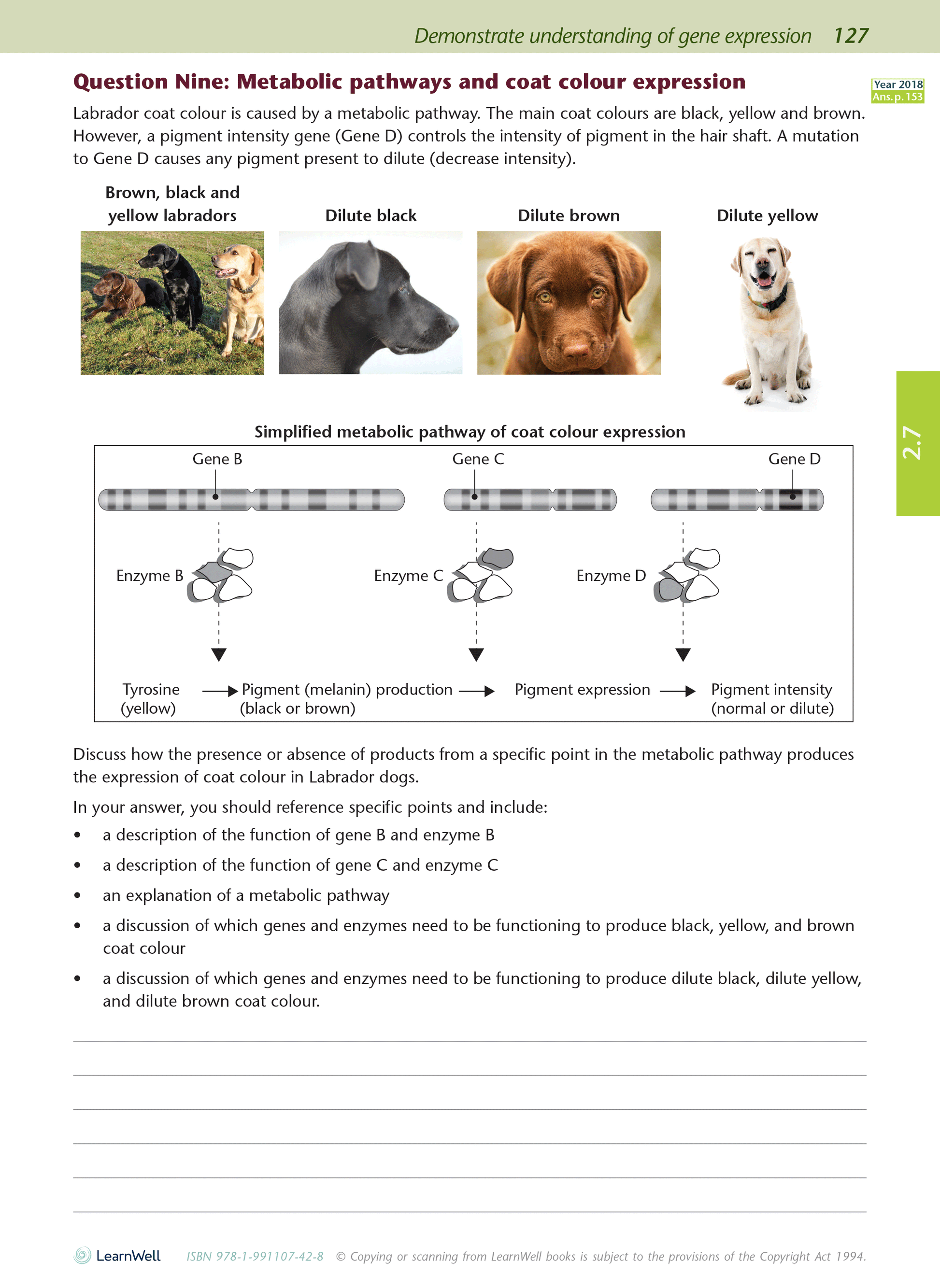 Demonstrate understanding of gene expression 127

Question Nine: Metabolic pathways and coat colour expression

Year 2018
Ans. p. 153

Labrador coat colour is caused by a metabolic pathway. The main coat colours are black, yellow and brown. However, a pigment intensity gene (Gene D) controls the intensity of pigment in the hair shaft. A mutation to Gene D causes any pigment present to dilute (decrease intensity).

Brown, black and yellow labradors

Dilute black

Dilute brown

Dilute yellow

2.7

Simplified metabolic pathway of coat colour expression

Gene B

Gene C

Gene D

Enzyme B

Enzyme C

Enzyme D

Tyrosine (yellow) → Pigment (melanin) production (black or brown) → Pigment expression → Pigment intensity (normal or dilute)

Discuss how the presence or absence of products from a specific point in the metabolic pathway produces the expression of coat colour in Labrador dogs.

In your answer, you should reference specific points and include:

• a description of the function of gene B and enzyme B

• a description of the function of gene C and enzyme C

• an explanation of a metabolic pathway

• a discussion of which genes and enzymes need to be functioning to produce black, yellow, and brown coat colour

• a discussion of which genes and enzymes need to be functioning to produce dilute black, dilute yellow, and dilute brown coat colour.

LearnWell ISBN 978-1-991107-42-8 © Copying or scanning from LearnWell books is subject to the provisions of the Copyright Act 1994.