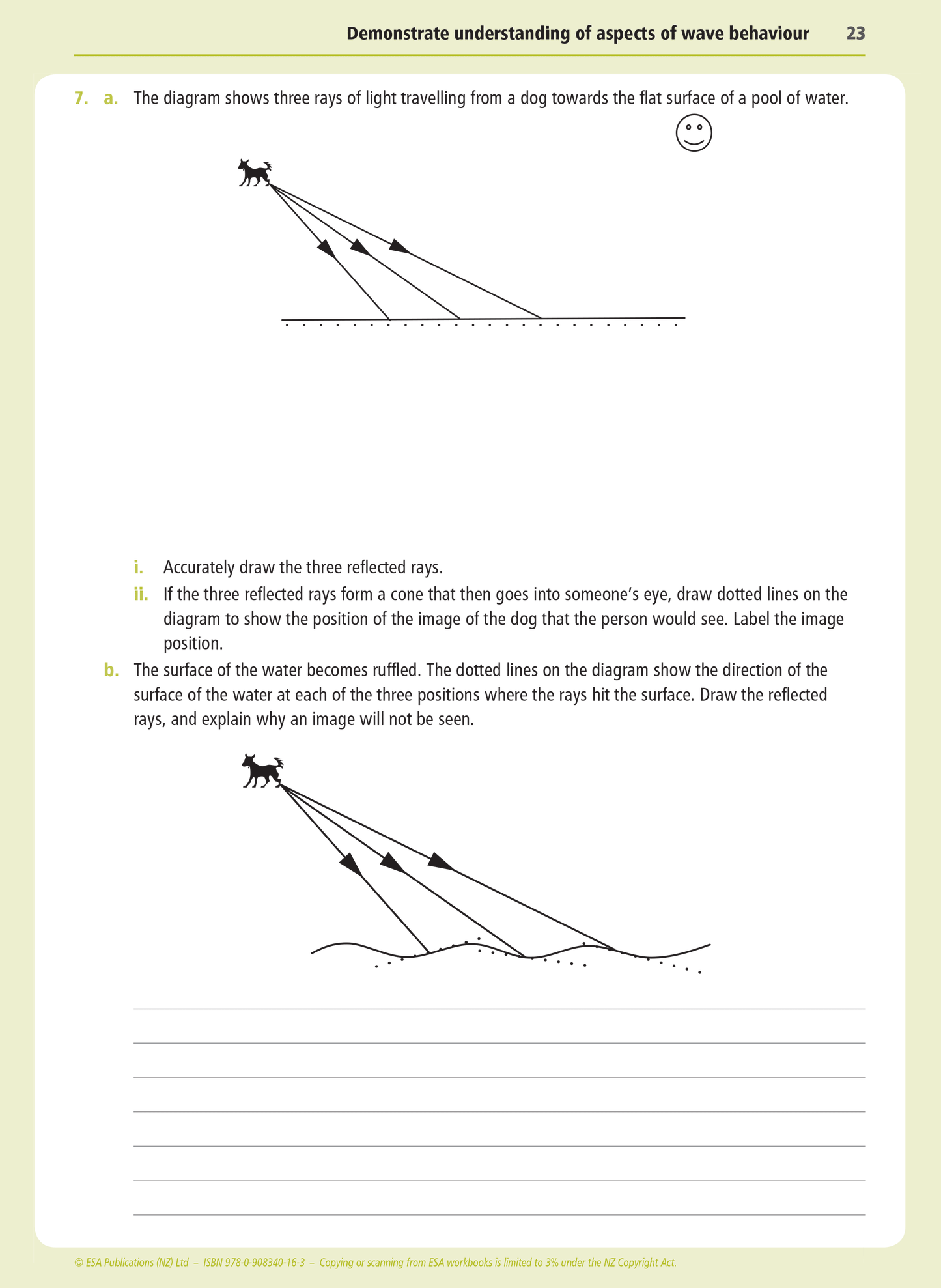 Demonstrate understanding of aspects of wave behaviour 23

7. a. The diagram shows three rays of light travelling from a dog towards the flat surface of a pool of water.

i. Accurately draw the three reflected rays.

ii. If the three reflected rays form a cone that then goes into someone's eye, draw dotted lines on the diagram to show the position of the image of the dog that the person would see. Label the image position.

b. The surface of the water becomes ruffled. The dotted lines on the diagram show the direction of the surface of the water at each of the three positions where the rays hit the surface. Draw the reflected rays, and explain why an image will not be seen.

© ESA Publications (NZ) Ltd – ISBN 978-0-908340-16-3 – Copying or scanning from ESA workbooks is limited to 3% under the NZ Copyright Act.