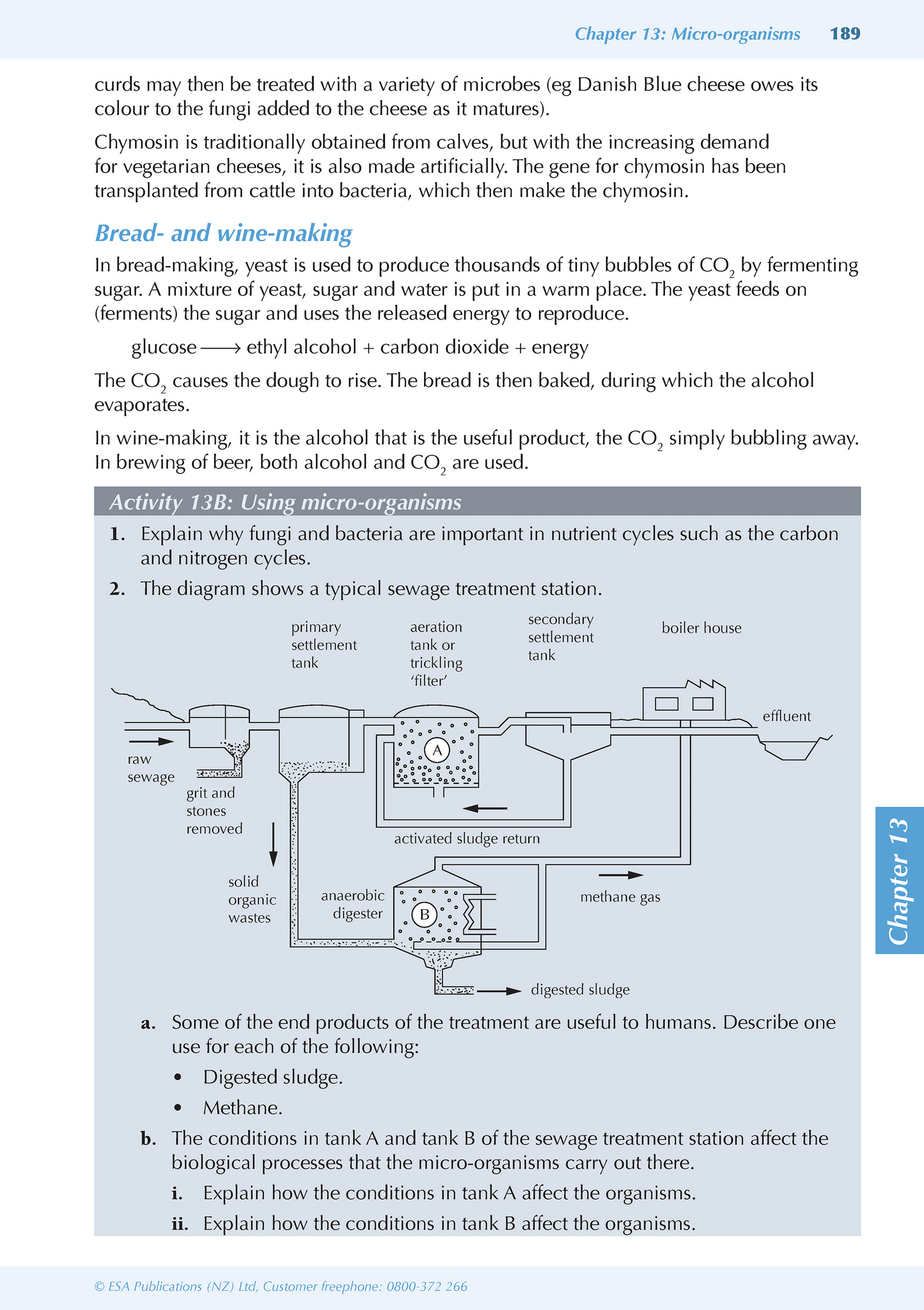 Chapter 13: Micro-organisms 189

curds may then be treated with a variety of microbes (eg Danish Blue cheese owes its colour to the fungi added to the cheese as it matures).

Chymosin is traditionally obtained from calves, but with the increasing demand for vegetarian cheeses, it is also made artificially. The gene for chymosin has been transplanted from cattle into bacteria, which then make the chymosin.

Bread- and wine-making

In bread-making, yeast is used to produce thousands of tiny bubbles of $CO_2$ by fermenting sugar. A mixture of yeast, sugar and water is put in a warm place. The yeast feeds on (ferments) the sugar and uses the released energy to reproduce.

glucose $\longrightarrow$ ethyl alcohol + carbon dioxide + energy

The $CO_2$ causes the dough to rise. The bread is then baked, during which the alcohol evaporates.

In wine-making, it is the alcohol that is the useful product, the $CO_2$ simply bubbling away. In brewing of beer, both alcohol and $CO_2$ are used.

Activity 13B: Using micro-organisms

1. Explain why fungi and bacteria are important in nutrient cycles such as the carbon and nitrogen cycles.

2. The diagram shows a typical sewage treatment station.

primary settlement tank
aeration tank or trickling 'filter'
secondary settlement tank
boiler house
effluent
raw sewage
grit and stones removed
A
activated sludge return
solid organic wastes
anaerobic digester
B
methane gas
digested sludge

a. Some of the end products of the treatment are useful to humans. Describe one use for each of the following:
• Digested sludge.
• Methane.

b. The conditions in tank A and tank B of the sewage treatment station affect the biological processes that the micro-organisms carry out there.
i. Explain how the conditions in tank A affect the organisms.
ii. Explain how the conditions in tank B affect the organisms.

Chapter 13

© ESA Publications (NZ) Ltd, Customer freephone: 0800-372 266