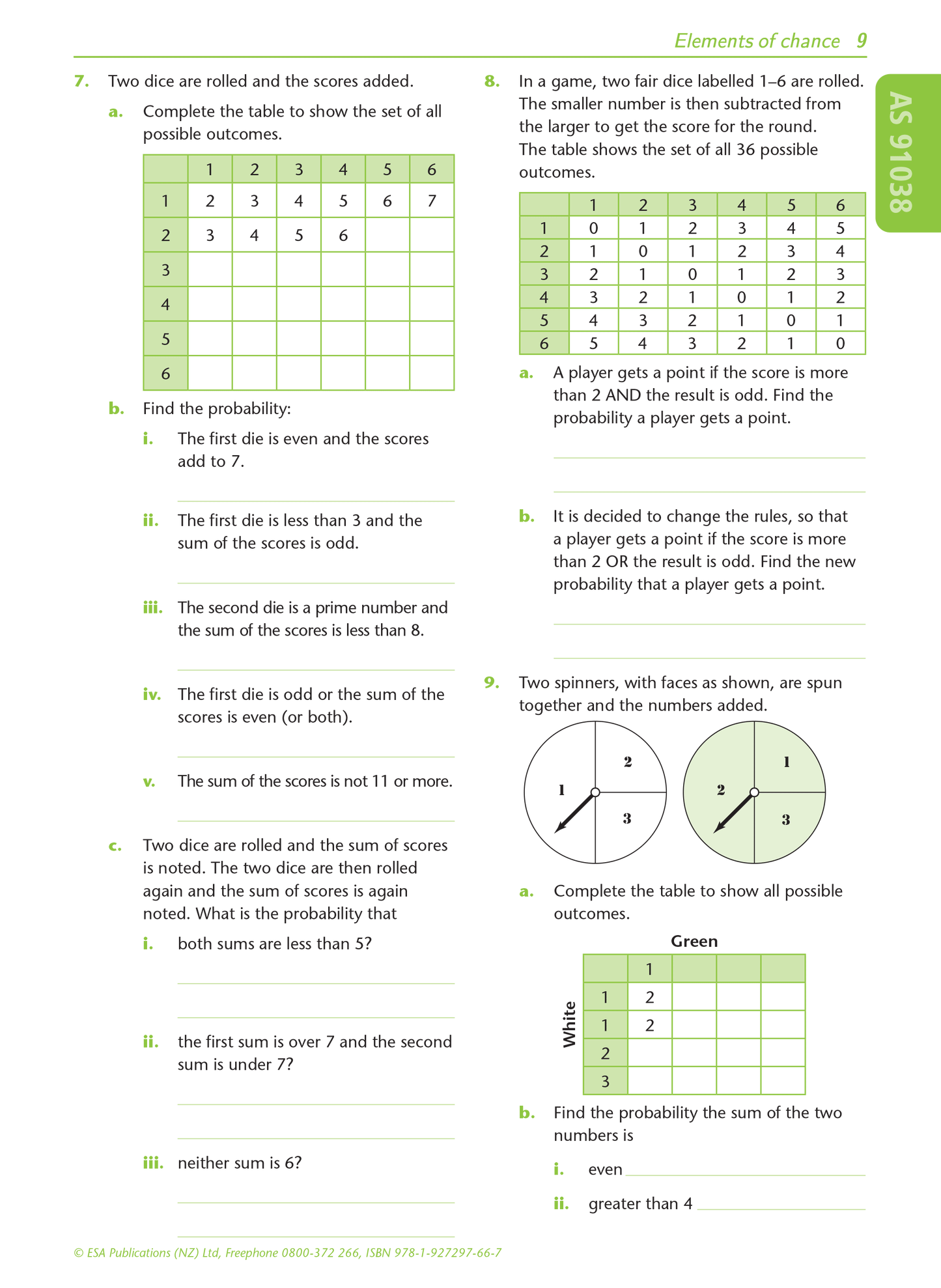 Elements of chance 9

AS 91038

7. Two dice are rolled and the scores added.

a. Complete the table to show the set of all possible outcomes.

| | 1 | 2 | 3 | 4 | 5 | 6 |
|---|---|---|---|---|---|---|
| 1 | 2 | 3 | 4 | 5 | 6 | 7 |
| 2 | 3 | 4 | 5 | 6 | | |
| 3 | | | | | | |
| 4 | | | | | | |
| 5 | | | | | | |
| 6 | | | | | | |

b. Find the probability:

i. The first die is even and the scores add to 7.

ii. The first die is less than 3 and the sum of the scores is odd.

iii. The second die is a prime number and the sum of the scores is less than 8.

iv. The first die is odd or the sum of the scores is even (or both).

v. The sum of the scores is not 11 or more.

c. Two dice are rolled and the sum of scores is noted. The two dice are then rolled again and the sum of scores is again noted. What is the probability that

i. both sums are less than 5?

ii. the first sum is over 7 and the second sum is under 7?

iii. neither sum is 6?

8. In a game, two fair dice labelled 1–6 are rolled. The smaller number is then subtracted from the larger to get the score for the round. The table shows the set of all 36 possible outcomes.

| | 1 | 2 | 3 | 4 | 5 | 6 |
|---|---|---|---|---|---|---|
| 1 | 0 | 1 | 2 | 3 | 4 | 5 |
| 2 | 1 | 0 | 1 | 2 | 3 | 4 |
| 3 | 2 | 1 | 0 | 1 | 2 | 3 |
| 4 | 3 | 2 | 1 | 0 | 1 | 2 |
| 5 | 4 | 3 | 2 | 1 | 0 | 1 |
| 6 | 5 | 4 | 3 | 2 | 1 | 0 |

a. A player gets a point if the score is more than 2 AND the result is odd. Find the probability a player gets a point.

b. It is decided to change the rules, so that a player gets a point if the score is more than 2 OR the result is odd. Find the new probability that a player gets a point.

9. Two spinners, with faces as shown, are spun together and the numbers added.

1 2 3

2 1 3

a. Complete the table to show all possible outcomes.

Green

White

| | 1 | | | |
|---|---|---|---|---|
| 1 | 2 | | | |
| 1 | 2 | | | |
| 2 | | | | |
| 3 | | | | |

b. Find the probability the sum of the two numbers is

i. even

ii. greater than 4

© ESA Publications (NZ) Ltd, Freephone 0800-372 266, ISBN 978-1-927297-66-7