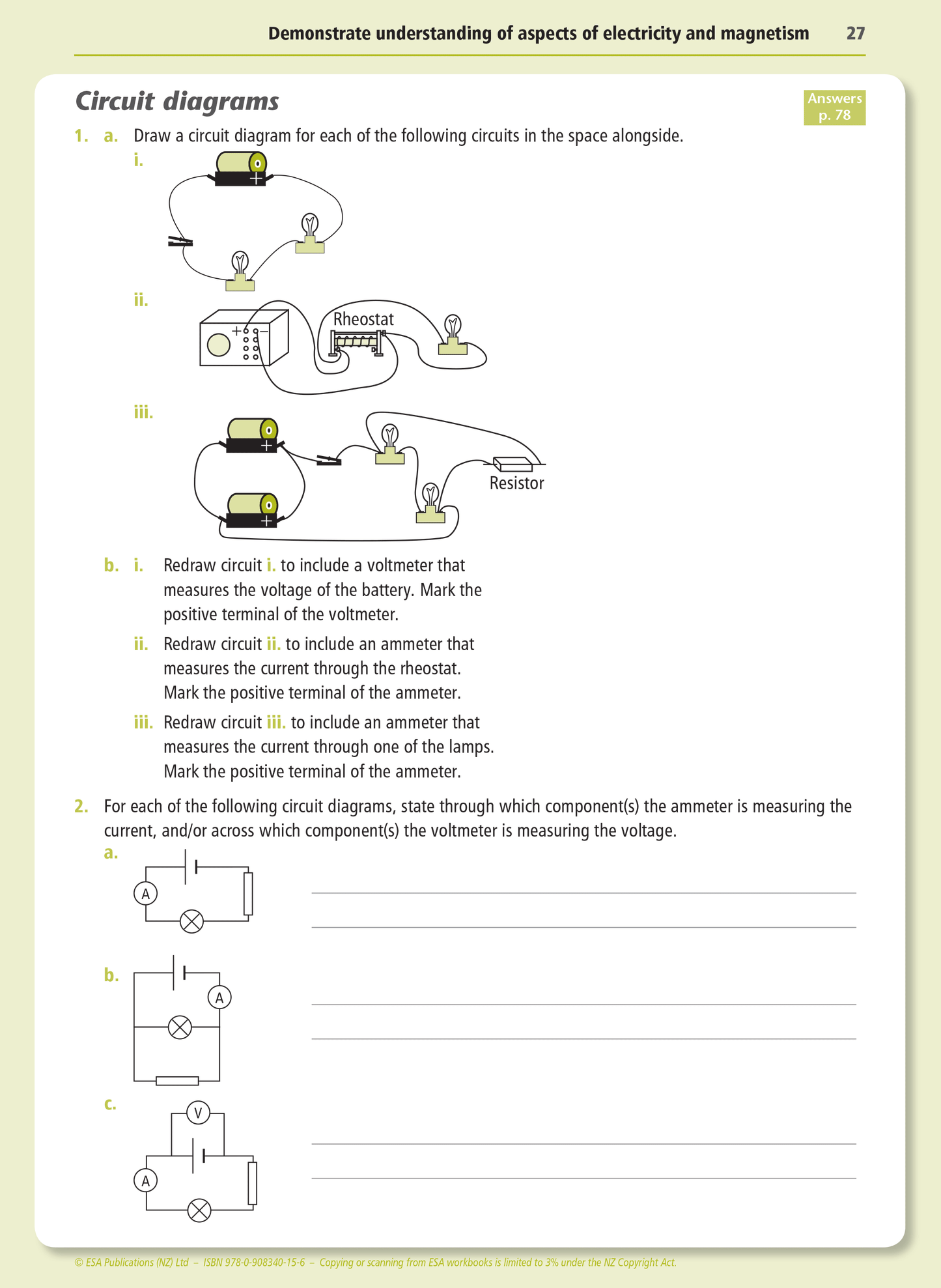 Demonstrate understanding of aspects of electricity and magnetism 27

Circuit diagrams

Answers p. 78

1. a. Draw a circuit diagram for each of the following circuits in the space alongside.

i.

+

ii.

+ −

Rheostat

iii.

+

+

Resistor

b. i. Redraw circuit i. to include a voltmeter that measures the voltage of the battery. Mark the positive terminal of the voltmeter.

ii. Redraw circuit ii. to include an ammeter that measures the current through the rheostat. Mark the positive terminal of the ammeter.

iii. Redraw circuit iii. to include an ammeter that measures the current through one of the lamps. Mark the positive terminal of the ammeter.

2. For each of the following circuit diagrams, state through which component(s) the ammeter is measuring the current, and/or across which component(s) the voltmeter is measuring the voltage.

a.

A

b.

A

c.

V

A

© ESA Publications (NZ) Ltd – ISBN 978-0-908340-15-6 – Copying or scanning from ESA workbooks is limited to 3% under the NZ Copyright Act.