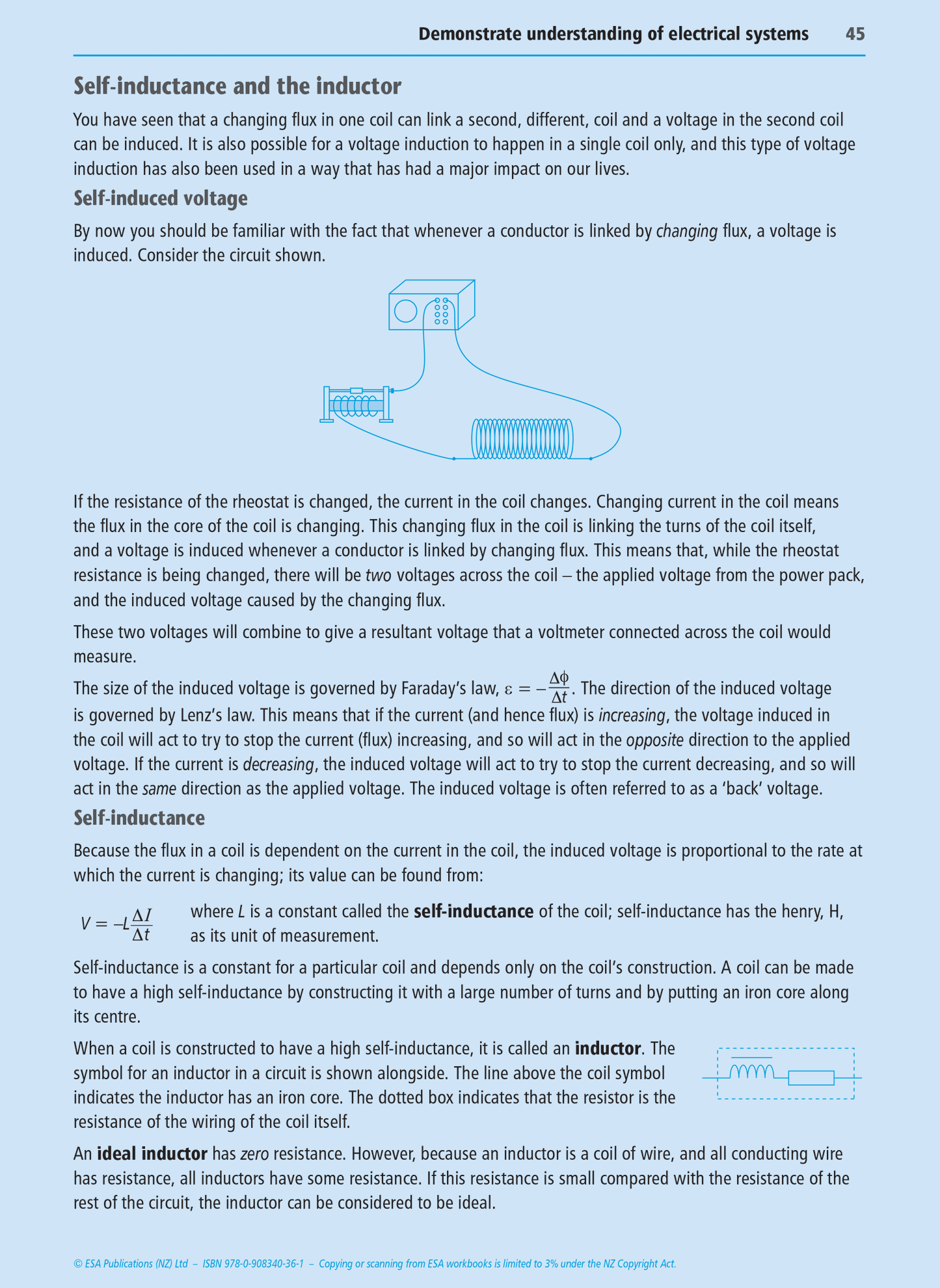 Demonstrate understanding of electrical systems 45

Self-inductance and the inductor

You have seen that a changing flux in one coil can link a second, different, coil and a voltage in the second coil can be induced. It is also possible for a voltage induction to happen in a single coil only, and this type of voltage induction has also been used in a way that has had a major impact on our lives.

Self-induced voltage

By now you should be familiar with the fact that whenever a conductor is linked by changing flux, a voltage is induced. Consider the circuit shown.

If the resistance of the rheostat is changed, the current in the coil changes. Changing current in the coil means the flux in the core of the coil is changing. This changing flux in the coil is linking the turns of the coil itself, and a voltage is induced whenever a conductor is linked by changing flux. This means that, while the rheostat resistance is being changed, there will be two voltages across the coil – the applied voltage from the power pack, and the induced voltage caused by the changing flux.

These two voltages will combine to give a resultant voltage that a voltmeter connected across the coil would measure.

The size of the induced voltage is governed by Faraday's law, $\varepsilon = -\frac{\Delta\phi}{\Delta t}$. The direction of the induced voltage is governed by Lenz's law. This means that if the current (and hence flux) is increasing, the voltage induced in the coil will act to try to stop the current (flux) increasing, and so will act in the opposite direction to the applied voltage. If the current is decreasing, the induced voltage will act to try to stop the current decreasing, and so will act in the same direction as the applied voltage. The induced voltage is often referred to as a 'back' voltage.

Self-inductance

Because the flux in a coil is dependent on the current in the coil, the induced voltage is proportional to the rate at which the current is changing; its value can be found from:

$V = -L\frac{\Delta I}{\Delta t}$ where $L$ is a constant called the self-inductance of the coil; self-inductance has the henry, H, as its unit of measurement.

Self-inductance is a constant for a particular coil and depends only on the coil's construction. A coil can be made to have a high self-inductance by constructing it with a large number of turns and by putting an iron core along its centre.

When a coil is constructed to have a high self-inductance, it is called an inductor. The symbol for an inductor in a circuit is shown alongside. The line above the coil symbol indicates the inductor has an iron core. The dotted box indicates that the resistor is the resistance of the wiring of the coil itself.

An ideal inductor has zero resistance. However, because an inductor is a coil of wire, and all conducting wire has resistance, all inductors have some resistance. If this resistance is small compared with the resistance of the rest of the circuit, the inductor can be considered to be ideal.

© ESA Publications (NZ) Ltd – ISBN 978-0-908340-36-1 – Copying or scanning from ESA workbooks is limited to 3% under the NZ Copyright Act.