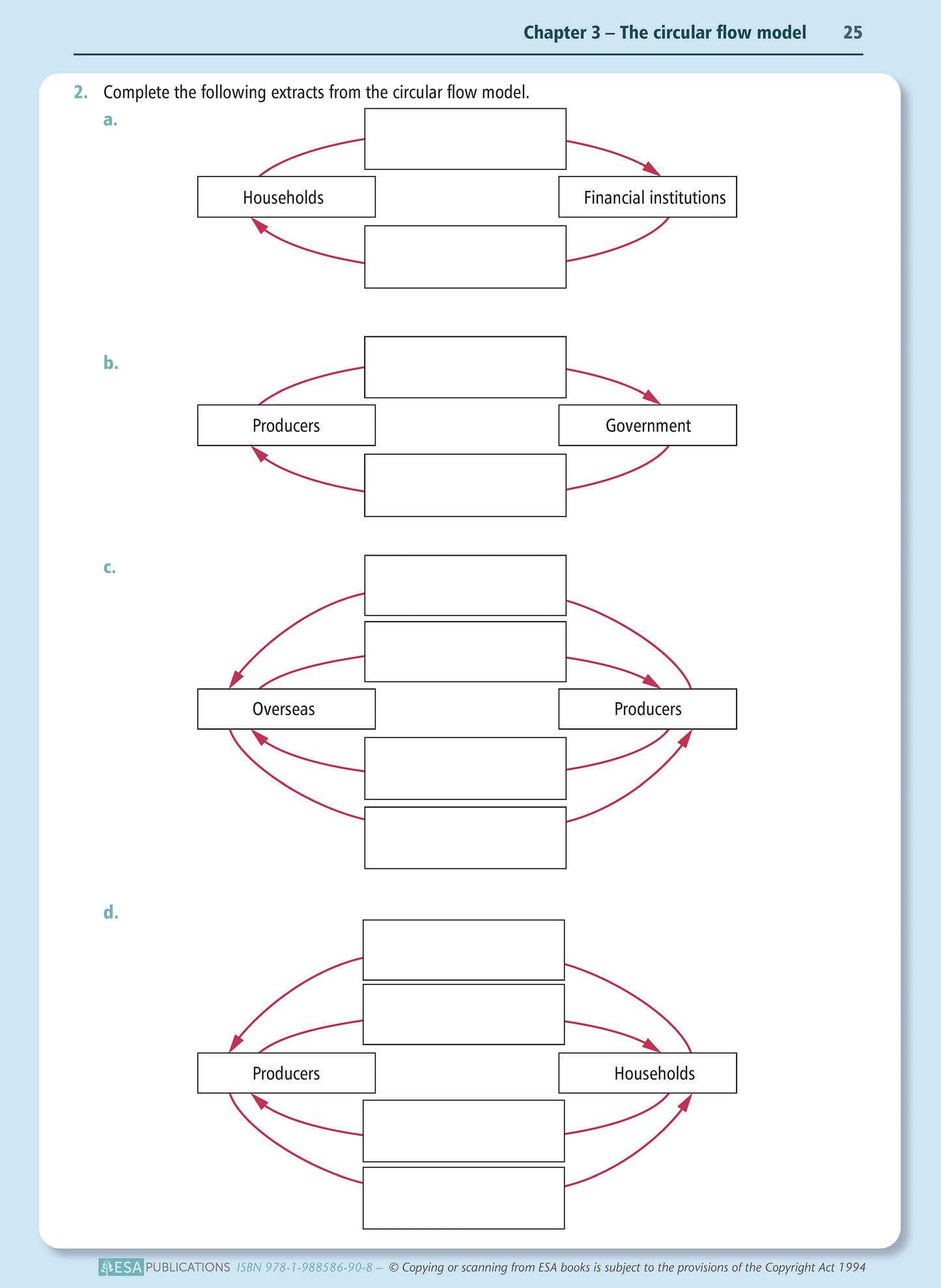 Chapter 3 – The circular flow model 25

2. Complete the following extracts from the circular flow model.

a.

Households

Financial institutions

b.

Producers

Government

c.

Overseas

Producers

d.

Producers

Households

ESA PUBLICATIONS ISBN 978-1-988586-90-8 – © Copying or scanning from ESA books is subject to the provisions of the Copyright Act 1994