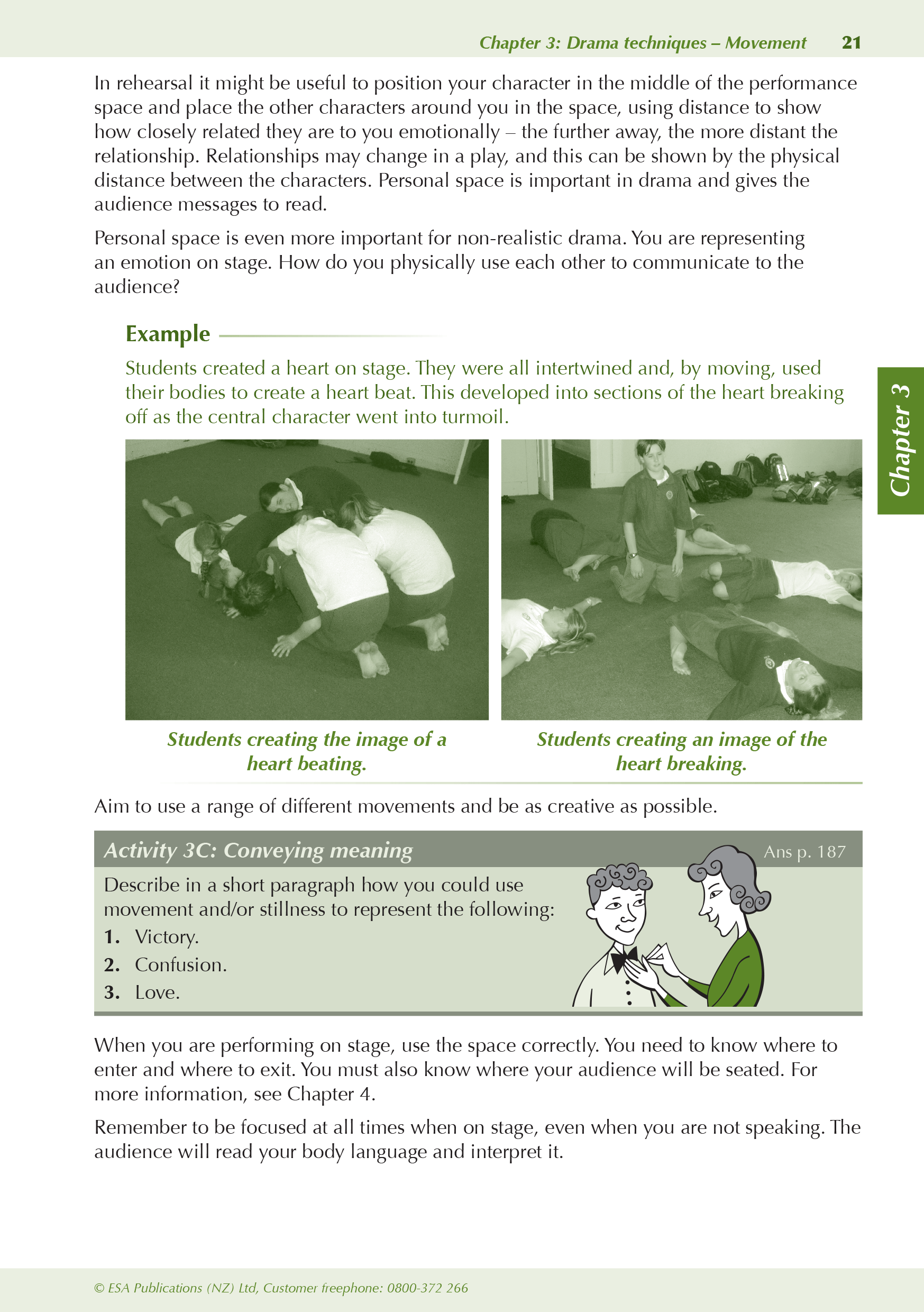 Chapter 3: Drama techniques – Movement 21

In rehearsal it might be useful to position your character in the middle of the performance space and place the other characters around you in the space, using distance to show how closely related they are to you emotionally – the further away, the more distant the relationship. Relationships may change in a play, and this can be shown by the physical distance between the characters. Personal space is important in drama and gives the audience messages to read.

Personal space is even more important for non-realistic drama. You are representing an emotion on stage. How do you physically use each other to communicate to the audience?

Example

Students created a heart on stage. They were all intertwined and, by moving, used their bodies to create a heart beat. This developed into sections of the heart breaking off as the central character went into turmoil.

Chapter 3

Students creating the image of a heart beating.

Students creating an image of the heart breaking.

Aim to use a range of different movements and be as creative as possible.

Activity 3C: Conveying meaning

Ans p. 187

Describe in a short paragraph how you could use movement and/or stillness to represent the following:

1. Victory.

2. Confusion.

3. Love.

When you are performing on stage, use the space correctly. You need to know where to enter and where to exit. You must also know where your audience will be seated. For more information, see Chapter 4.

Remember to be focused at all times when on stage, even when you are not speaking. The audience will read your body language and interpret it.

© ESA Publications (NZ) Ltd, Customer freephone: 0800-372 266