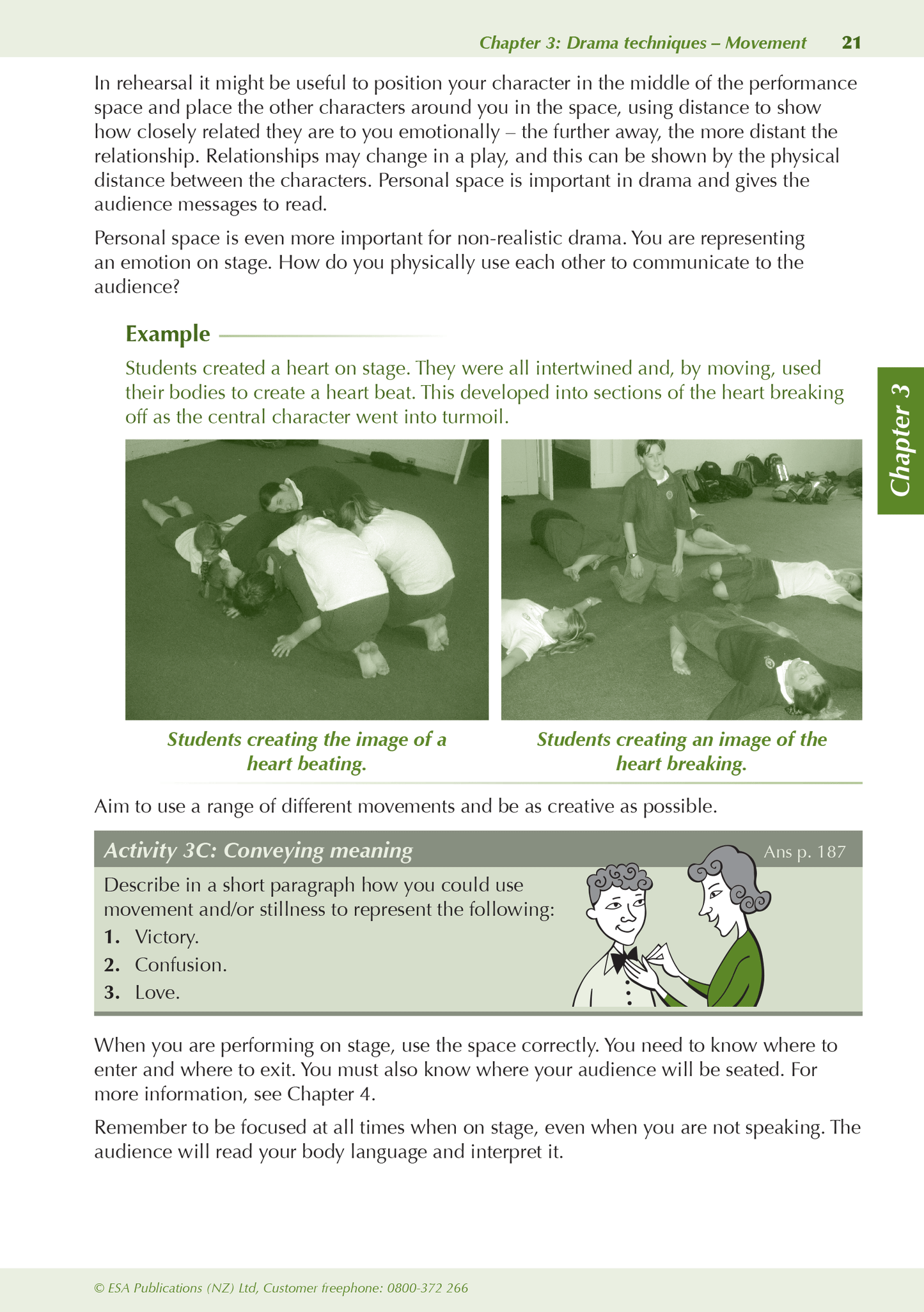 Chapter 3: Drama techniques – Movement 21

In rehearsal it might be useful to position your character in the middle of the performance space and place the other characters around you in the space, using distance to show how closely related they are to you emotionally – the further away, the more distant the relationship. Relationships may change in a play, and this can be shown by the physical distance between the characters. Personal space is important in drama and gives the audience messages to read.

Personal space is even more important for non-realistic drama. You are representing an emotion on stage. How do you physically use each other to communicate to the audience?

Example

Students created a heart on stage. They were all intertwined and, by moving, used their bodies to create a heart beat. This developed into sections of the heart breaking off as the central character went into turmoil.

Chapter 3

Students creating the image of a heart beating.

Students creating an image of the heart breaking.

Aim to use a range of different movements and be as creative as possible.

Activity 3C: Conveying meaning

Ans p. 187

Describe in a short paragraph how you could use movement and/or stillness to represent the following:

1. Victory.

2. Confusion.

3. Love.

When you are performing on stage, use the space correctly. You need to know where to enter and where to exit. You must also know where your audience will be seated. For more information, see Chapter 4.

Remember to be focused at all times when on stage, even when you are not speaking. The audience will read your body language and interpret it.

© ESA Publications (NZ) Ltd, Customer freephone: 0800-372 266